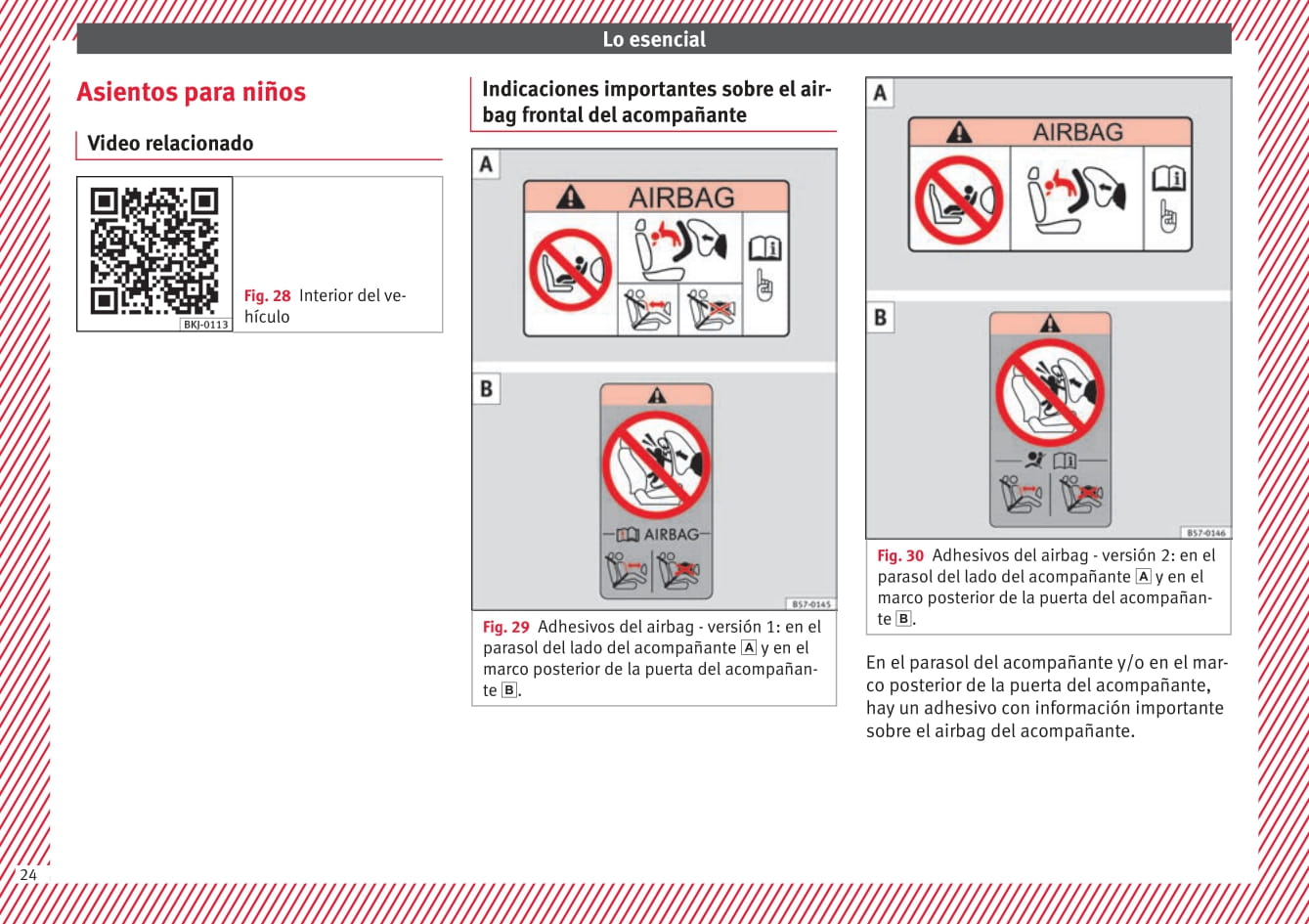 Lo esencial

Asientos para niños

Video relacionado

BKJ-0113

Fig. 28 Interior del vehículo

Indicaciones importantes sobre el airbag frontal del acompañante

A

AIRBAG

B

AIRBAG

B57-0145

Fig. 29 Adhesivos del airbag - versión 1: en el parasol del lado del acompañante A y en el marco posterior de la puerta del acompañante B.

A

AIRBAG

B

B57-0146

Fig. 30 Adhesivos del airbag - versión 2: en el parasol del lado del acompañante A y en el marco posterior de la puerta del acompañante B.

En el parasol del acompañante y/o en el marco posterior de la puerta del acompañante, hay un adhesivo con información importante sobre el airbag del acompañante.

24