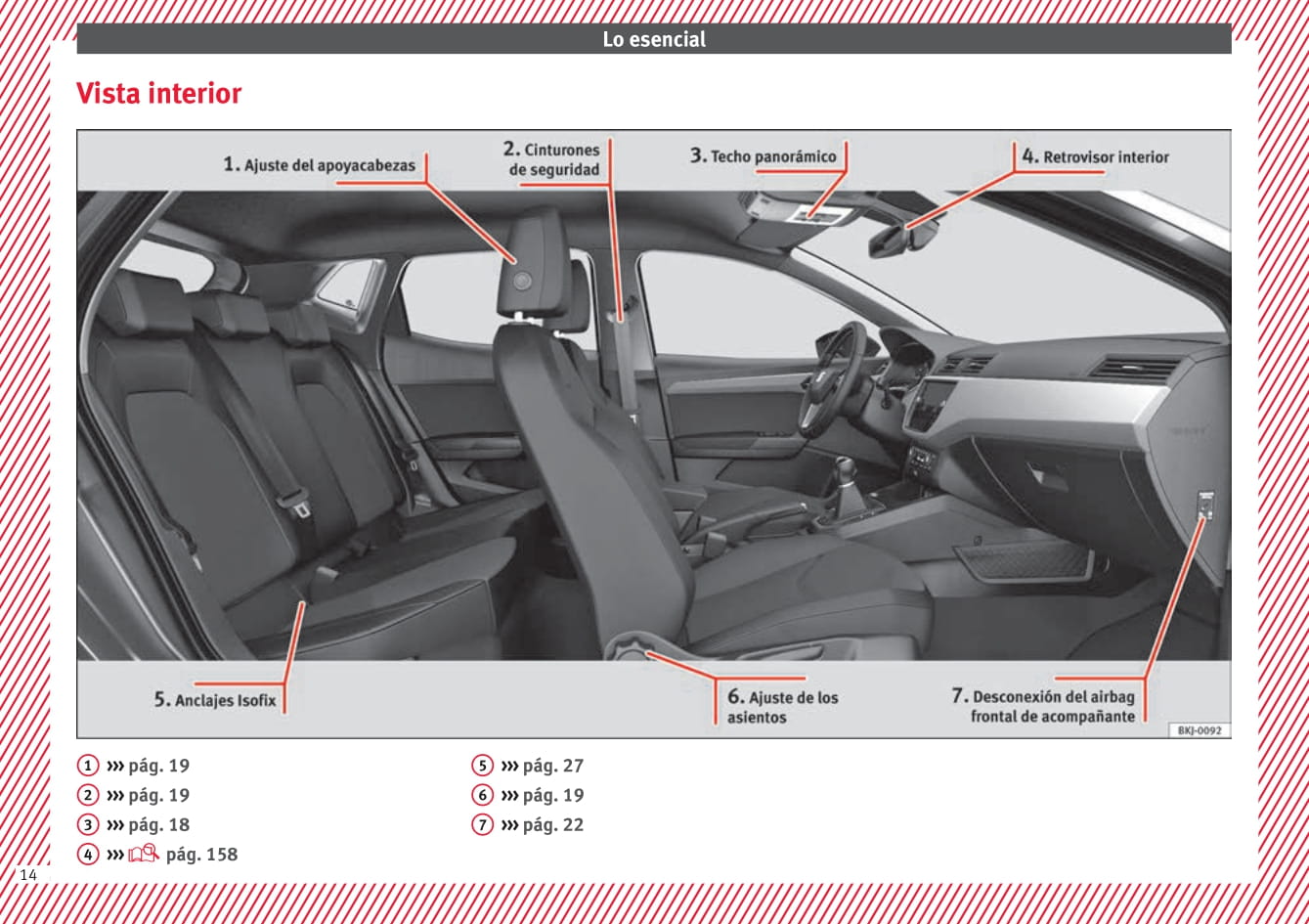 Lo esencial

Vista interior

1. Ajuste del apoyacabezas
2. Cinturones de seguridad
3. Techo panorámico
4. Retrovisor interior
5. Anclajes Isofix
6. Ajuste de los asientos
7. Desconexión del airbag frontal de acompañante

BKJ-0092

1 ››› pág. 19
2 ››› pág. 19
3 ››› pág. 18
4 ››› pág. 158

5 ››› pág. 27
6 ››› pág. 19
7 ››› pág. 22

14