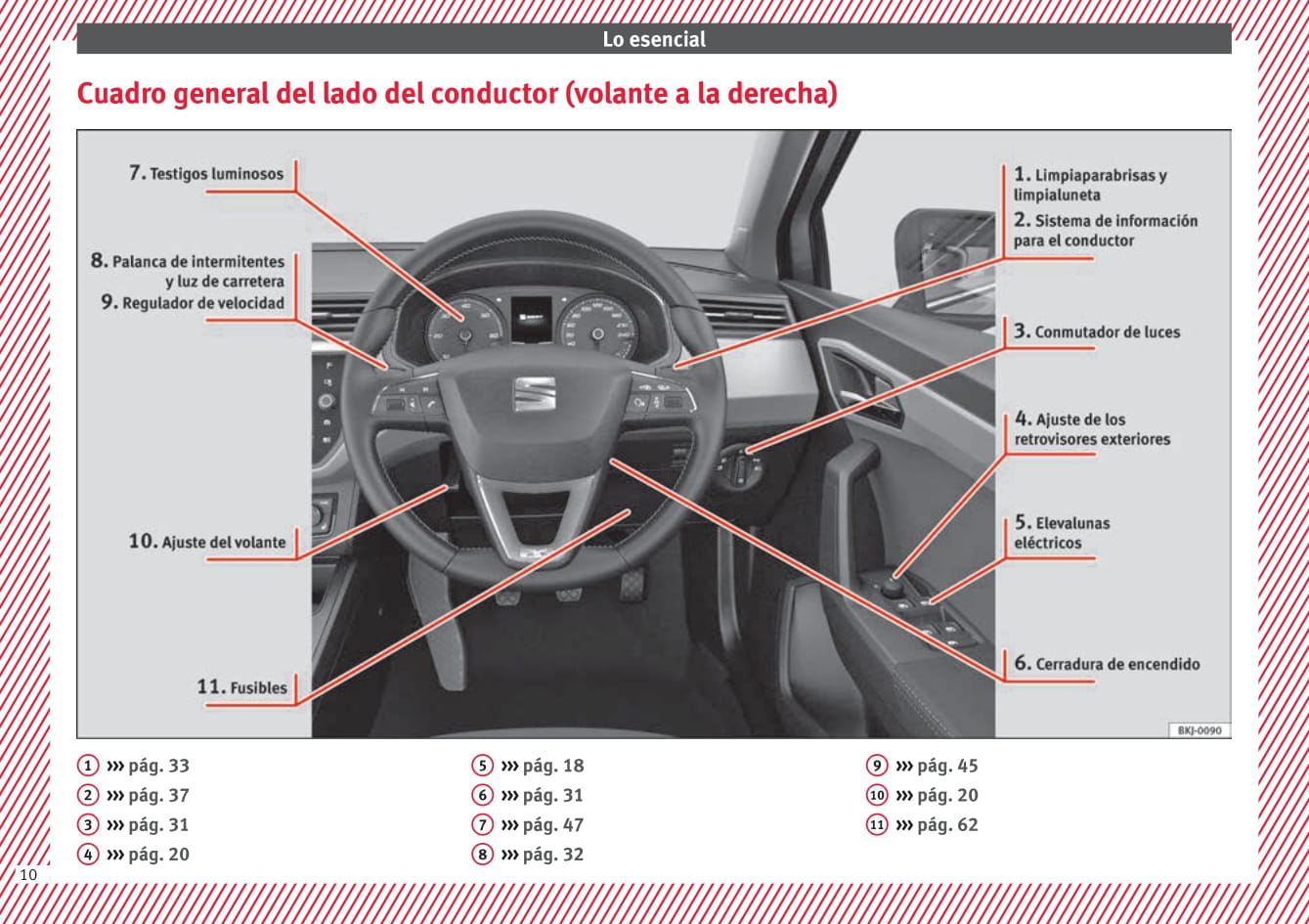 Lo esencial

Cuadro general del lado del conductor (volante a la derecha)

7. Testigos luminosos

8. Palanca de intermitentes y luz de carretera
9. Regulador de velocidad

10. Ajuste del volante

11. Fusibles

1. Limpiaparabrisas y limpialuneta
2. Sistema de información para el conductor

3. Conmutador de luces

4. Ajuste de los retrovisores exteriores

5. Elevalunas eléctricos

6. Cerradura de encendido

BKJ-0090

1 ››› pág. 33
2 ››› pág. 37
3 ››› pág. 31
4 ››› pág. 20

5 ››› pág. 18
6 ››› pág. 31
7 ››› pág. 47
8 ››› pág. 32

9 ››› pág. 45
10 ››› pág. 20
11 ››› pág. 62

10