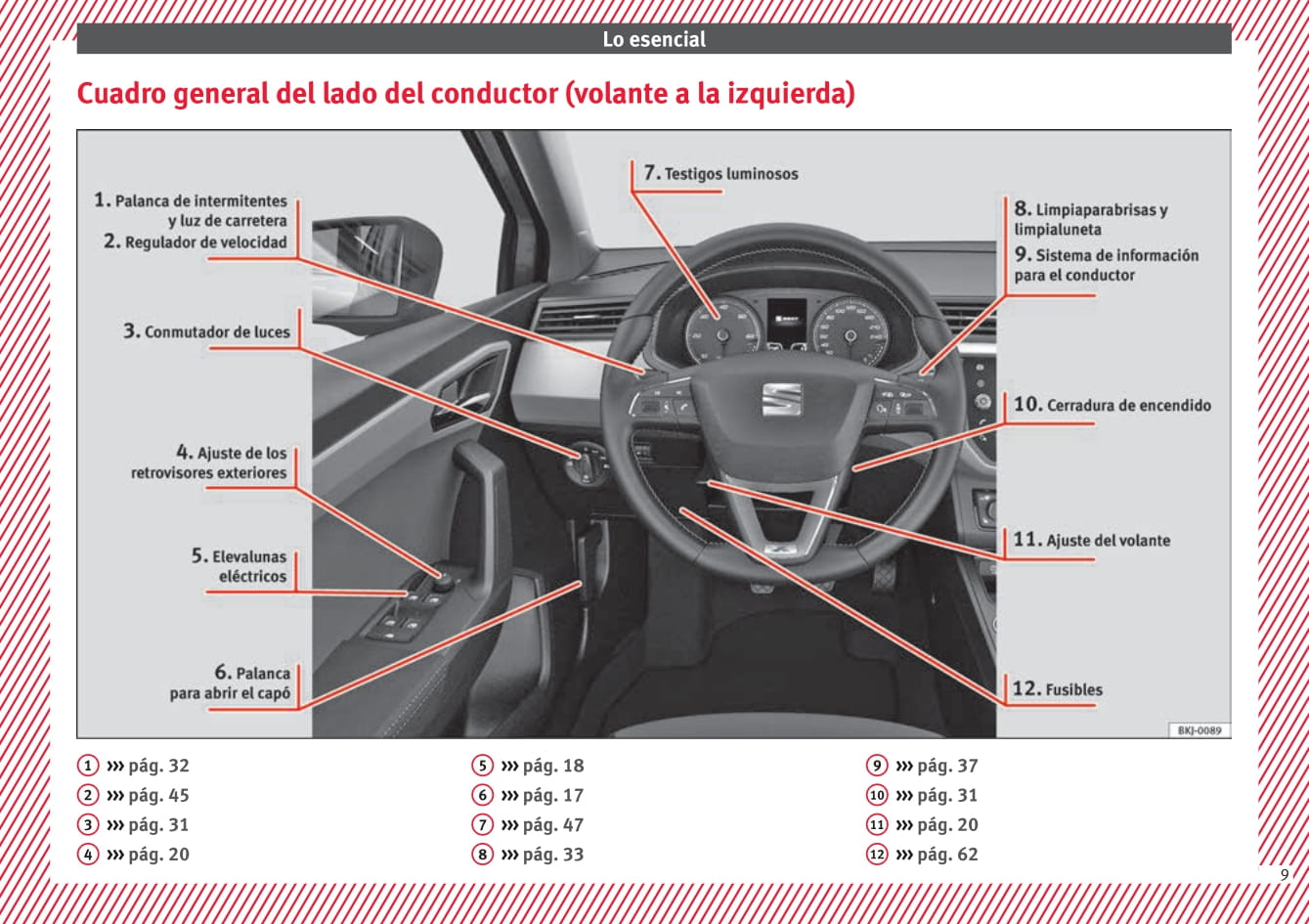 Lo esencial

Cuadro general del lado del conductor (volante a la izquierda)

1. Palanca de intermitentes y luz de carretera
2. Regulador de velocidad
3. Conmutador de luces
4. Ajuste de los retrovisores exteriores
5. Elevalunas eléctricos
6. Palanca para abrir el capó
7. Testigos luminosos
8. Limpiaparabrisas y limpialuneta
9. Sistema de información para el conductor
10. Cerradura de encendido
11. Ajuste del volante
12. Fusibles

BKJ-0089

1 ››› pág. 32
2 ››› pág. 45
3 ››› pág. 31
4 ››› pág. 20

5 ››› pág. 18
6 ››› pág. 17
7 ››› pág. 47
8 ››› pág. 33

9 ››› pág. 37
10 ››› pág. 31
11 ››› pág. 20
12 ››› pág. 62

9