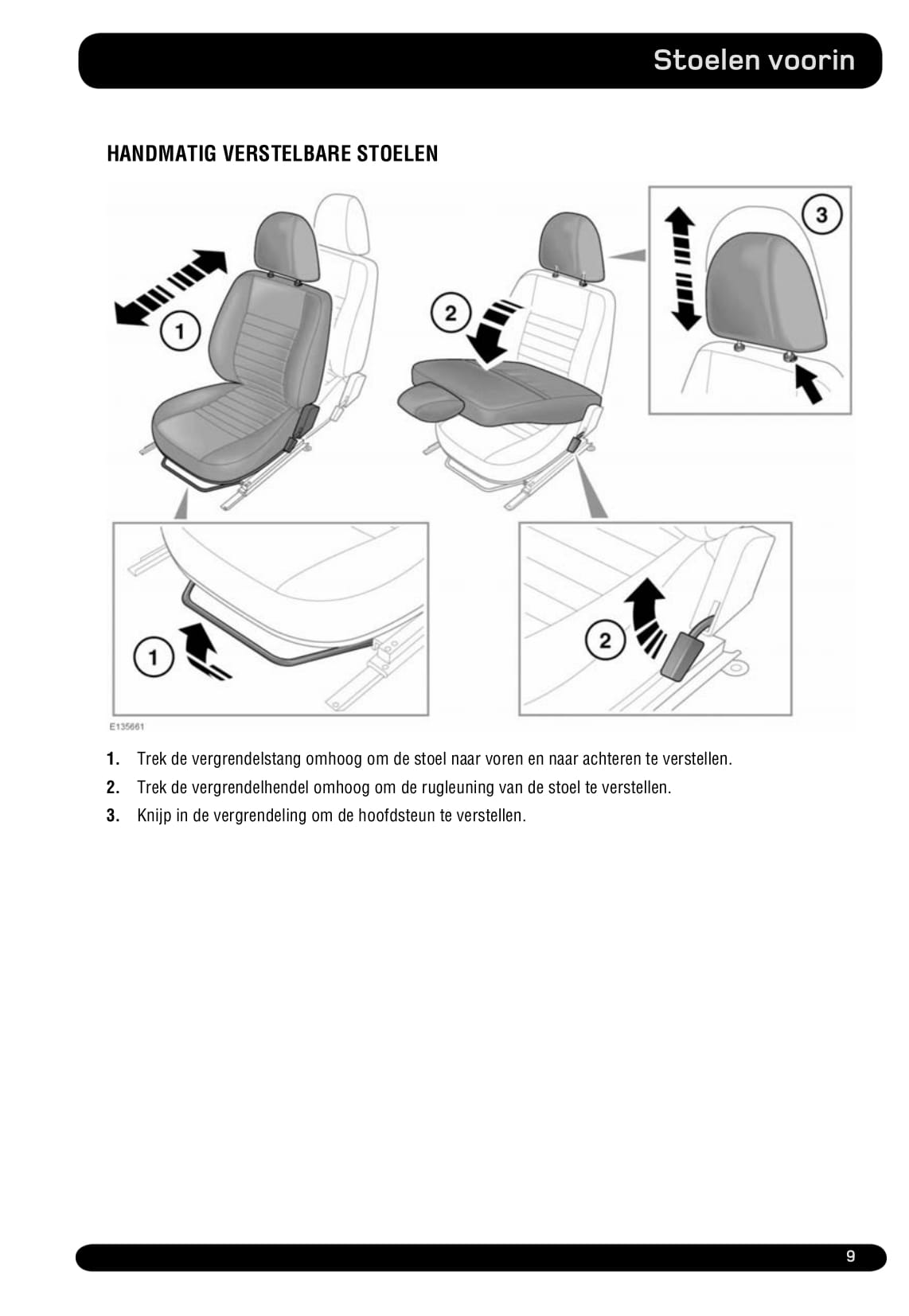 Stoelen voorin

HANDMATIG VERSTELBARE STOELEN

1

2

3

1

2

E135661

1. Trek de vergrendelstang omhoog om de stoel naar voren en naar achteren te verstellen.

2. Trek de vergrendelhendel omhoog om de rugleuning van de stoel te verstellen.

3. Knijp in de vergrendeling om de hoofdsteun te verstellen.

9