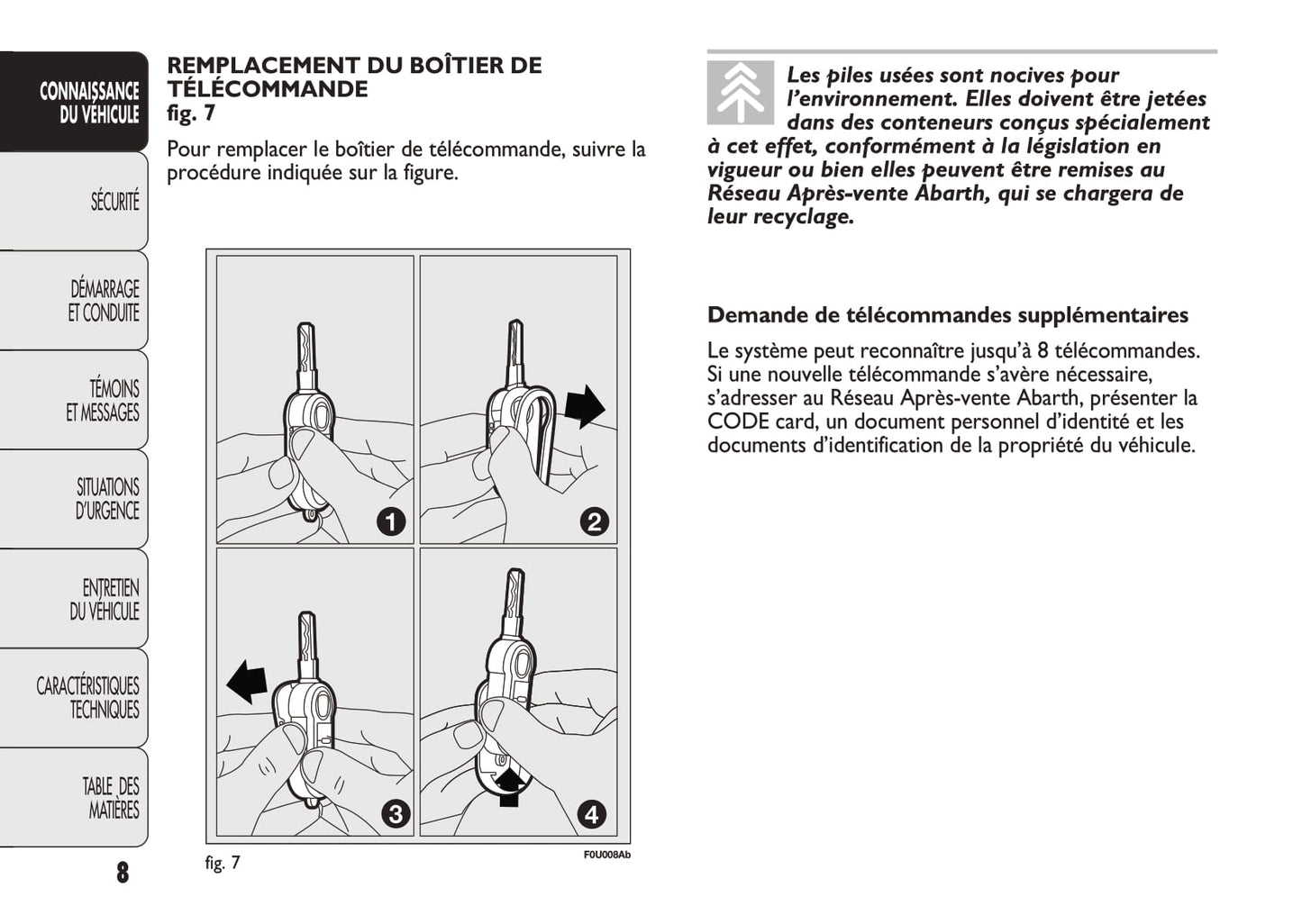 CONNAISSANCE DU VÉHICULE

SÉCURITÉ

DÉMARRAGE ET CONDUITE

TÉMOINS ET MESSAGES

SITUATIONS D'URGENCE

ENTRETIEN DU VÉHICULE

CARACTÉRISTIQUES TECHNIQUES

TABLE DES MATIÈRES

8

REMPLACEMENT DU BOÎTIER DE TÉLÉCOMMANDE
fig. 7

Pour remplacer le boîtier de télécommande, suivre la procédure indiquée sur la figure.

1
2
3
4

fig. 7

F0U008Ab

Les piles usées sont nocives pour l'environnement. Elles doivent être jetées dans des conteneurs conçus spécialement à cet effet, conformément à la législation en vigueur ou bien elles peuvent être remises au Réseau Après-vente Abarth, qui se chargera de leur recyclage.

Demande de télécommandes supplémentaires

Le système peut reconnaître jusqu'à 8 télécommandes. Si une nouvelle télécommande s'avère nécessaire, s'adresser au Réseau Après-vente Abarth, présenter la CODE card, un document personnel d'identité et les documents d'identification de la propriété du véhicule.