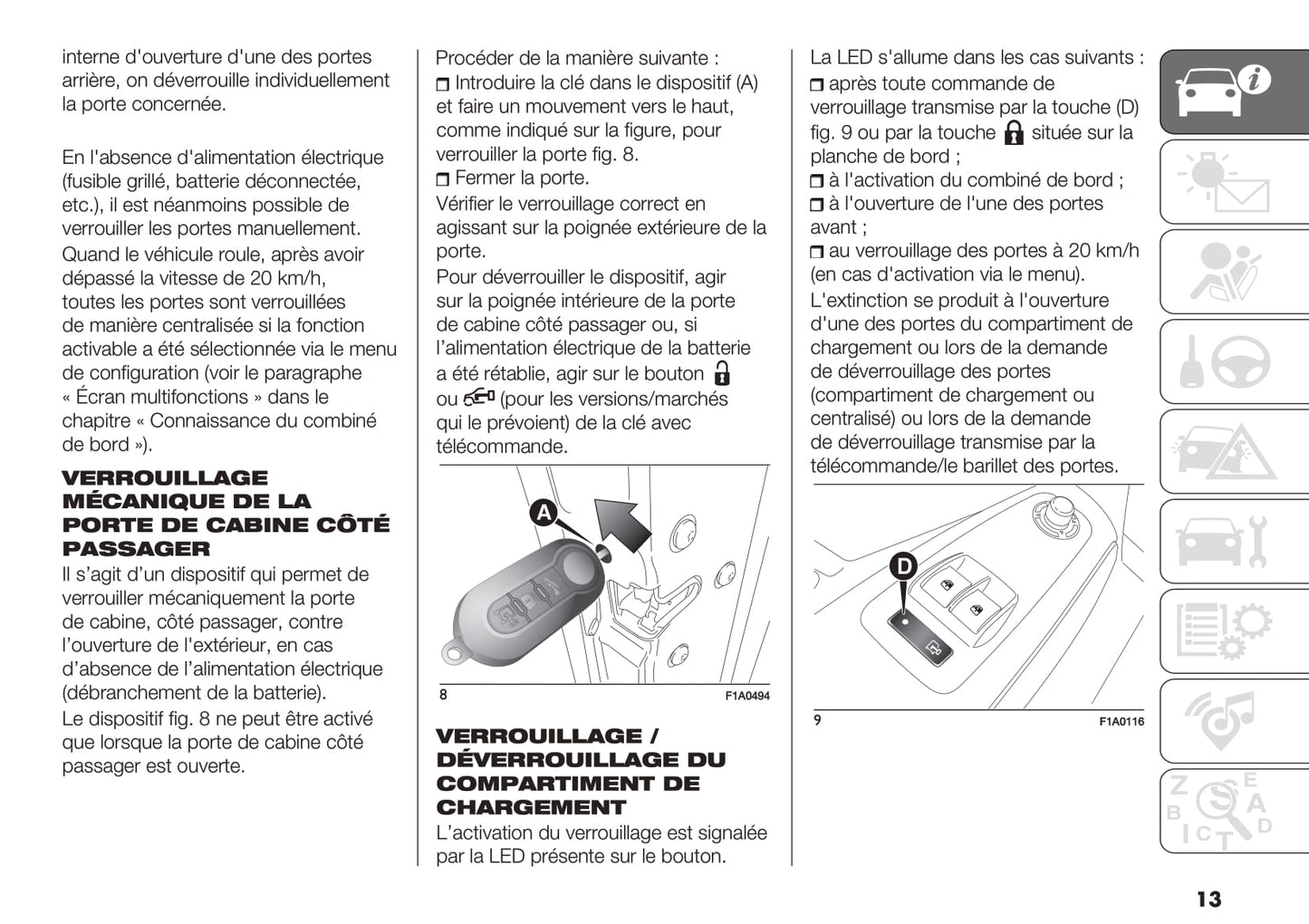 interne d'ouverture d'une des portes arrière, on déverrouille individuellement la porte concernée.

En l'absence d'alimentation électrique (fusible grillé, batterie déconnectée, etc.), il est néanmoins possible de verrouiller les portes manuellement.

Quand le véhicule roule, après avoir dépassé la vitesse de 20 km/h, toutes les portes sont verrouillées de manière centralisée si la fonction activable a été sélectionnée via le menu de configuration (voir le paragraphe « Écran multifonctions » dans le chapitre « Connaissance du combiné de bord »).

VERROUILLAGE MÉCANIQUE DE LA PORTE DE CABINE CÔTÉ PASSAGER

Il s'agit d'un dispositif qui permet de verrouiller mécaniquement la porte de cabine, côté passager, contre l'ouverture de l'extérieur, en cas d'absence de l'alimentation électrique (débranchement de la batterie).

Le dispositif fig. 8 ne peut être activé que lorsque la porte de cabine côté passager est ouverte.

Procéder de la manière suivante :

❒ Introduire la clé dans le dispositif (A) et faire un mouvement vers le haut, comme indiqué sur la figure, pour verrouiller la porte fig. 8.

❒ Fermer la porte.

Vérifier le verrouillage correct en agissant sur la poignée extérieure de la porte.

Pour déverrouiller le dispositif, agir sur la poignée intérieure de la porte de cabine côté passager ou, si l'alimentation électrique de la batterie a été rétablie, agir sur le bouton ou (pour les versions/marchés qui le prévoient) de la clé avec télécommande.

A

8 F1A0494

VERROUILLAGE / DÉVERROUILLAGE DU COMPARTIMENT DE CHARGEMENT

L'activation du verrouillage est signalée par la LED présente sur le bouton.

La LED s'allume dans les cas suivants :

❒ après toute commande de verrouillage transmise par la touche (D) fig. 9 ou par la touche située sur la planche de bord ;

❒ à l'activation du combiné de bord ;

❒ à l'ouverture de l'une des portes avant ;

❒ au verrouillage des portes à 20 km/h (en cas d'activation via le menu).

L'extinction se produit à l'ouverture d'une des portes du compartiment de chargement ou lors de la demande de déverrouillage des portes (compartiment de chargement ou centralisé) ou lors de la demande de déverrouillage transmise par la télécommande/le barillet des portes.

D

9 F1A0116

13