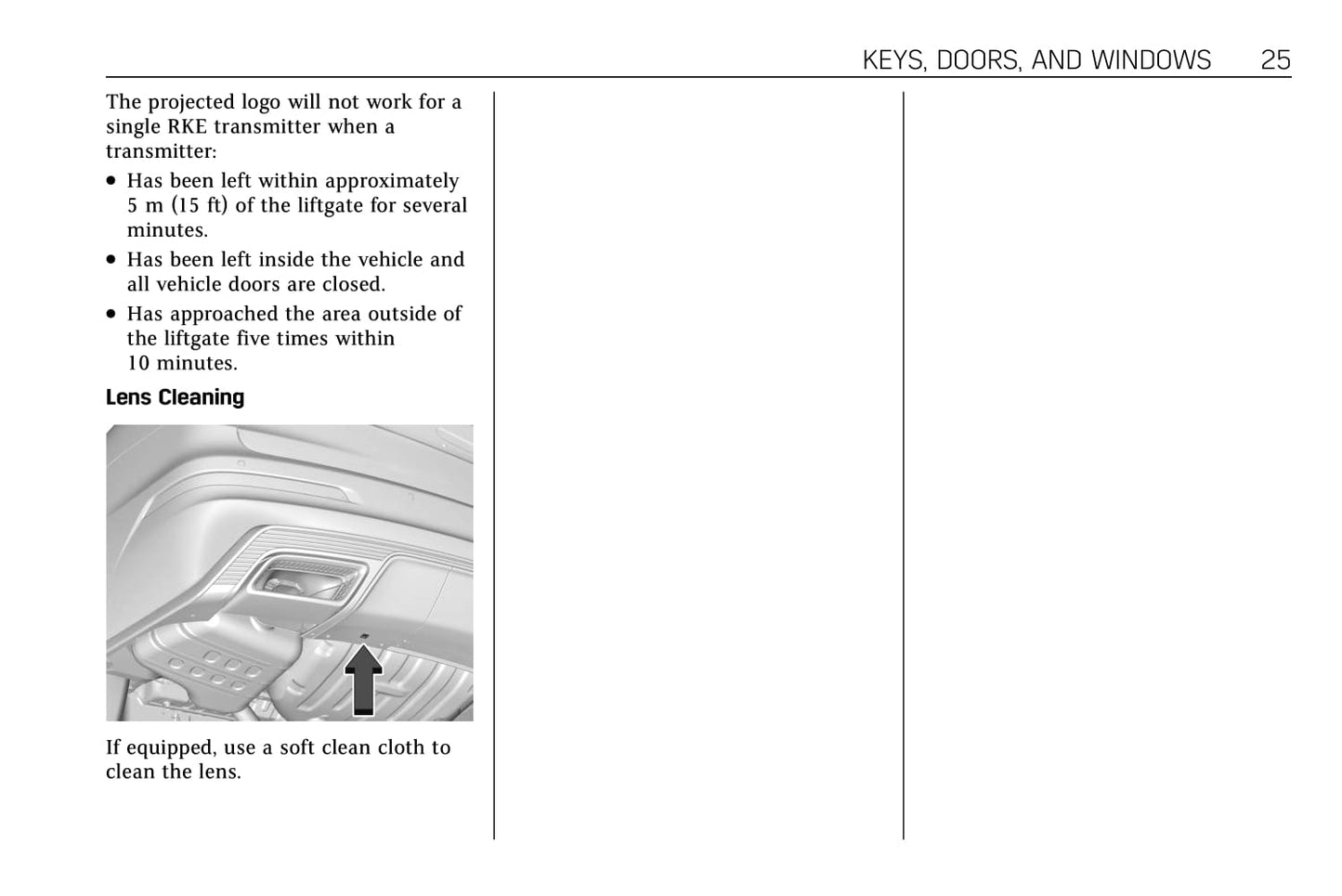 KEYS, DOORS, AND WINDOWS 25

The projected logo will not work for a single RKE transmitter when a transmitter:

• Has been left within approximately 5 m (15 ft) of the liftgate for several minutes.

• Has been left inside the vehicle and all vehicle doors are closed.

• Has approached the area outside of the liftgate five times within 10 minutes.

Lens Cleaning

If equipped, use a soft clean cloth to clean the lens.