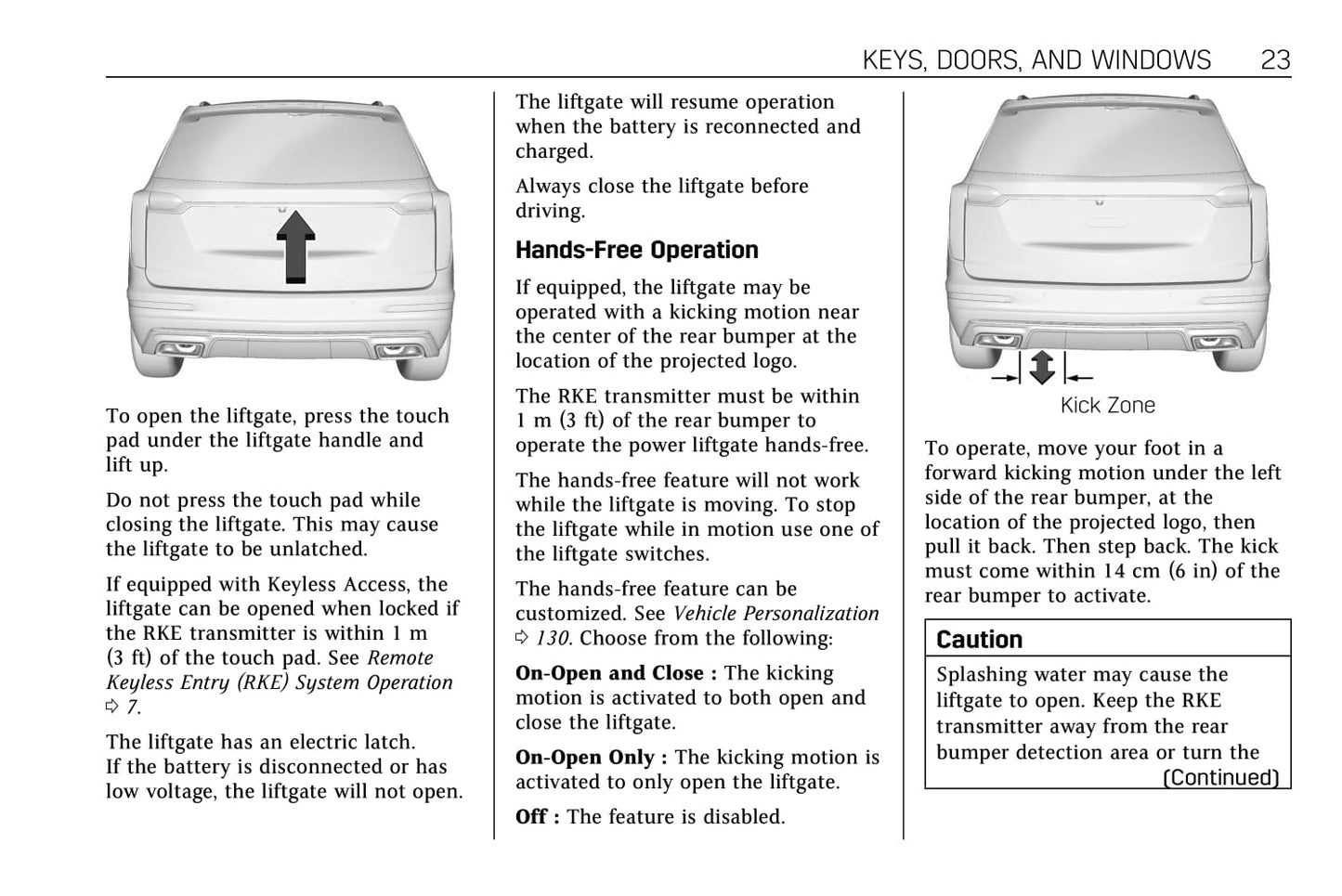 KEYS, DOORS, AND WINDOWS 23

To open the liftgate, press the touch pad under the liftgate handle and lift up.

Do not press the touch pad while closing the liftgate. This may cause the liftgate to be unlatched.

If equipped with Keyless Access, the liftgate can be opened when locked if the RKE transmitter is within 1 m (3 ft) of the touch pad. See Remote Keyless Entry (RKE) System Operation ⇨ 7.

The liftgate has an electric latch. If the battery is disconnected or has low voltage, the liftgate will not open.

The liftgate will resume operation when the battery is reconnected and charged.

Always close the liftgate before driving.

Hands-Free Operation

If equipped, the liftgate may be operated with a kicking motion near the center of the rear bumper at the location of the projected logo.

The RKE transmitter must be within 1 m (3 ft) of the rear bumper to operate the power liftgate hands-free.

The hands-free feature will not work while the liftgate is moving. To stop the liftgate while in motion use one of the liftgate switches.

The hands-free feature can be customized. See Vehicle Personalization ⇨ 130. Choose from the following:

On-Open and Close : The kicking motion is activated to both open and close the liftgate.

On-Open Only : The kicking motion is activated to only open the liftgate.

Off : The feature is disabled.

Kick Zone

To operate, move your foot in a forward kicking motion under the left side of the rear bumper, at the location of the projected logo, then pull it back. Then step back. The kick must come within 14 cm (6 in) of the rear bumper to activate.

Caution

Splashing water may cause the liftgate to open. Keep the RKE transmitter away from the rear bumper detection area or turn the
(Continued)