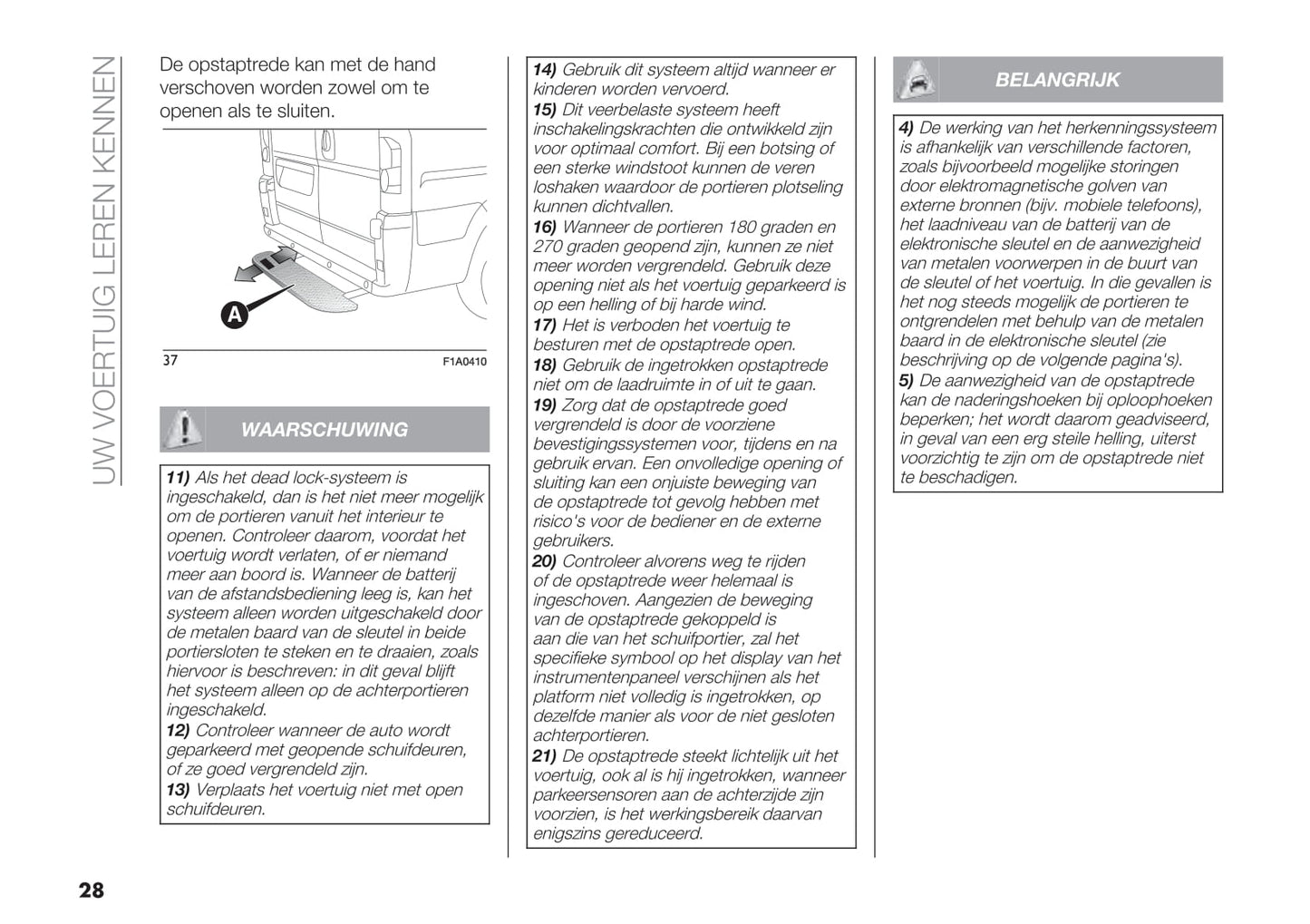 UW VOERTUIG LEREN KENNEN

De opstaptrede kan met de hand verschoven worden zowel om te openen als te sluiten.

A

37 F1A0410

WAARSCHUWING

11) Als het dead lock-systeem is ingeschakeld, dan is het niet meer mogelijk om de portieren vanuit het interieur te openen. Controleer daarom, voordat het voertuig wordt verlaten, of er niemand meer aan boord is. Wanneer de batterij van de afstandsbediening leeg is, kan het systeem alleen worden uitgeschakeld door de metalen baard van de sleutel in beide portiersloten te steken en te draaien, zoals hiervoor is beschreven: in dit geval blijft het systeem alleen op de achterportieren ingeschakeld.
12) Controleer wanneer de auto wordt geparkeerd met geopende schuifdeuren, of ze goed vergrendeld zijn.
13) Verplaats het voertuig niet met open schuifdeuren.

14) Gebruik dit systeem altijd wanneer er kinderen worden vervoerd.
15) Dit veerbelaste systeem heeft inschakelingskrachten die ontwikkeld zijn voor optimaal comfort. Bij een botsing of een sterke windstoot kunnen de veren loshaken waardoor de portieren plotseling kunnen dichtvallen.
16) Wanneer de portieren 180 graden en 270 graden geopend zijn, kunnen ze niet meer worden vergrendeld. Gebruik deze opening niet als het voertuig geparkeerd is op een helling of bij harde wind.
17) Het is verboden het voertuig te besturen met de opstaptrede open.
18) Gebruik de ingetrokken opstaptrede niet om de laadruimte in of uit te gaan.
19) Zorg dat de opstaptrede goed vergrendeld is door de voorziene bevestigingssystemen voor, tijdens en na gebruik ervan. Een onvolledige opening of sluiting kan een onjuiste beweging van de opstaptrede tot gevolg hebben met risico's voor de bediener en de externe gebruikers.
20) Controleer alvorens weg te rijden of de opstaptrede weer helemaal is ingeschoven. Aangezien de beweging van de opstaptrede gekoppeld is aan die van het schuifportier, zal het specifieke symbool op het display van het instrumentenpaneel verschijnen als het platform niet volledig is ingetrokken, op dezelfde manier als voor de niet gesloten achterportieren.
21) De opstaptrede steekt lichtelijk uit het voertuig, ook al is hij ingetrokken, wanneer parkeersensoren aan de achterzijde zijn voorzien, is het werkingsbereik daarvan enigszins gereduceerd.

BELANGRIJK

4) De werking van het herkenningssysteem is afhankelijk van verschillende factoren, zoals bijvoorbeeld mogelijke storingen door elektromagnetische golven van externe bronnen (bijv. mobiele telefoons), het laadniveau van de batterij van de elektronische sleutel en de aanwezigheid van metalen voorwerpen in de buurt van de sleutel of het voertuig. In die gevallen is het nog steeds mogelijk de portieren te ontgrendelen met behulp van de metalen baard in de elektronische sleutel (zie beschrijving op de volgende pagina's).
5) De aanwezigheid van de opstaptrede kan de naderingshoeken bij oploophoeken beperken; het wordt daarom geadviseerd, in geval van een erg steile helling, uiterst voorzichtig te zijn om de opstaptrede niet te beschadigen.

28