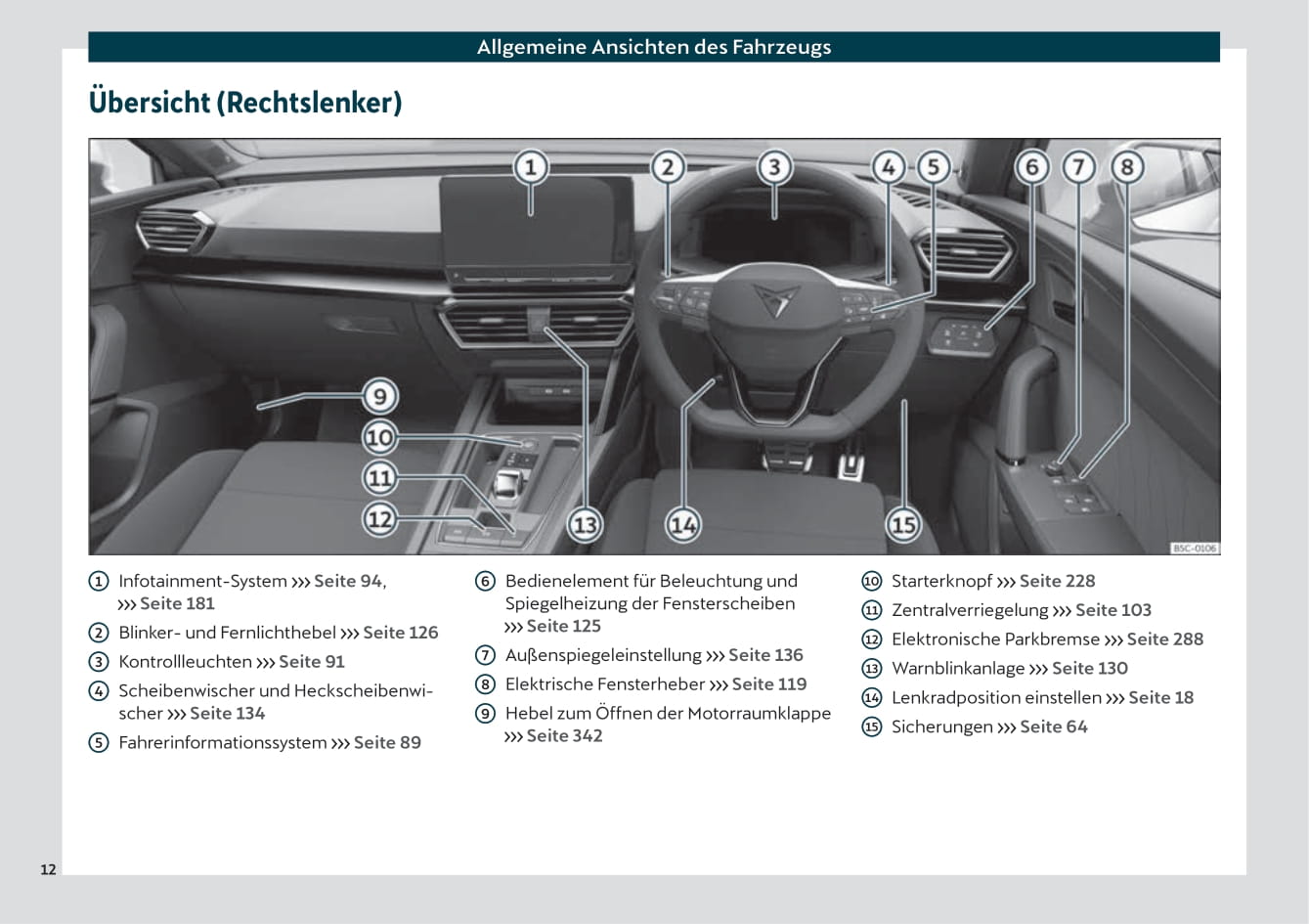 Allgemeine Ansichten des Fahrzeugs

Übersicht (Rechtslenker)

1 2 3 4 5 6 7 8 9 10 11 12 13 14 15

B5C-0106

① Infotainment-System ››› Seite 94, ››› Seite 181

② Blinker- und Fernlichthebel ››› Seite 126

③ Kontrollleuchten ››› Seite 91

④ Scheibenwischer und Heckscheibenwischer ››› Seite 134

⑤ Fahrerinformationssystem ››› Seite 89

⑥ Bedienelement für Beleuchtung und Spiegelheizung der Fensterscheiben ››› Seite 125

⑦ Außenspiegeleinstellung ››› Seite 136

⑧ Elektrische Fensterheber ››› Seite 119

⑨ Hebel zum Öffnen der Motorraumklappe ››› Seite 342

⑩ Starterknopf ››› Seite 228

⑪ Zentralverriegelung ››› Seite 103

⑫ Elektronische Parkbremse ››› Seite 288

⑬ Warnblinkanlage ››› Seite 130

⑭ Lenkradposition einstellen ››› Seite 18

⑮ Sicherungen ››› Seite 64

12