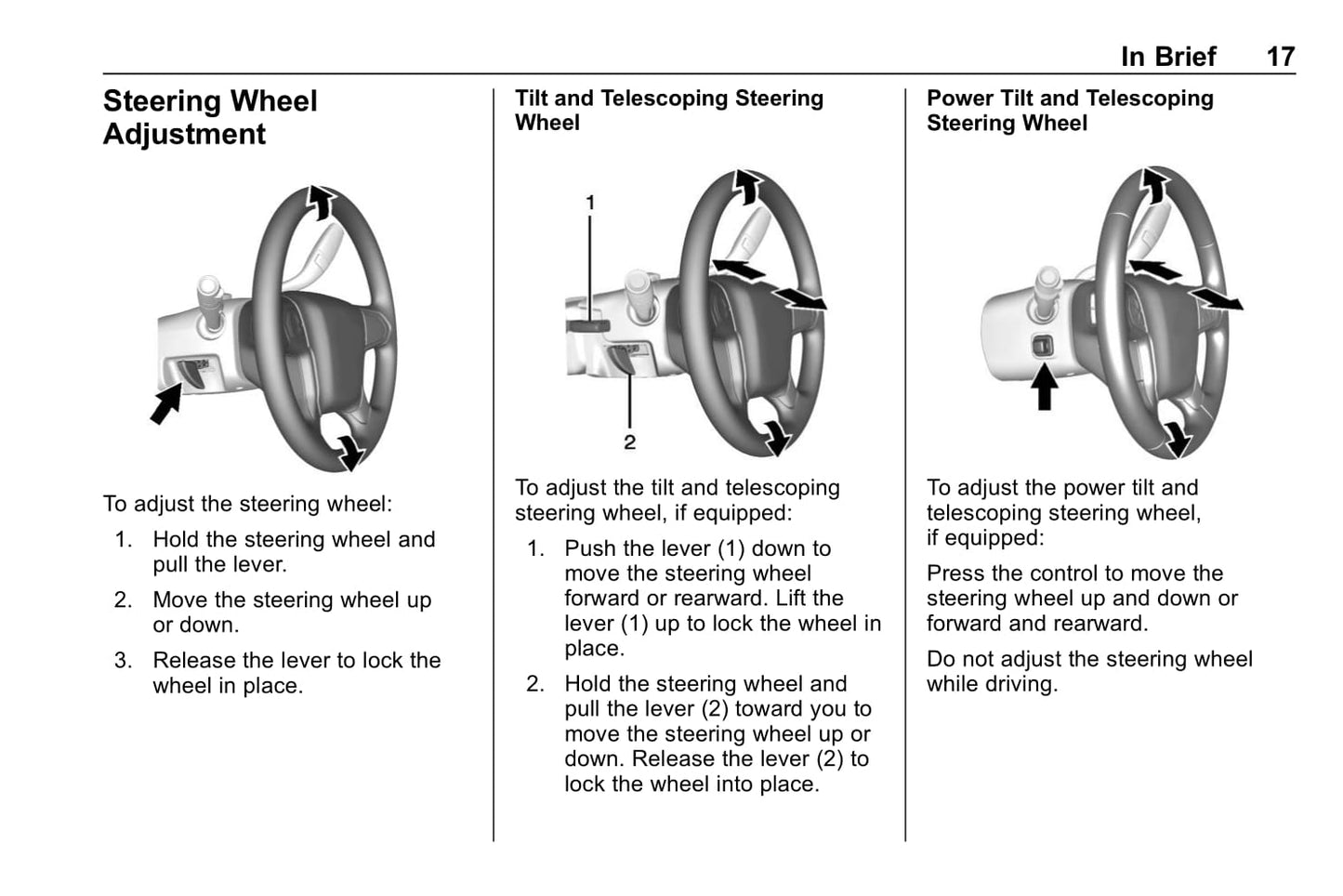 In Brief 17

Steering Wheel Adjustment

To adjust the steering wheel:

1. Hold the steering wheel and pull the lever.

2. Move the steering wheel up or down.

3. Release the lever to lock the wheel in place.

Tilt and Telescoping Steering Wheel

1

2

To adjust the tilt and telescoping steering wheel, if equipped:

1. Push the lever (1) down to move the steering wheel forward or rearward. Lift the lever (1) up to lock the wheel in place.

2. Hold the steering wheel and pull the lever (2) toward you to move the steering wheel up or down. Release the lever (2) to lock the wheel into place.

Power Tilt and Telescoping Steering Wheel

To adjust the power tilt and telescoping steering wheel, if equipped:

Press the control to move the steering wheel up and down or forward and rearward.

Do not adjust the steering wheel while driving.