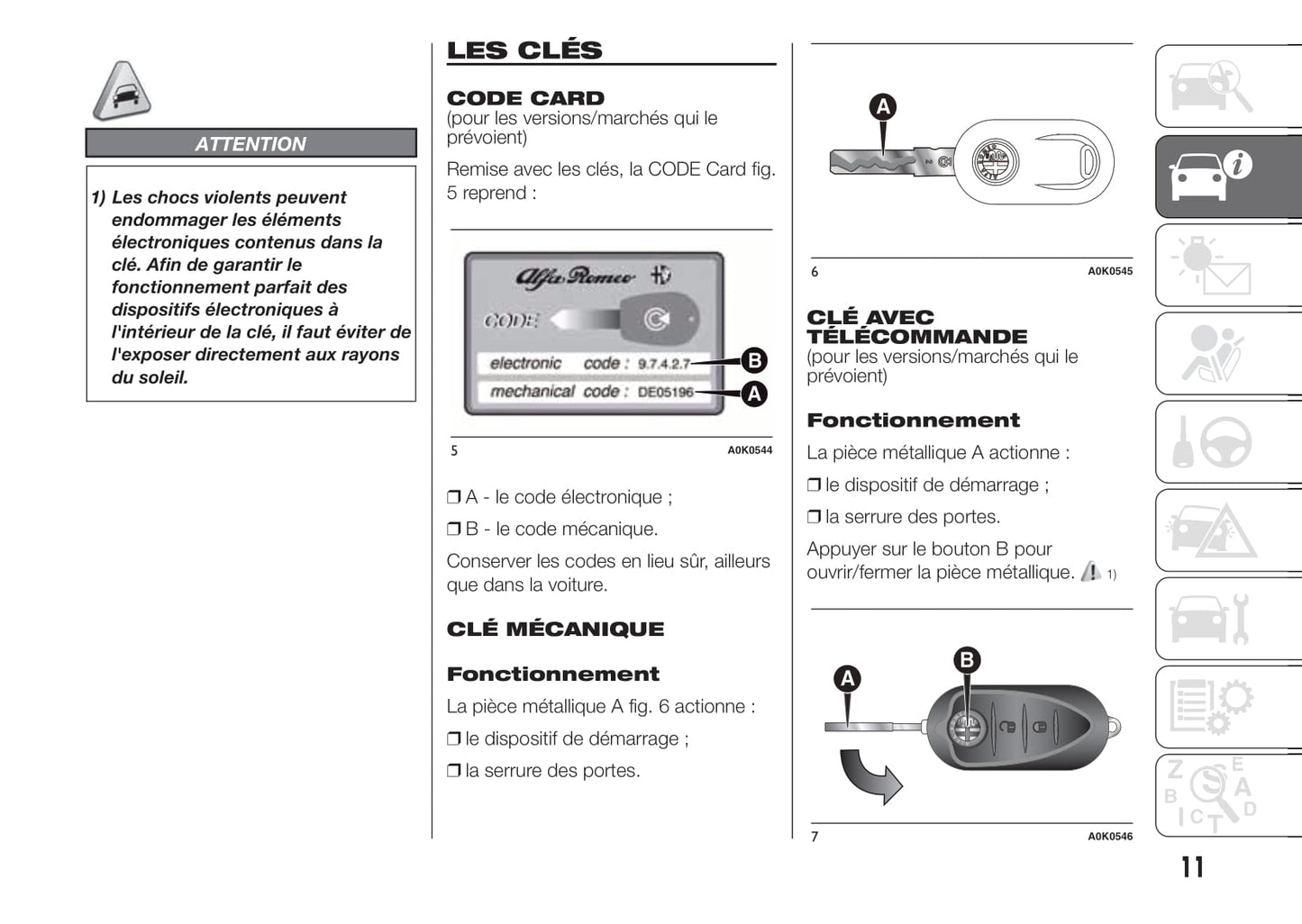 ATTENTION

1) Les chocs violents peuvent endommager les éléments électroniques contenus dans la clé. Afin de garantir le fonctionnement parfait des dispositifs électroniques à l'intérieur de la clé, il faut éviter de l'exposer directement aux rayons du soleil.

LES CLÉS

CODE CARD
(pour les versions/marchés qui le prévoient)

Remise avec les clés, la CODE Card fig. 5 reprend :

Alfa Romeo
CODE
electronic code : 9.7.4.2.7 B
mechanical code : DE05196 A

5 A0K0544

❒ A - le code électronique ;

❒ B - le code mécanique.

Conserver les codes en lieu sûr, ailleurs que dans la voiture.

CLÉ MÉCANIQUE

Fonctionnement

La pièce métallique A fig. 6 actionne :

❒ le dispositif de démarrage ;

❒ la serrure des portes.

A

6 A0K0545

CLÉ AVEC TÉLÉCOMMANDE
(pour les versions/marchés qui le prévoient)

Fonctionnement

La pièce métallique A actionne :

❒ le dispositif de démarrage ;

❒ la serrure des portes.

Appuyer sur le bouton B pour ouvrir/fermer la pièce métallique. 1)

A B

7 A0K0546

11