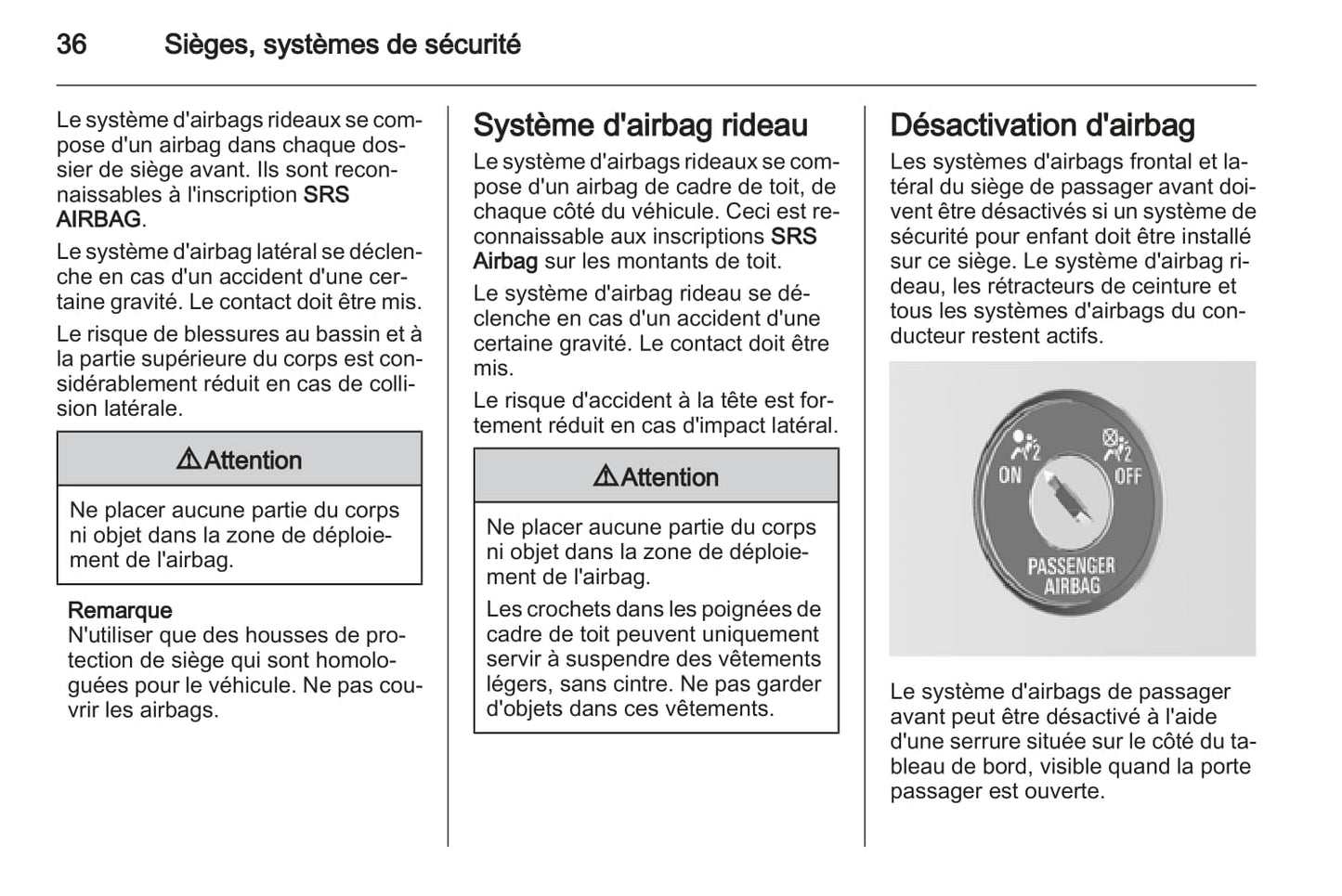 36 Sièges, systèmes de sécurité

Le système d'airbags rideaux se compose d'un airbag dans chaque dossier de siège avant. Ils sont reconnaissables à l'inscription SRS AIRBAG.

Le système d'airbag latéral se déclenche en cas d'un accident d'une certaine gravité. Le contact doit être mis.

Le risque de blessures au bassin et à la partie supérieure du corps est considérablement réduit en cas de collision latérale.

⚠Attention

Ne placer aucune partie du corps ni objet dans la zone de déploiement de l'airbag.

Remarque
N'utiliser que des housses de protection de siège qui sont homologuées pour le véhicule. Ne pas couvrir les airbags.

Système d'airbag rideau

Le système d'airbags rideaux se compose d'un airbag de cadre de toit, de chaque côté du véhicule. Ceci est reconnaissable aux inscriptions SRS Airbag sur les montants de toit.

Le système d'airbag rideau se déclenche en cas d'un accident d'une certaine gravité. Le contact doit être mis.

Le risque d'accident à la tête est fortement réduit en cas d'impact latéral.

⚠Attention

Ne placer aucune partie du corps ni objet dans la zone de déploiement de l'airbag.

Les crochets dans les poignées de cadre de toit peuvent uniquement servir à suspendre des vêtements légers, sans cintre. Ne pas garder d'objets dans ces vêtements.

Désactivation d'airbag

Les systèmes d'airbags frontal et latéral du siège de passager avant doivent être désactivés si un système de sécurité pour enfant doit être installé sur ce siège. Le système d'airbag rideau, les rétracteurs de ceinture et tous les systèmes d'airbags du conducteur restent actifs.

ON OFF
PASSENGER AIRBAG

Le système d'airbags de passager avant peut être désactivé à l'aide d'une serrure située sur le côté du tableau de bord, visible quand la porte passager est ouverte.