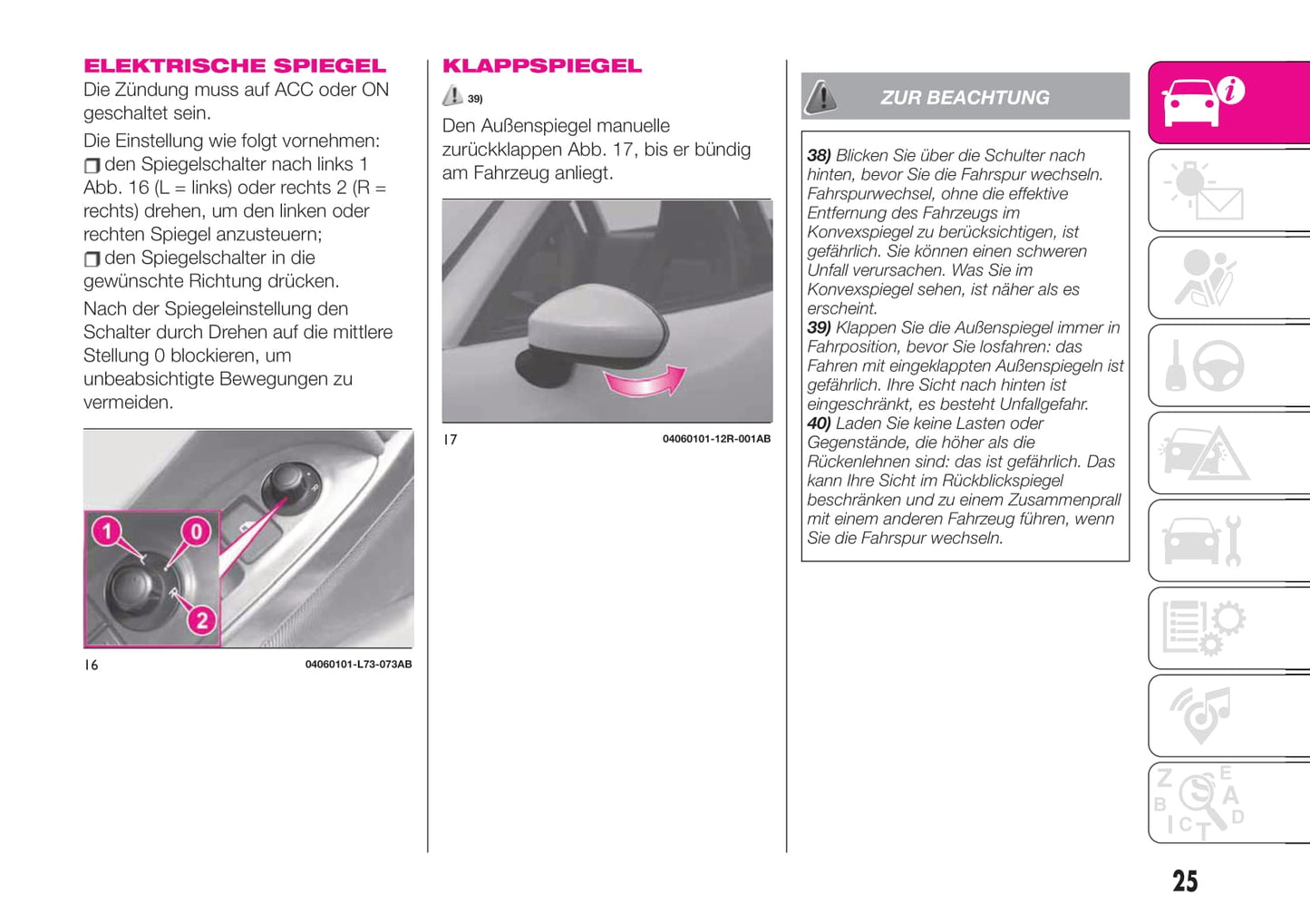 ELEKTRISCHE SPIEGEL
Die Zündung muss auf ACC oder ON geschaltet sein.

Die Einstellung wie folgt vornehmen:
❒ den Spiegelschalter nach links 1 Abb. 16 (L = links) oder rechts 2 (R = rechts) drehen, um den linken oder rechten Spiegel anzusteuern;
❒ den Spiegelschalter in die gewünschte Richtung drücken.

Nach der Spiegeleinstellung den Schalter durch Drehen auf die mittlere Stellung 0 blockieren, um unbeabsichtigte Bewegungen zu vermeiden.

1
0
2

16 04060101-L73-073AB

KLAPPSPIEGEL
39)

Den Außenspiegel manuelle zurückklappen Abb. 17, bis er bündig am Fahrzeug anliegt.

17 04060101-12R-001AB

ZUR BEACHTUNG

38) Blicken Sie über die Schulter nach hinten, bevor Sie die Fahrspur wechseln. Fahrspurwechsel, ohne die effektive Entfernung des Fahrzeugs im Konvexspiegel zu berücksichtigen, ist gefährlich. Sie können einen schweren Unfall verursachen. Was Sie im Konvexspiegel sehen, ist näher als es erscheint.
39) Klappen Sie die Außenspiegel immer in Fahrposition, bevor Sie losfahren: das Fahren mit eingeklappten Außenspiegeln ist gefährlich. Ihre Sicht nach hinten ist eingeschränkt, es besteht Unfallgefahr.
40) Laden Sie keine Lasten oder Gegenstände, die höher als die Rückenlehnen sind: das ist gefährlich. Das kann Ihre Sicht im Rückblickspiegel beschränken und zu einem Zusammenprall mit einem anderen Fahrzeug führen, wenn Sie die Fahrspur wechseln.

Z E
B A
I C T D

25