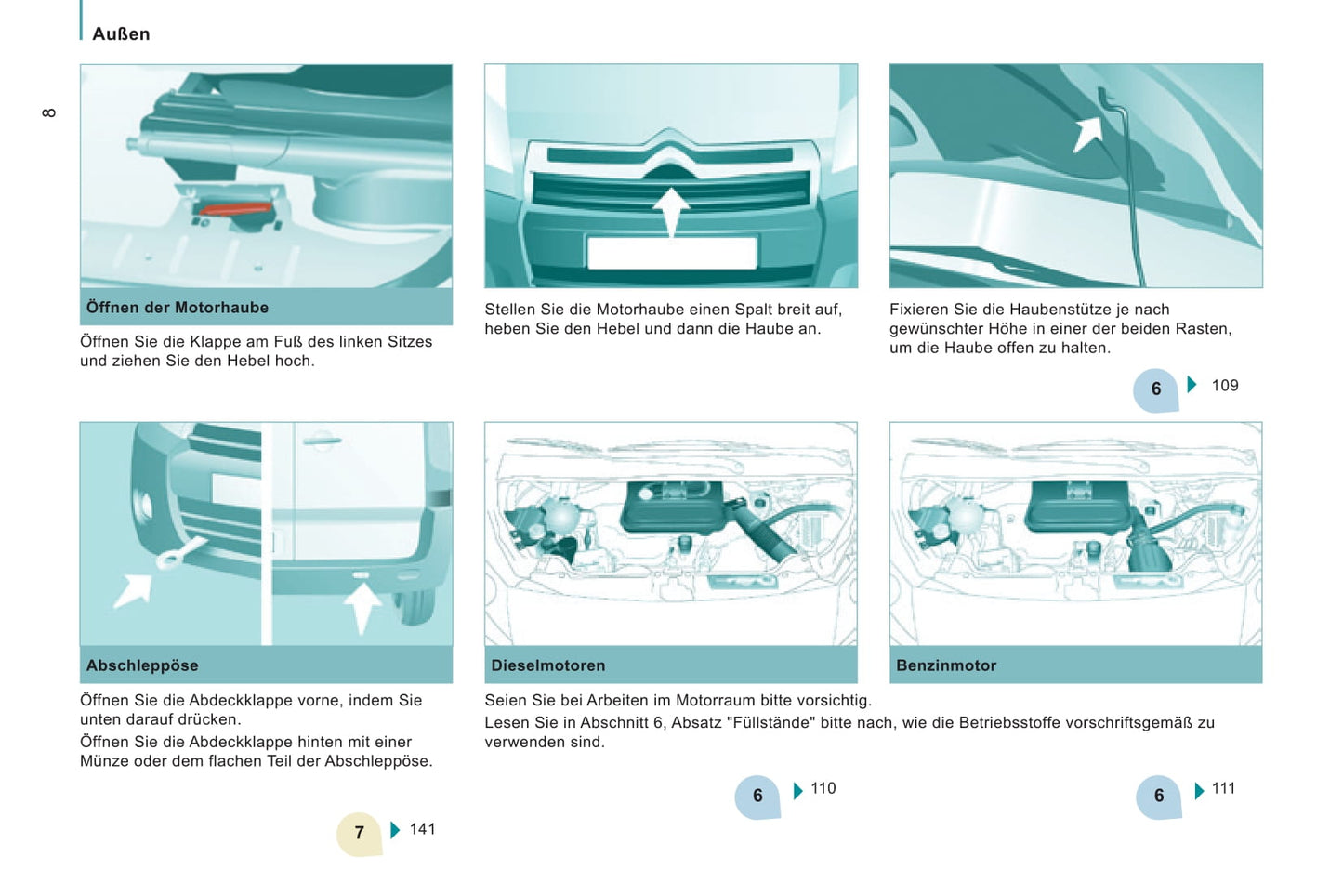 Außen

8

Öffnen der Motorhaube

Öffnen Sie die Klappe am Fuß des linken Sitzes und ziehen Sie den Hebel hoch.

Stellen Sie die Motorhaube einen Spalt breit auf, heben Sie den Hebel und dann die Haube an.

Fixieren Sie die Haubenstütze je nach gewünschter Höhe in einer der beiden Rasten, um die Haube offen zu halten.

6 109

Abschleppöse

Öffnen Sie die Abdeckklappe vorne, indem Sie unten darauf drücken.

Öffnen Sie die Abdeckklappe hinten mit einer Münze oder dem flachen Teil der Abschleppöse.

7 141

Dieselmotoren

Benzinmotor

Seien Sie bei Arbeiten im Motorraum bitte vorsichtig.

Lesen Sie in Abschnitt 6, Absatz "Füllstände" bitte nach, wie die Betriebsstoffe vorschriftsgemäß zu verwenden sind.

6 110

6 111