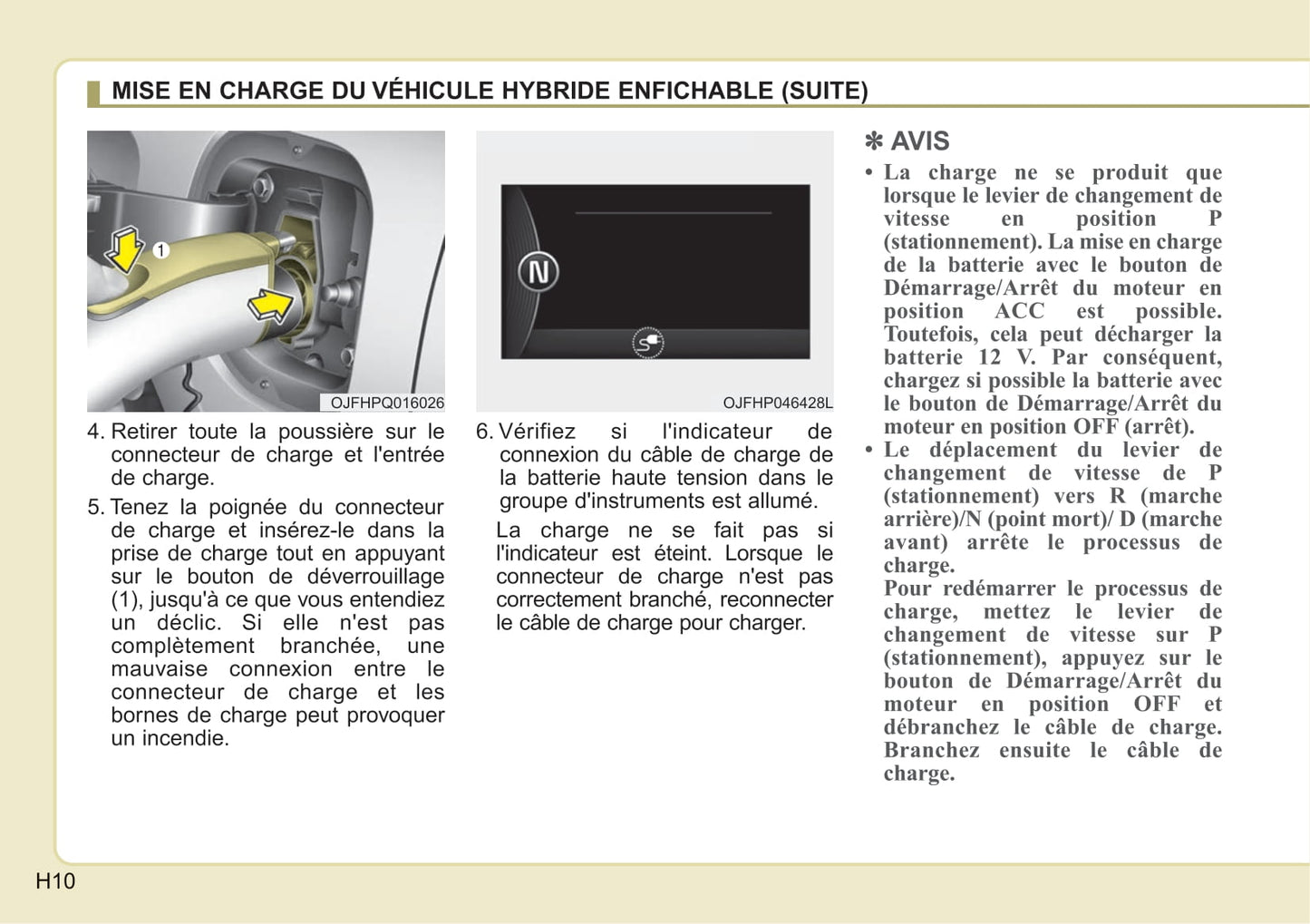 MISE EN CHARGE DU VÉHICULE HYBRIDE ENFICHABLE (SUITE)

1

OJFHPQ016026

4. Retirer toute la poussière sur le connecteur de charge et l'entrée de charge.

5. Tenez la poignée du connecteur de charge et insérez-le dans la prise de charge tout en appuyant sur le bouton de déverrouillage (1), jusqu'à ce que vous entendiez un déclic. Si elle n'est pas complètement branchée, une mauvaise connexion entre le connecteur de charge et les bornes de charge peut provoquer un incendie.

N

OJFHP046428L

6. Vérifiez si l'indicateur de connexion du câble de charge de la batterie haute tension dans le groupe d'instruments est allumé.

La charge ne se fait pas si l'indicateur est éteint. Lorsque le connecteur de charge n'est pas correctement branché, reconnecter le câble de charge pour charger.

✽ AVIS

• La charge ne se produit que lorsque le levier de changement de vitesse en position P (stationnement). La mise en charge de la batterie avec le bouton de Démarrage/Arrêt du moteur en position ACC est possible. Toutefois, cela peut décharger la batterie 12 V. Par conséquent, chargez si possible la batterie avec le bouton de Démarrage/Arrêt du moteur en position OFF (arrêt).

• Le déplacement du levier de changement de vitesse de P (stationnement) vers R (marche arrière)/N (point mort)/ D (marche avant) arrête le processus de charge.
Pour redémarrer le processus de charge, mettez le levier de changement de vitesse sur P (stationnement), appuyez sur le bouton de Démarrage/Arrêt du moteur en position OFF et débranchez le câble de charge. Branchez ensuite le câble de charge.

H10