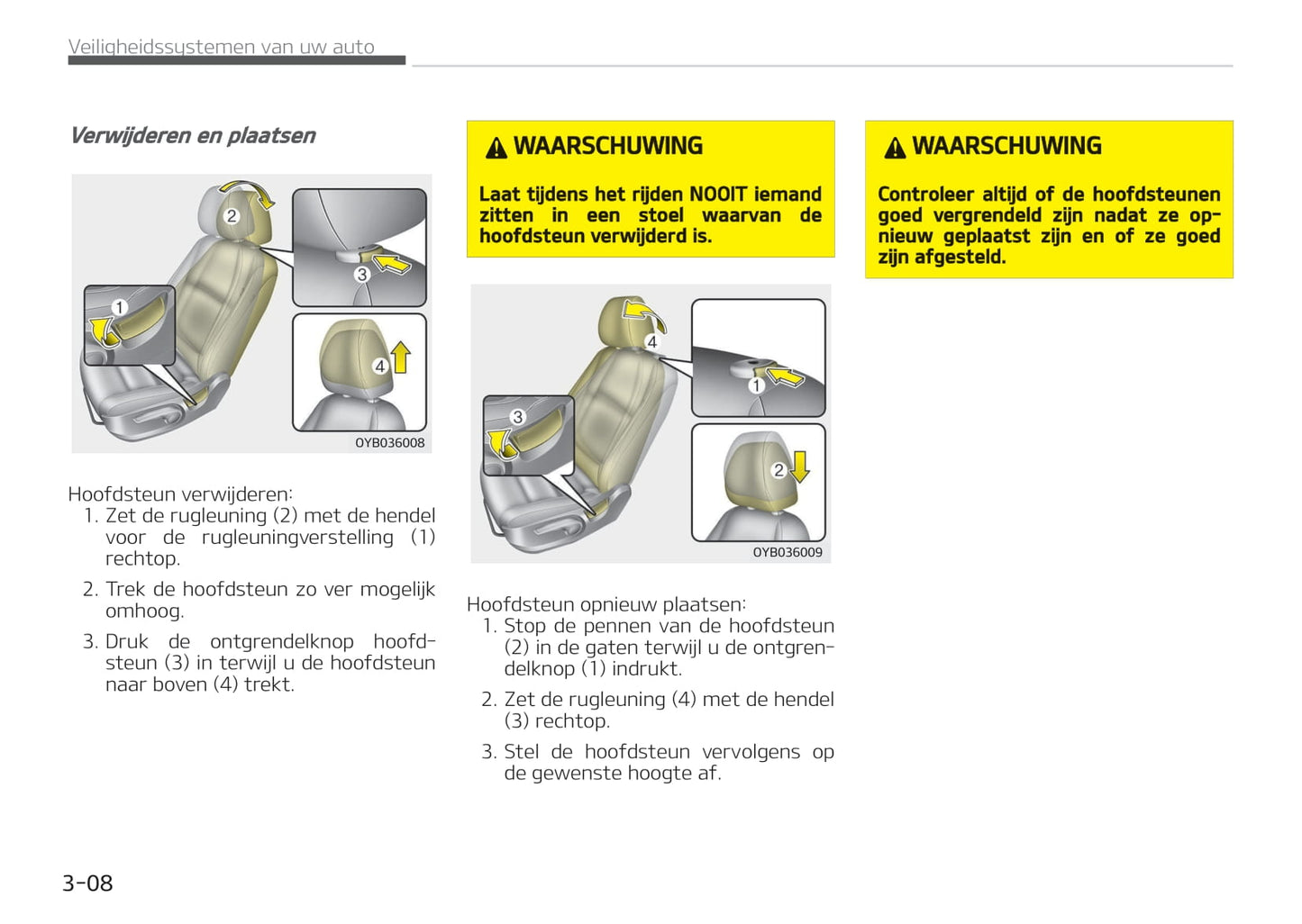 Veiligheidssystemen van uw auto

Verwijderen en plaatsen

2
3
1
4
OYB036008

Hoofdsteun verwijderen:

1. Zet de rugleuning (2) met de hendel voor de rugleuningverstelling (1) rechtop.

2. Trek de hoofdsteun zo ver mogelijk omhoog.

3. Druk de ontgrendelknop hoofdsteun (3) in terwijl u de hoofdsteun naar boven (4) trekt.

WAARSCHUWING

Laat tijdens het rijden NOOIT iemand zitten in een stoel waarvan de hoofdsteun verwijderd is.

4
1
3
2
OYB036009

Hoofdsteun opnieuw plaatsen:

1. Stop de pennen van de hoofdsteun (2) in de gaten terwijl u de ontgrendelknop (1) indrukt.

2. Zet de rugleuning (4) met de hendel (3) rechtop.

3. Stel de hoofdsteun vervolgens op de gewenste hoogte af.

WAARSCHUWING

Controleer altijd of de hoofdsteunen goed vergrendeld zijn nadat ze opnieuw geplaatst zijn en of ze goed zijn afgesteld.

3-08