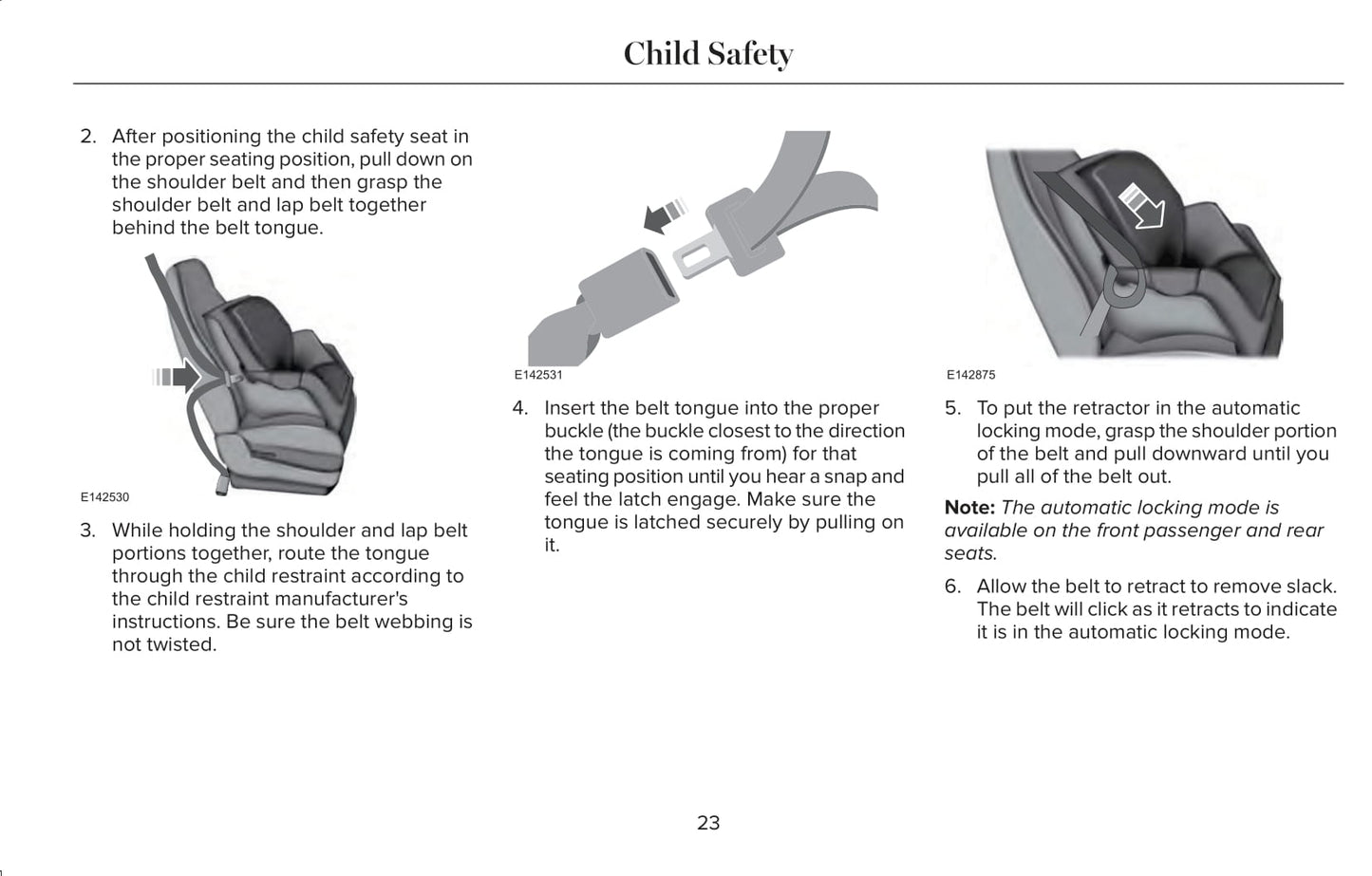 Child Safety

2. After positioning the child safety seat in the proper seating position, pull down on the shoulder belt and then grasp the shoulder belt and lap belt together behind the belt tongue.

E142530

3. While holding the shoulder and lap belt portions together, route the tongue through the child restraint according to the child restraint manufacturer's instructions. Be sure the belt webbing is not twisted.

E142531

4. Insert the belt tongue into the proper buckle (the buckle closest to the direction the tongue is coming from) for that seating position until you hear a snap and feel the latch engage. Make sure the tongue is latched securely by pulling on it.

E142875

5. To put the retractor in the automatic locking mode, grasp the shoulder portion of the belt and pull downward until you pull all of the belt out.

Note: The automatic locking mode is available on the front passenger and rear seats.

6. Allow the belt to retract to remove slack. The belt will click as it retracts to indicate it is in the automatic locking mode.

23