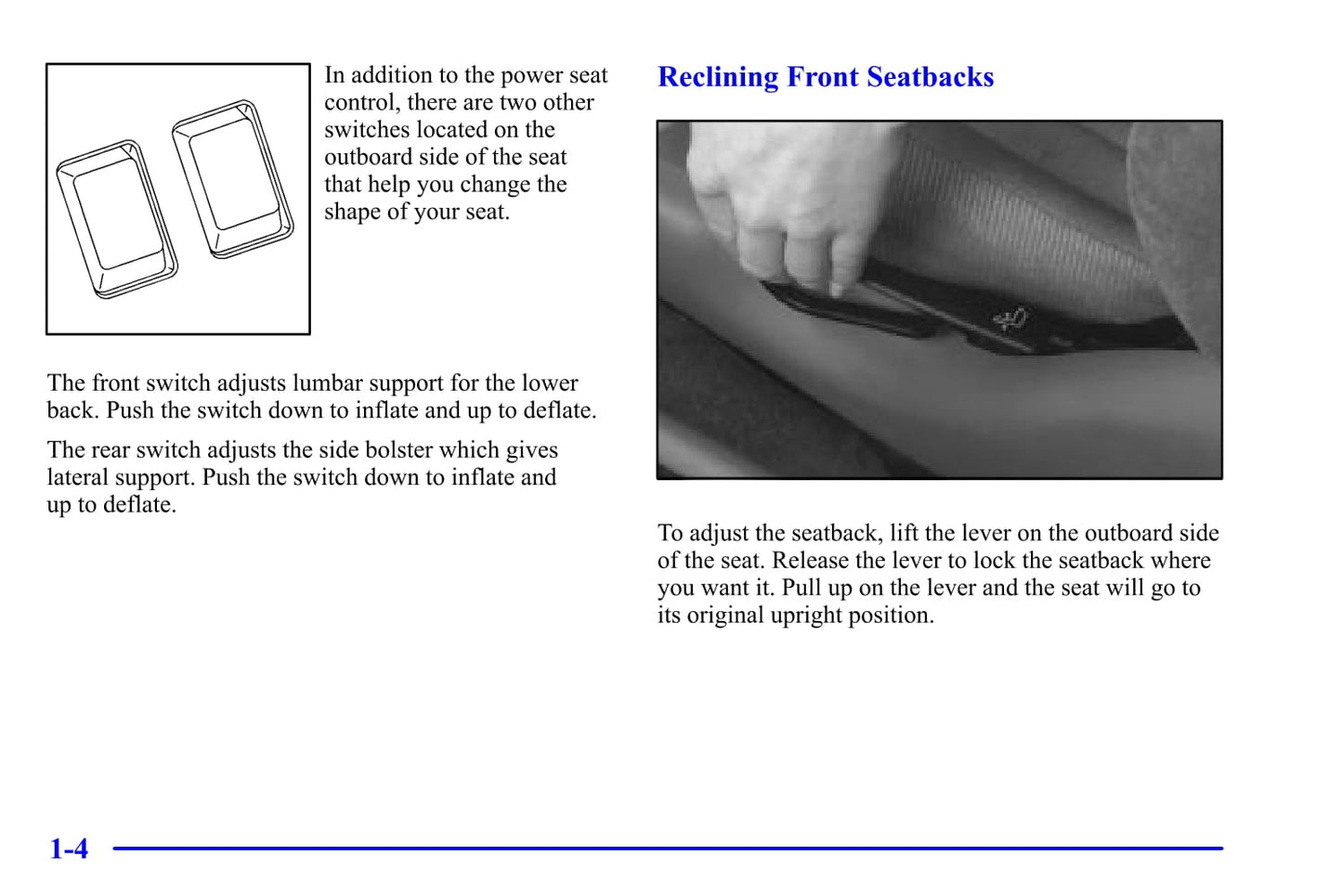 In addition to the power seat control, there are two other switches located on the outboard side of the seat that help you change the shape of your seat.

The front switch adjusts lumbar support for the lower back. Push the switch down to inflate and up to deflate.

The rear switch adjusts the side bolster which gives lateral support. Push the switch down to inflate and up to deflate.

Reclining Front Seatbacks

To adjust the seatback, lift the lever on the outboard side of the seat. Release the lever to lock the seatback where you want it. Pull up on the lever and the seat will go to its original upright position.

1-4