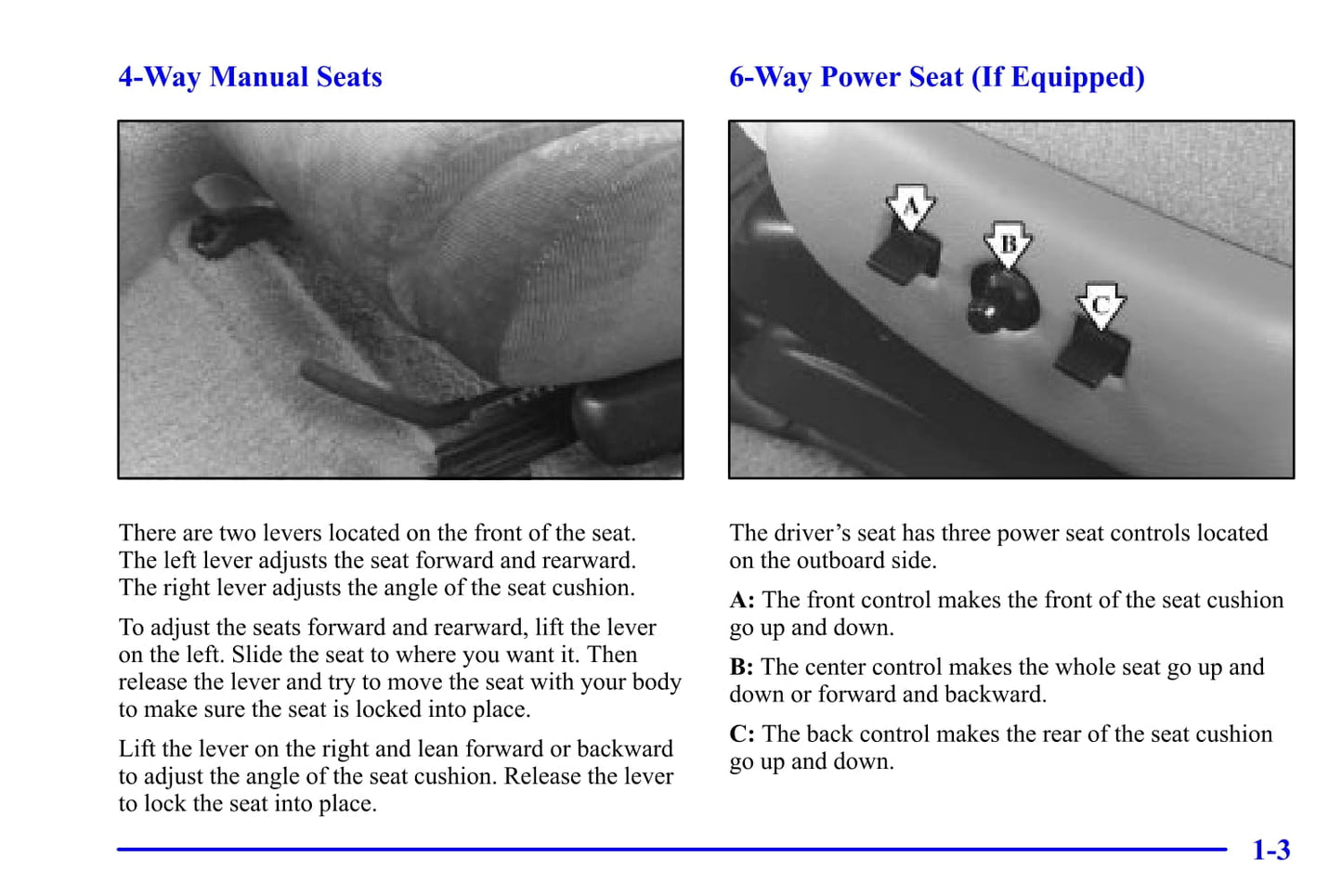 4-Way Manual Seats

There are two levers located on the front of the seat. The left lever adjusts the seat forward and rearward. The right lever adjusts the angle of the seat cushion.

To adjust the seats forward and rearward, lift the lever on the left. Slide the seat to where you want it. Then release the lever and try to move the seat with your body to make sure the seat is locked into place.

Lift the lever on the right and lean forward or backward to adjust the angle of the seat cushion. Release the lever to lock the seat into place.

6-Way Power Seat (If Equipped)

A

B

C

The driver's seat has three power seat controls located on the outboard side.

A: The front control makes the front of the seat cushion go up and down.

B: The center control makes the whole seat go up and down or forward and backward.

C: The back control makes the rear of the seat cushion go up and down.

1-3