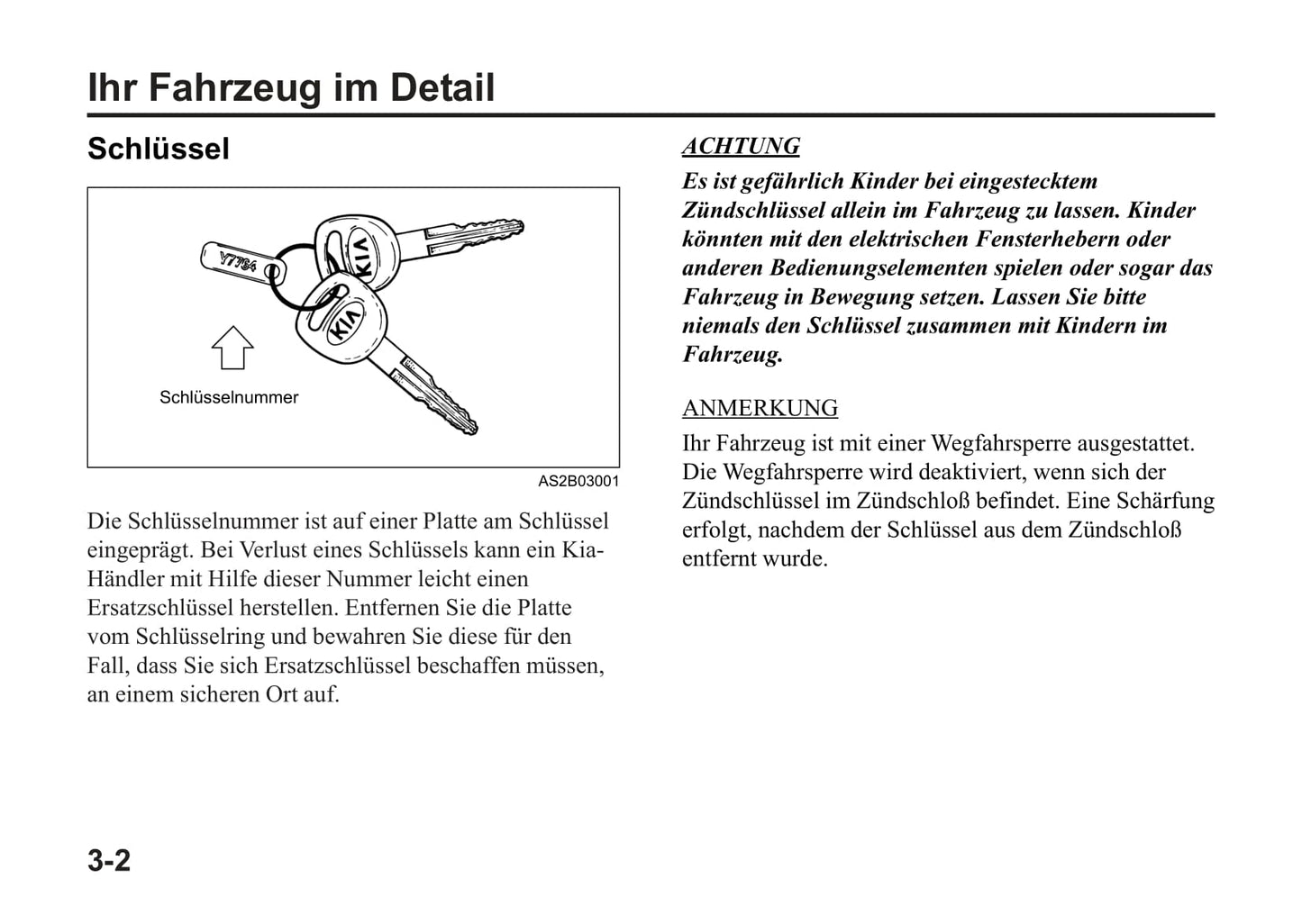 Ihr Fahrzeug im Detail

Schlüssel

Y7784

KIA

KIA

Schlüsselnummer

AS2B03001

Die Schlüsselnummer ist auf einer Platte am Schlüssel eingeprägt. Bei Verlust eines Schlüssels kann ein Kia-Händler mit Hilfe dieser Nummer leicht einen Ersatzschlüssel herstellen. Entfernen Sie die Platte vom Schlüsselring und bewahren Sie diese für den Fall, dass Sie sich Ersatzschlüssel beschaffen müssen, an einem sicheren Ort auf.

ACHTUNG
Es ist gefährlich Kinder bei eingestecktem Zündschlüssel allein im Fahrzeug zu lassen. Kinder könnten mit den elektrischen Fensterhebern oder anderen Bedienungselementen spielen oder sogar das Fahrzeug in Bewegung setzen. Lassen Sie bitte niemals den Schlüssel zusammen mit Kindern im Fahrzeug.

ANMERKUNG
Ihr Fahrzeug ist mit einer Wegfahrsperre ausgestattet. Die Wegfahrsperre wird deaktiviert, wenn sich der Zündschlüssel im Zündschloß befindet. Eine Schärfung erfolgt, nachdem der Schlüssel aus dem Zündschloß entfernt wurde.

3-2