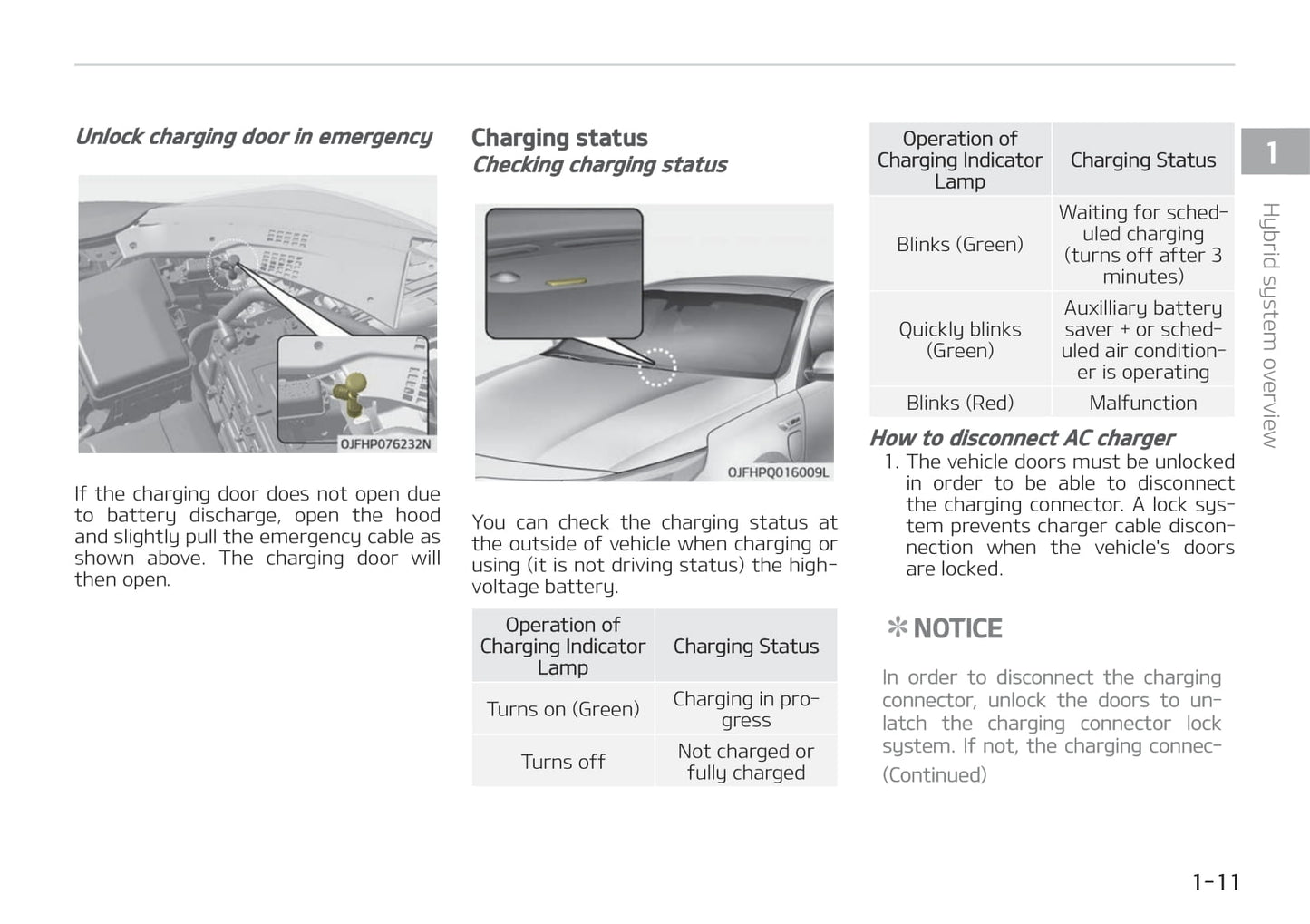 Unlock charging door in emergency

OJFHP076232N

If the charging door does not open due to battery discharge, open the hood and slightly pull the emergency cable as shown above. The charging door will then open.

Charging status

Checking charging status

OJFHPQ016009L

You can check the charging status at the outside of vehicle when charging or using (it is not driving status) the high-voltage battery.

| Operation of Charging Indicator Lamp | Charging Status |
|---|---|
| Turns on (Green) | Charging in progress |
| Turns off | Not charged or fully charged |

| Operation of Charging Indicator Lamp | Charging Status |
|---|---|
| Blinks (Green) | Waiting for scheduled charging (turns off after 3 minutes) |
| Quickly blinks (Green) | Auxilliary battery saver + or scheduled air conditioner is operating |
| Blinks (Red) | Malfunction |

How to disconnect AC charger

1. The vehicle doors must be unlocked in order to be able to disconnect the charging connector. A lock system prevents charger cable disconnection when the vehicle's doors are locked.

✻ NOTICE

In order to disconnect the charging connector, unlock the doors to unlatch the charging connector lock system. If not, the charging connec-

(Continued)

1

Hybrid system overview

1-11