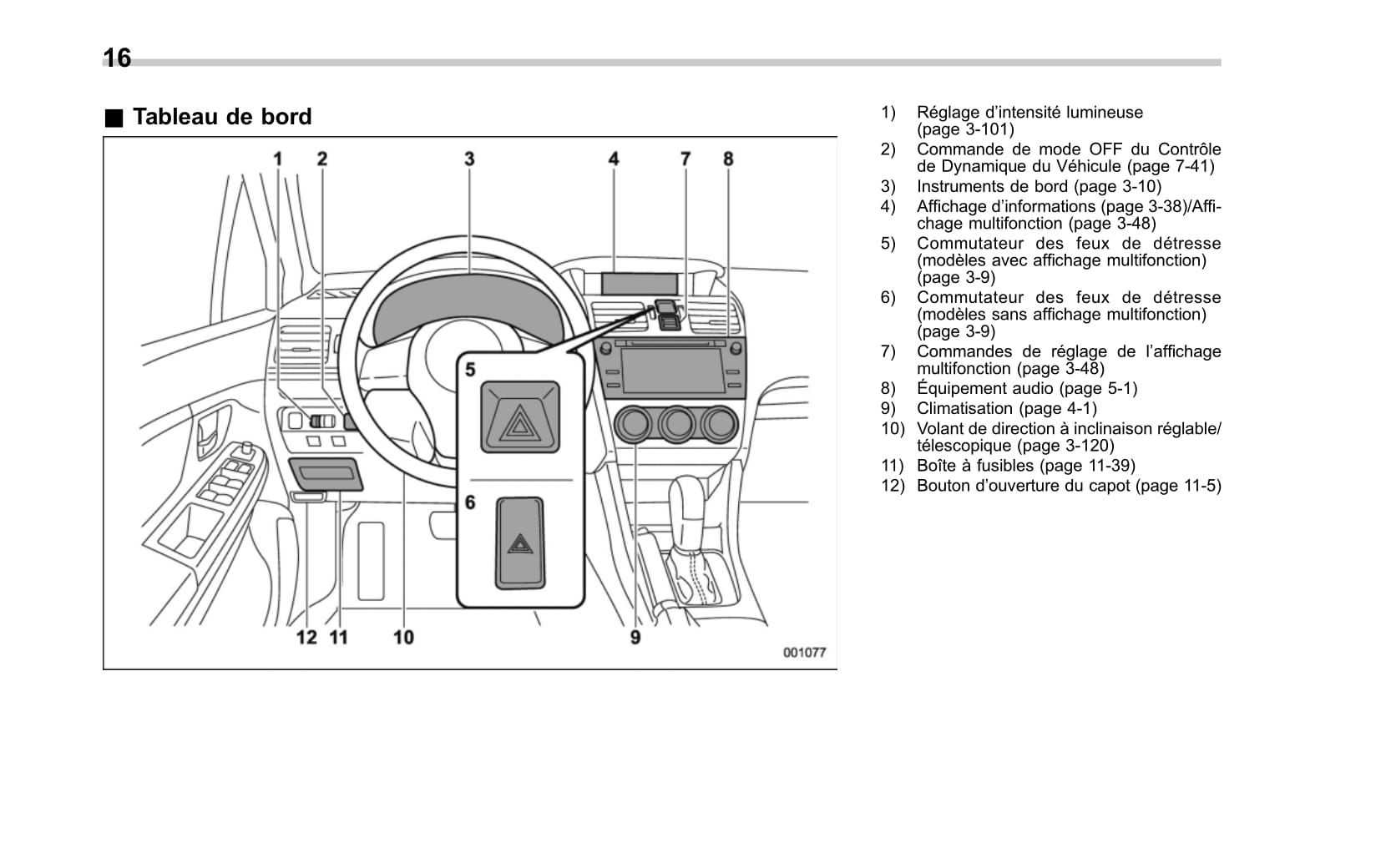 16

■ Tableau de bord

1 2 3 4 7 8

5

6

12 11 10 9

001077

1) Réglage d'intensité lumineuse (page 3-101)
2) Commande de mode OFF du Contrôle de Dynamique du Véhicule (page 7-41)
3) Instruments de bord (page 3-10)
4) Affichage d'informations (page 3-38)/Affichage multifonction (page 3-48)
5) Commutateur des feux de détresse (modèles avec affichage multifonction) (page 3-9)
6) Commutateur des feux de détresse (modèles sans affichage multifonction) (page 3-9)
7) Commandes de réglage de l'affichage multifonction (page 3-48)
8) Équipement audio (page 5-1)
9) Climatisation (page 4-1)
10) Volant de direction à inclinaison réglable/télescopique (page 3-120)
11) Boîte à fusibles (page 11-39)
12) Bouton d'ouverture du capot (page 11-5)