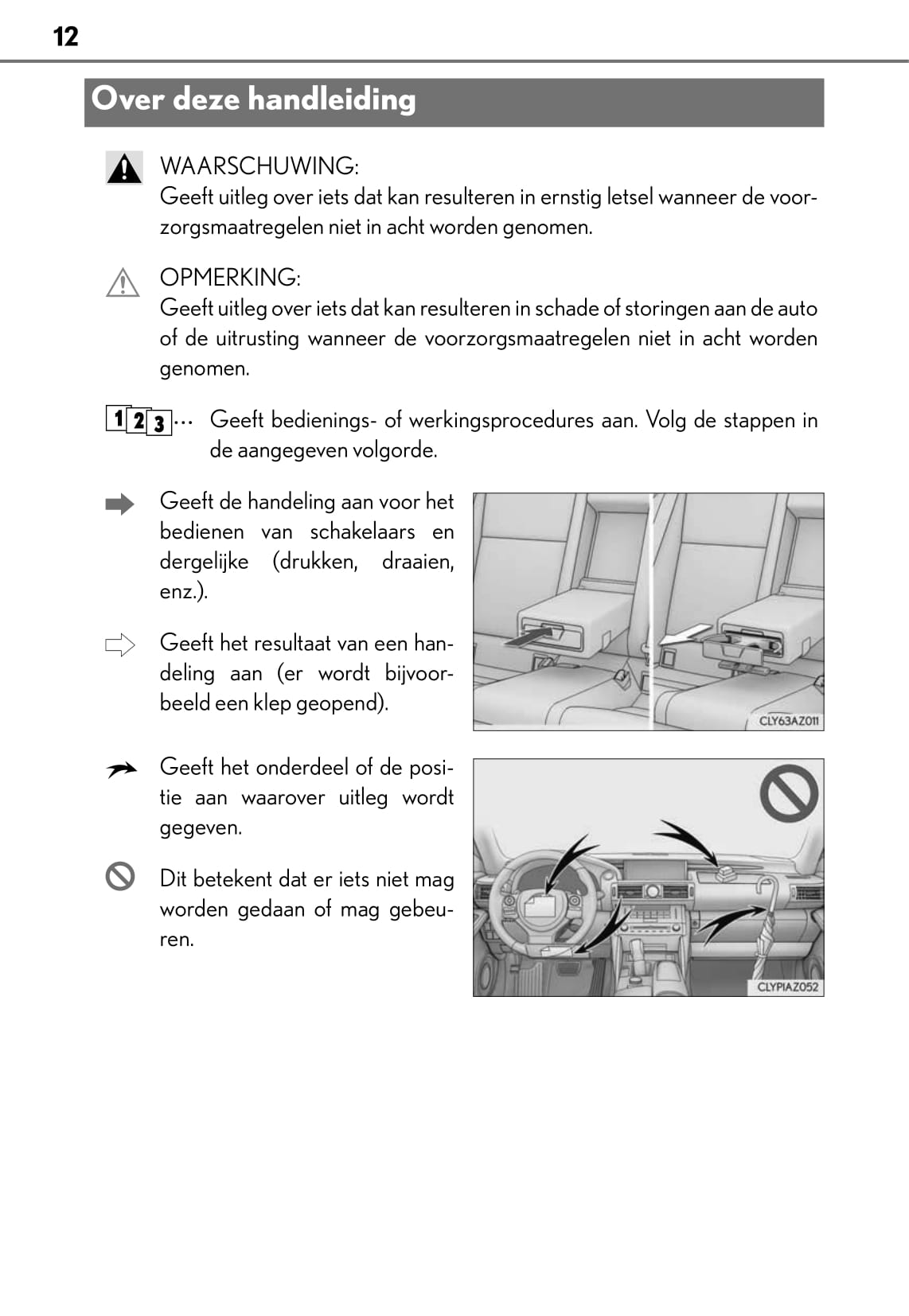 12

Over deze handleiding

WAARSCHUWING:
Geeft uitleg over iets dat kan resulteren in ernstig letsel wanneer de voorzorgsmaatregelen niet in acht worden genomen.

OPMERKING:
Geeft uitleg over iets dat kan resulteren in schade of storingen aan de auto of de uitrusting wanneer de voorzorgsmaatregelen niet in acht worden genomen.

1 2 3 ... Geeft bedienings- of werkingsprocedures aan. Volg de stappen in de aangegeven volgorde.

Geeft de handeling aan voor het bedienen van schakelaars en dergelijke (drukken, draaien, enz.).

Geeft het resultaat van een handeling aan (er wordt bijvoorbeeld een klep geopend).

CLY63AZ011

Geeft het onderdeel of de positie aan waarover uitleg wordt gegeven.

Dit betekent dat er iets niet mag worden gedaan of mag gebeuren.

CLYPIAZ052