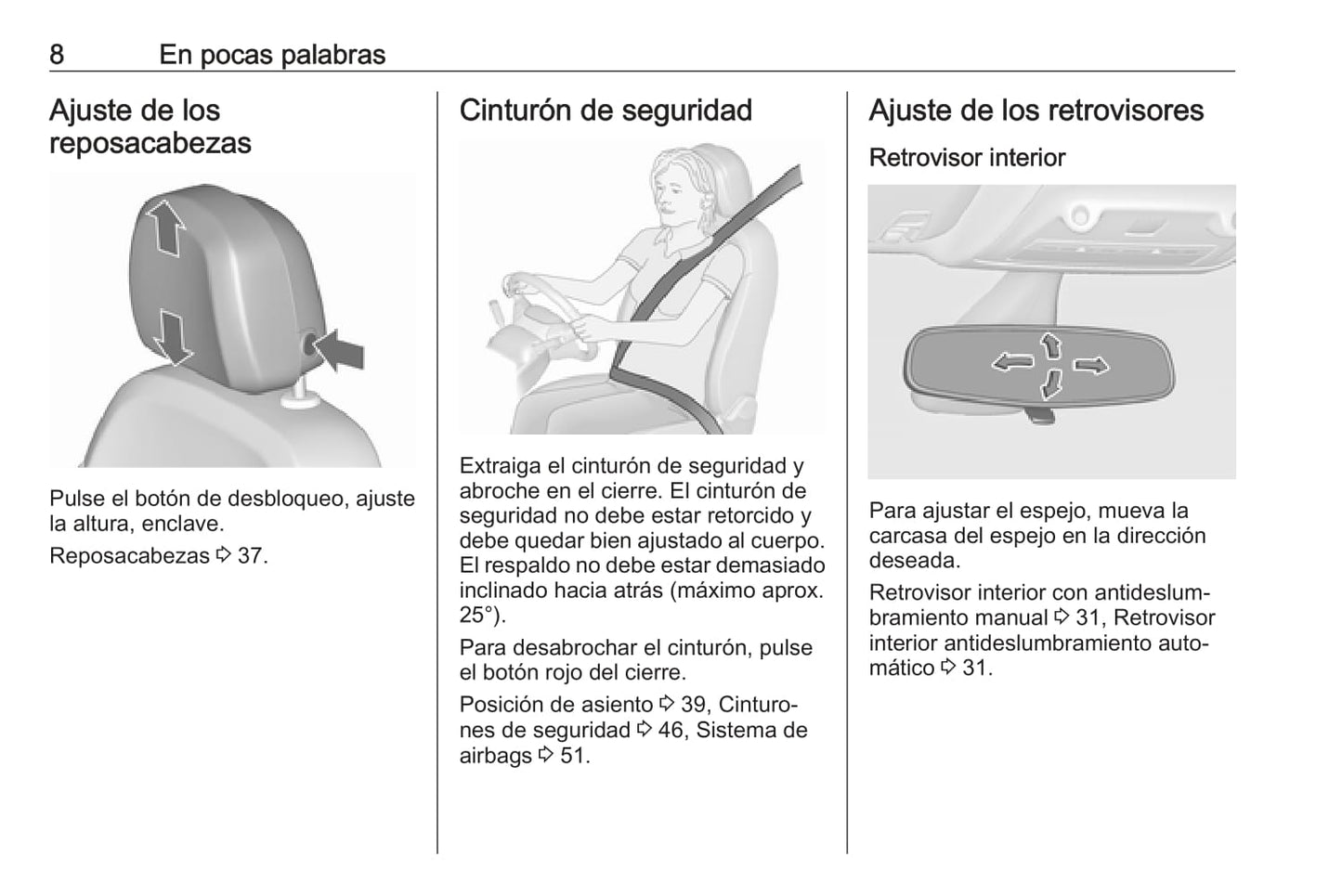 8 En pocas palabras

Ajuste de los reposacabezas

Pulse el botón de desbloqueo, ajuste la altura, enclave.

Reposacabezas ⇨ 37.

Cinturón de seguridad

Extraiga el cinturón de seguridad y abroche en el cierre. El cinturón de seguridad no debe estar retorcido y debe quedar bien ajustado al cuerpo. El respaldo no debe estar demasiado inclinado hacia atrás (máximo aprox. 25°).

Para desabrochar el cinturón, pulse el botón rojo del cierre.

Posición de asiento ⇨ 39, Cinturones de seguridad ⇨ 46, Sistema de airbags ⇨ 51.

Ajuste de los retrovisores

Retrovisor interior

Para ajustar el espejo, mueva la carcasa del espejo en la dirección deseada.

Retrovisor interior con antideslumbramiento manual ⇨ 31, Retrovisor interior antideslumbramiento automático ⇨ 31.