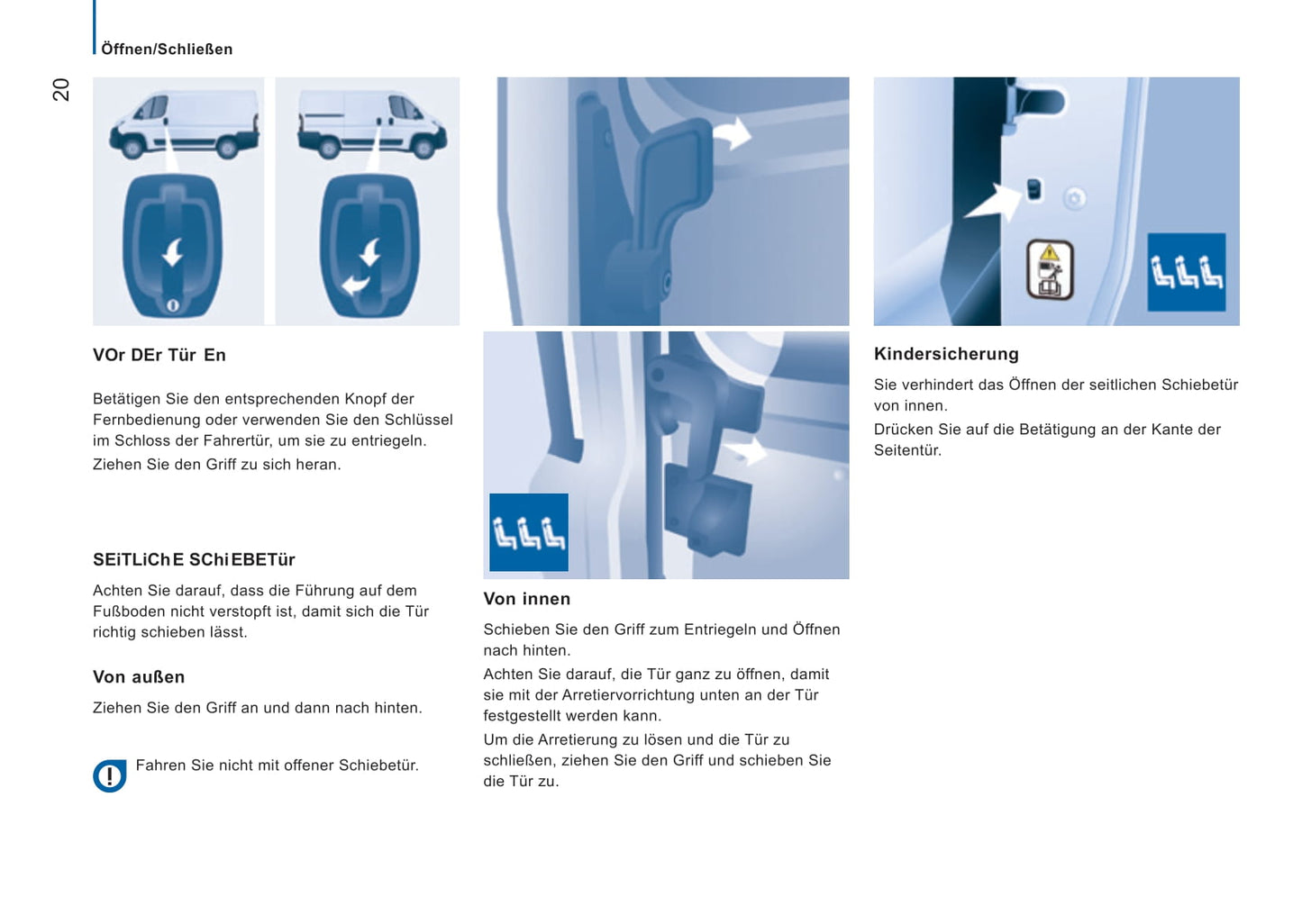 Öffnen/Schließen

20

VOr DEr Tür En

Betätigen Sie den entsprechenden Knopf der Fernbedienung oder verwenden Sie den Schlüssel im Schloss der Fahrertür, um sie zu entriegeln.

Ziehen Sie den Griff zu sich heran.

SEiTLiChE SChiEBETür

Achten Sie darauf, dass die Führung auf dem Fußboden nicht verstopft ist, damit sich die Tür richtig schieben lässt.

Von außen

Ziehen Sie den Griff an und dann nach hinten.

Fahren Sie nicht mit offener Schiebetür.

Von innen

Schieben Sie den Griff zum Entriegeln und Öffnen nach hinten.

Achten Sie darauf, die Tür ganz zu öffnen, damit sie mit der Arretiervorrichtung unten an der Tür festgestellt werden kann.

Um die Arretierung zu lösen und die Tür zu schließen, ziehen Sie den Griff und schieben Sie die Tür zu.

Kindersicherung

Sie verhindert das Öffnen der seitlichen Schiebetür von innen.

Drücken Sie auf die Betätigung an der Kante der Seitentür.