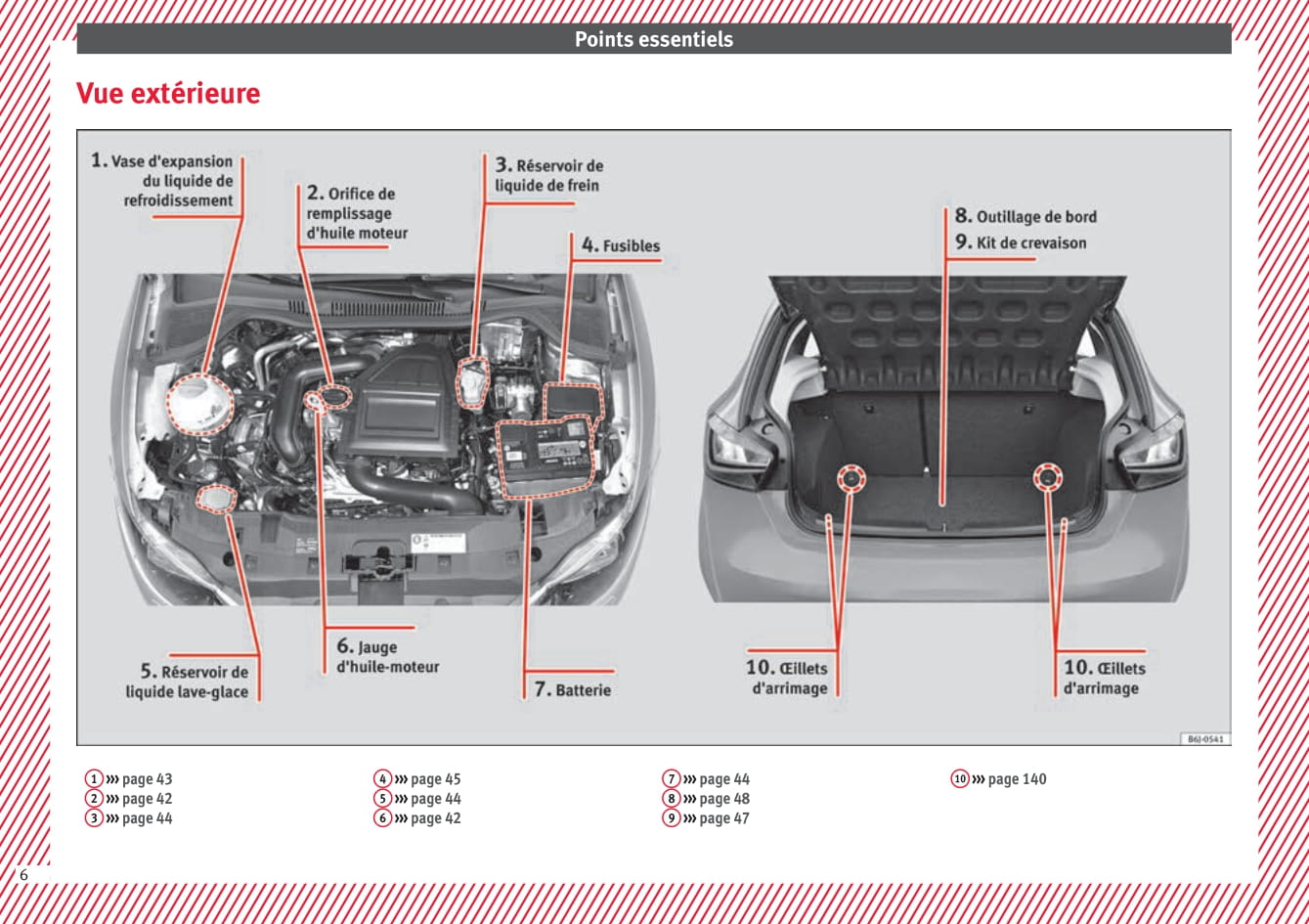 Points essentiels

Vue extérieure

1. Vase d'expansion du liquide de refroidissement

2. Orifice de remplissage d'huile moteur

3. Réservoir de liquide de frein

4. Fusibles

8. Outillage de bord

9. Kit de crevaison

5. Réservoir de liquide lave-glace

6. Jauge d'huile-moteur

7. Batterie

10. Œillets d'arrimage

10. Œillets d'arrimage

B6J-0541

① ››› page 43
② ››› page 42
③ ››› page 44

④ ››› page 45
⑤ ››› page 44
⑥ ››› page 42

⑦ ››› page 44
⑧ ››› page 48
⑨ ››› page 47

⑩ ››› page 140

6