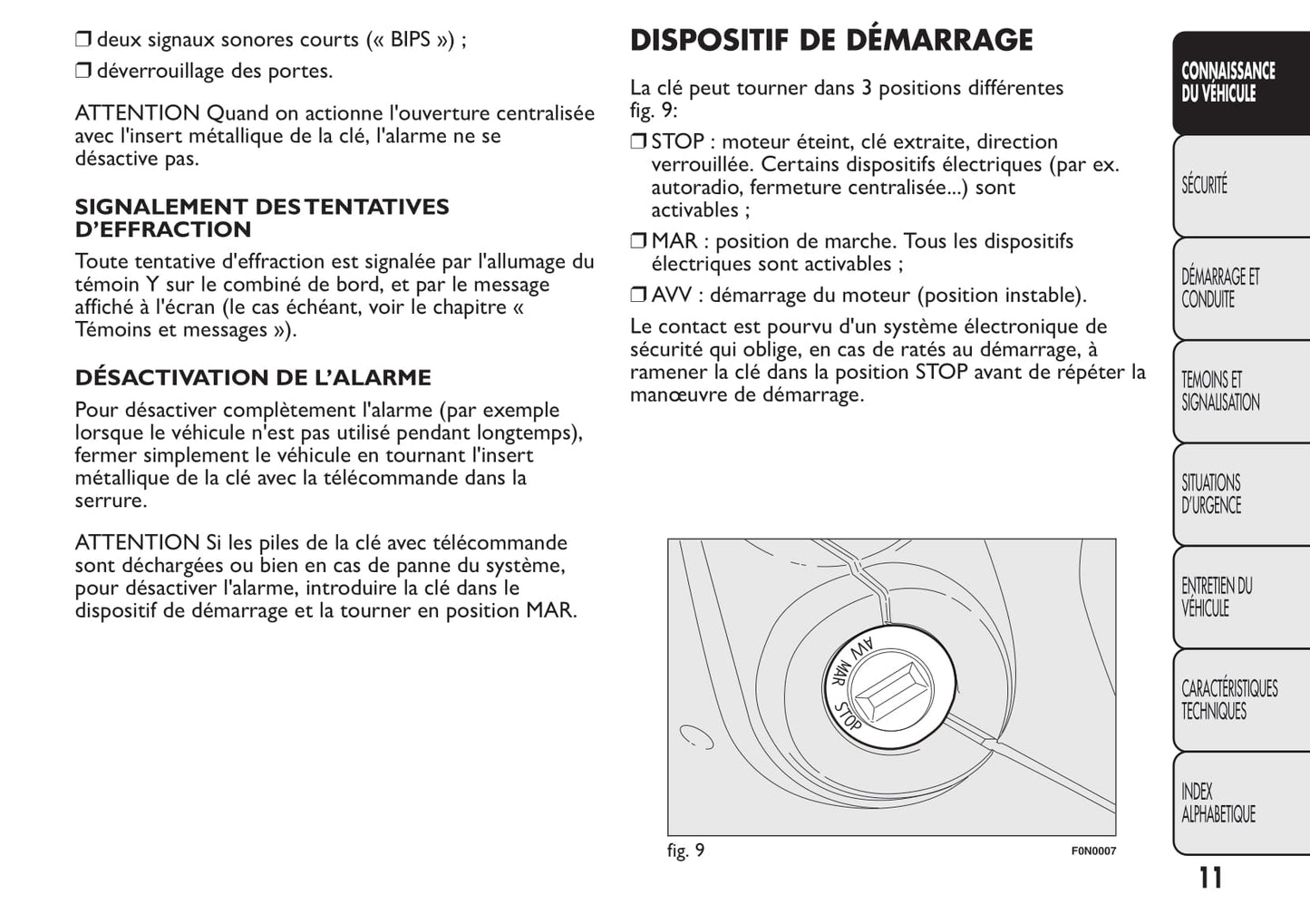 ❒ deux signaux sonores courts (« BIPS ») ;

❒ déverrouillage des portes.

ATTENTION Quand on actionne l'ouverture centralisée avec l'insert métallique de la clé, l'alarme ne se désactive pas.

SIGNALEMENT DES TENTATIVES D'EFFRACTION

Toute tentative d'effraction est signalée par l'allumage du témoin Y sur le combiné de bord, et par le message affiché à l'écran (le cas échéant, voir le chapitre « Témoins et messages »).

DÉSACTIVATION DE L'ALARME

Pour désactiver complètement l'alarme (par exemple lorsque le véhicule n'est pas utilisé pendant longtemps), fermer simplement le véhicule en tournant l'insert métallique de la clé avec la télécommande dans la serrure.

ATTENTION Si les piles de la clé avec télécommande sont déchargées ou bien en cas de panne du système, pour désactiver l'alarme, introduire la clé dans le dispositif de démarrage et la tourner en position MAR.

DISPOSITIF DE DÉMARRAGE

La clé peut tourner dans 3 positions différentes fig. 9:

❒ STOP : moteur éteint, clé extraite, direction verrouillée. Certains dispositifs électriques (par ex. autoradio, fermeture centralisée...) sont activables ;

❒ MAR : position de marche. Tous les dispositifs électriques sont activables ;

❒ AVV : démarrage du moteur (position instable).

Le contact est pourvu d'un système électronique de sécurité qui oblige, en cas de ratés au démarrage, à ramener la clé dans la position STOP avant de répéter la manœuvre de démarrage.

AVV
MAR
STOP

fig. 9

F0N0007

CONNAISSANCE DU VÉHICULE

SÉCURITÉ

DÉMARRAGE ET CONDUITE

TEMOINS ET SIGNALISATION

SITUATIONS D'URGENCE

ENTRETIEN DU VÉHICULE

CARACTÉRISTIQUES TECHNIQUES

INDEX ALPHABETIQUE

11