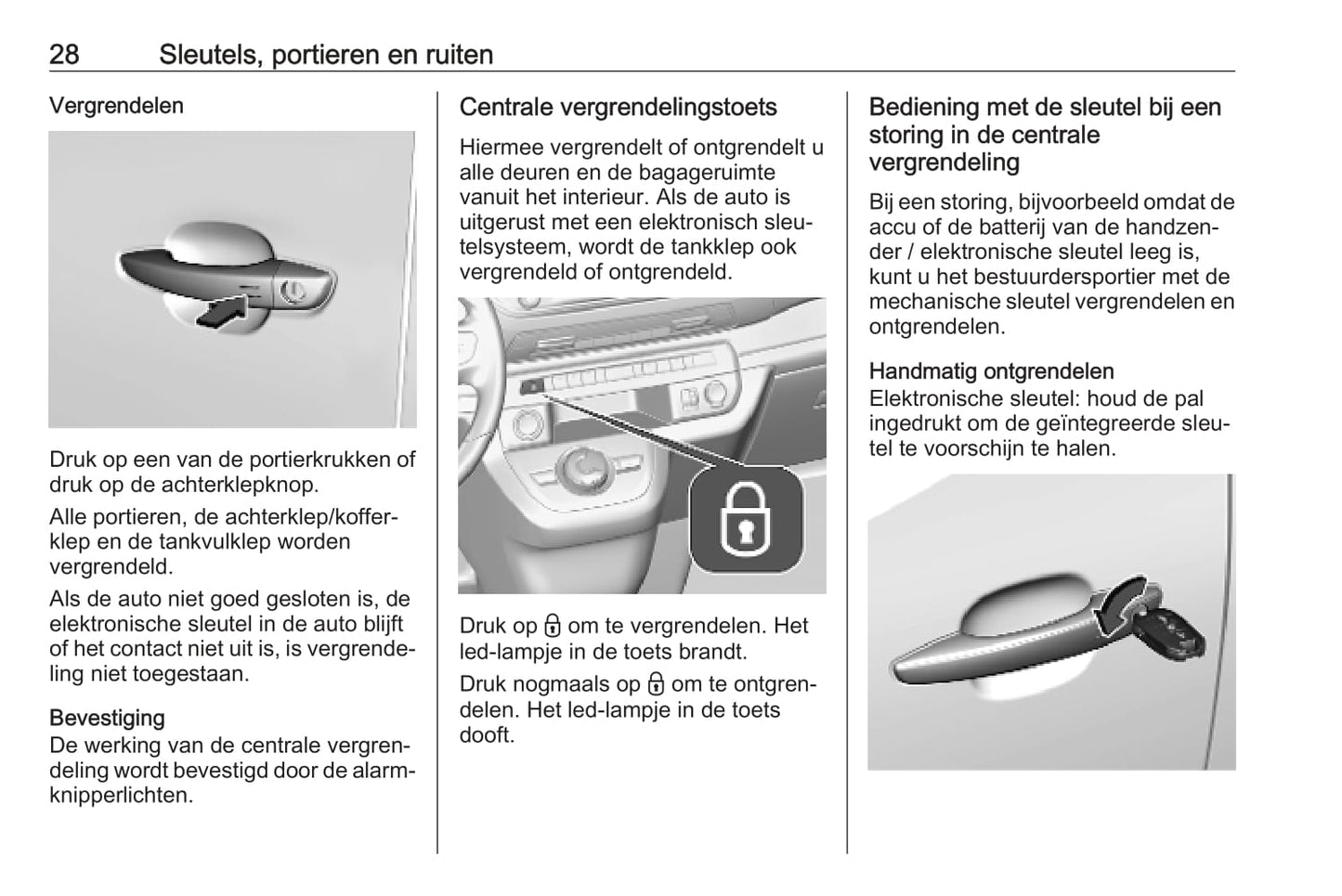 28 Sleutels, portieren en ruiten

Vergrendelen

Druk op een van de portierkrukken of druk op de achterklepknop.

Alle portieren, de achterklep/kofferklep en de tankvulklep worden vergrendeld.

Als de auto niet goed gesloten is, de elektronische sleutel in de auto blijft of het contact niet uit is, is vergrendeling niet toegestaan.

Bevestiging
De werking van de centrale vergrendeling wordt bevestigd door de alarmknipperlichten.

Centrale vergrendelingstoets

Hiermee vergrendelt of ontgrendelt u alle deuren en de bagageruimte vanuit het interieur. Als de auto is uitgerust met een elektronisch sleutelsysteem, wordt de tankklep ook vergrendeld of ontgrendeld.

Druk op 🔒 om te vergrendelen. Het led-lampje in de toets brandt.

Druk nogmaals op 🔒 om te ontgrendelen. Het led-lampje in de toets dooft.

Bediening met de sleutel bij een storing in de centrale vergrendeling

Bij een storing, bijvoorbeeld omdat de accu of de batterij van de handzender / elektronische sleutel leeg is, kunt u het bestuurdersportier met de mechanische sleutel vergrendelen en ontgrendelen.

Handmatig ontgrendelen
Elektronische sleutel: houd de pal ingedrukt om de geïntegreerde sleutel te voorschijn te halen.