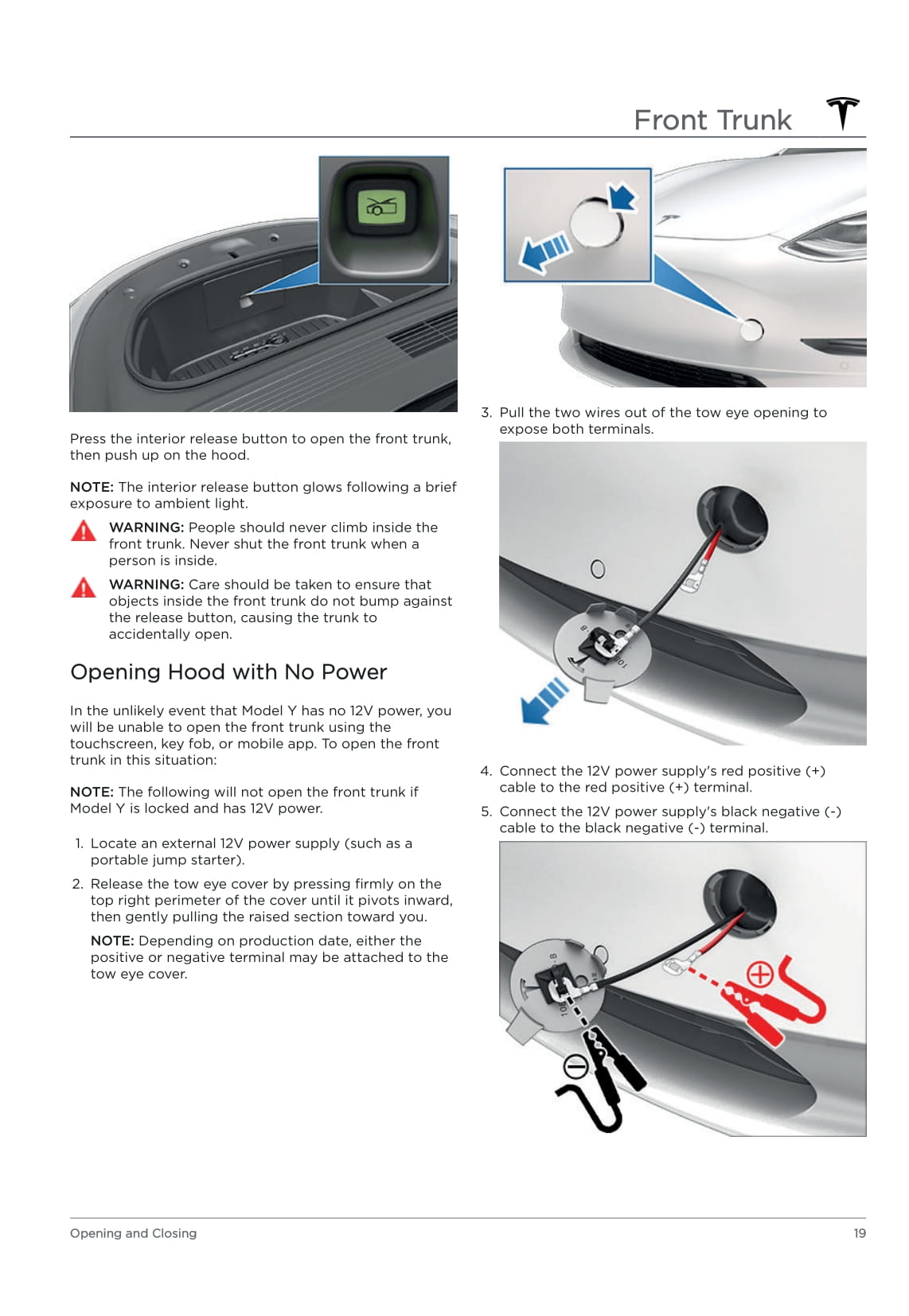 Front Trunk

Press the interior release button to open the front trunk, then push up on the hood.

NOTE: The interior release button glows following a brief exposure to ambient light.

WARNING: People should never climb inside the front trunk. Never shut the front trunk when a person is inside.

WARNING: Care should be taken to ensure that objects inside the front trunk do not bump against the release button, causing the trunk to accidentally open.

Opening Hood with No Power

In the unlikely event that Model Y has no 12V power, you will be unable to open the front trunk using the touchscreen, key fob, or mobile app. To open the front trunk in this situation:

NOTE: The following will not open the front trunk if Model Y is locked and has 12V power.

1. Locate an external 12V power supply (such as a portable jump starter).
2. Release the tow eye cover by pressing firmly on the top right perimeter of the cover until it pivots inward, then gently pulling the raised section toward you.

NOTE: Depending on production date, either the positive or negative terminal may be attached to the tow eye cover.

3. Pull the two wires out of the tow eye opening to expose both terminals.

4. Connect the 12V power supply's red positive (+) cable to the red positive (+) terminal.
5. Connect the 12V power supply's black negative (-) cable to the black negative (-) terminal.

Opening and Closing 19