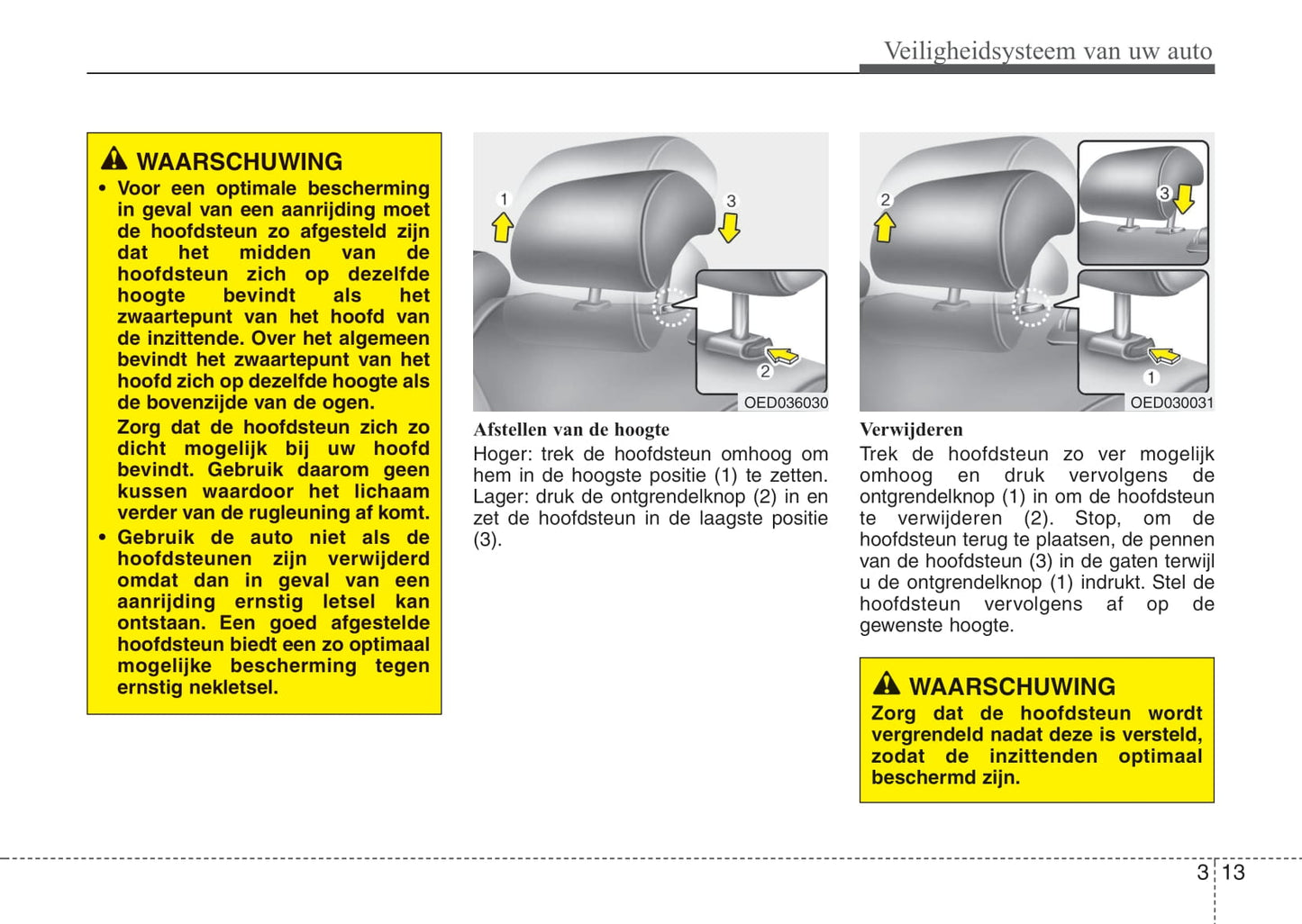 Veiligheidsysteem van uw auto

WAARSCHUWING

• Voor een optimale bescherming in geval van een aanrijding moet de hoofdsteun zo afgesteld zijn dat het midden van de hoofdsteun zich op dezelfde hoogte bevindt als het zwaartepunt van het hoofd van de inzittende. Over het algemeen bevindt het zwaartepunt van het hoofd zich op dezelfde hoogte als de bovenzijde van de ogen.

Zorg dat de hoofdsteun zich zo dicht mogelijk bij uw hoofd bevindt. Gebruik daarom geen kussen waardoor het lichaam verder van de rugleuning af komt.

• Gebruik de auto niet als de hoofdsteunen zijn verwijderd omdat dan in geval van een aanrijding ernstig letsel kan ontstaan. Een goed afgestelde hoofdsteun biedt een zo optimaal mogelijke bescherming tegen ernstig nekletsel.

1
3
2
OED036030

Afstellen van de hoogte

Hoger: trek de hoofdsteun omhoog om hem in de hoogste positie (1) te zetten. Lager: druk de ontgrendelknop (2) in en zet de hoofdsteun in de laagste positie (3).

2
3
1
OED030031

Verwijderen

Trek de hoofdsteun zo ver mogelijk omhoog en druk vervolgens de ontgrendelknop (1) in om de hoofdsteun te verwijderen (2). Stop, om de hoofdsteun terug te plaatsen, de pennen van de hoofdsteun (3) in de gaten terwijl u de ontgrendelknop (1) indrukt. Stel de hoofdsteun vervolgens af op de gewenste hoogte.

WAARSCHUWING

Zorg dat de hoofdsteun wordt vergrendeld nadat deze is versteld, zodat de inzittenden optimaal beschermd zijn.

3 13