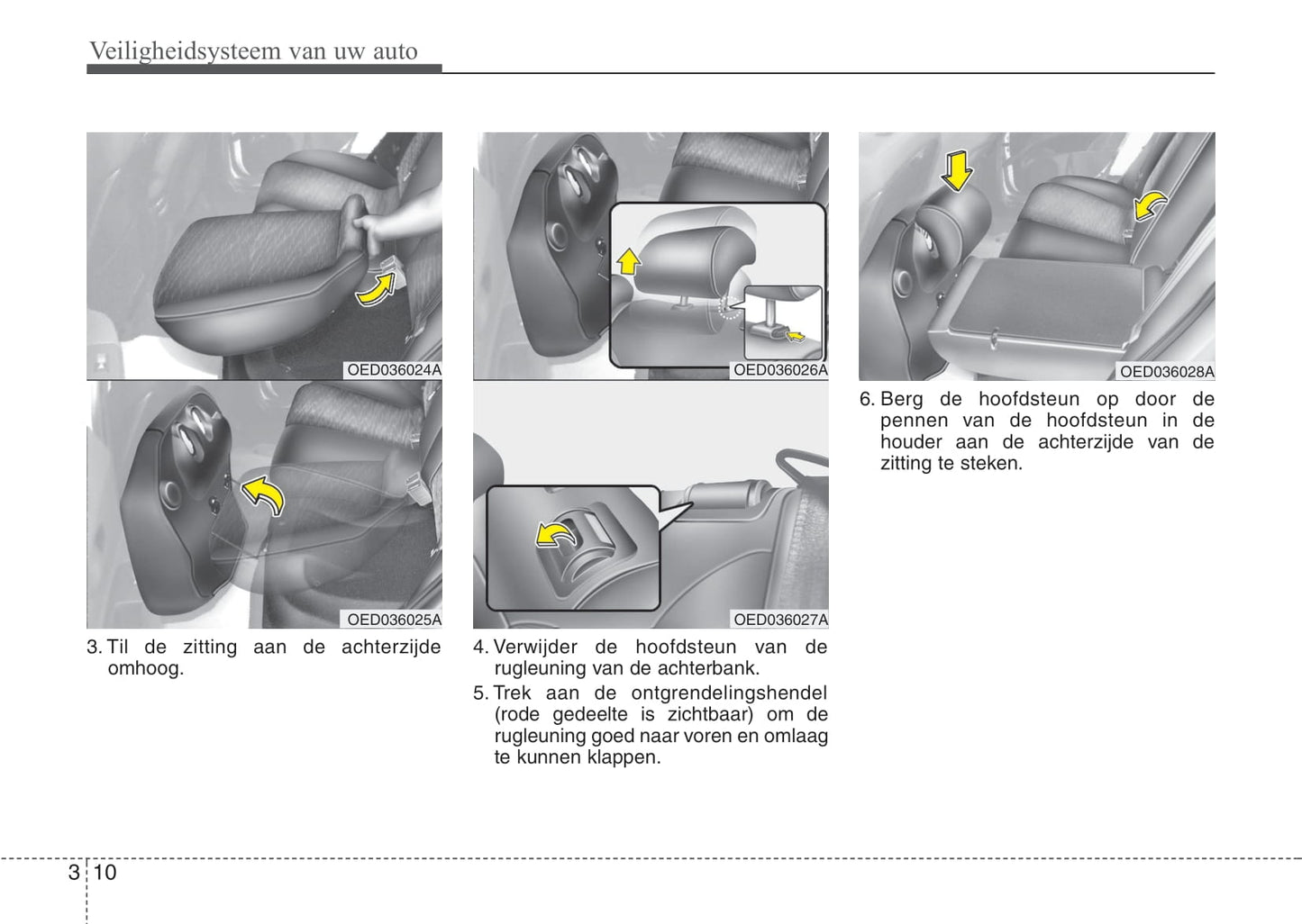 Veiligheidsysteem van uw auto

OED036024A

OED036025A

3. Til de zitting aan de achterzijde omhoog.

OED036026A

OED036027A

4. Verwijder de hoofdsteun van de rugleuning van de achterbank.

5. Trek aan de ontgrendelingshendel (rode gedeelte is zichtbaar) om de rugleuning goed naar voren en omlaag te kunnen klappen.

OED036028A

6. Berg de hoofdsteun op door de pennen van de hoofdsteun in de houder aan de achterzijde van de zitting te steken.

3 10