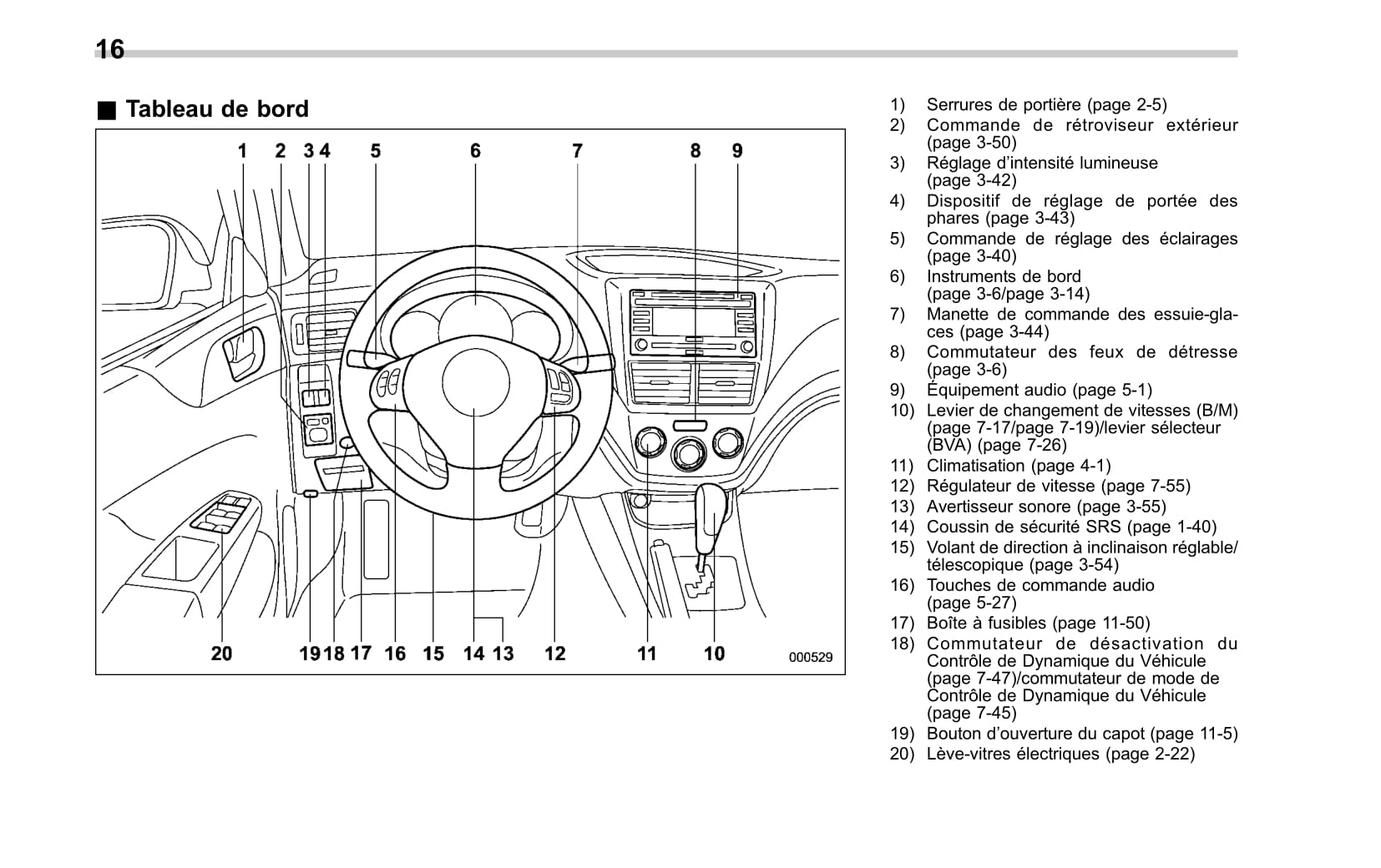 16

■ Tableau de bord

1 2 3 4 5 6 7 8 9

20 19 18 17 16 15 14 13 12 11 10 000529

1) Serrures de portière (page 2-5)
2) Commande de rétroviseur extérieur (page 3-50)
3) Réglage d'intensité lumineuse (page 3-42)
4) Dispositif de réglage de portée des phares (page 3-43)
5) Commande de réglage des éclairages (page 3-40)
6) Instruments de bord (page 3-6/page 3-14)
7) Manette de commande des essuie-glaces (page 3-44)
8) Commutateur des feux de détresse (page 3-6)
9) Équipement audio (page 5-1)
10) Levier de changement de vitesses (B/M) (page 7-17/page 7-19)/levier sélecteur (BVA) (page 7-26)
11) Climatisation (page 4-1)
12) Régulateur de vitesse (page 7-55)
13) Avertisseur sonore (page 3-55)
14) Coussin de sécurité SRS (page 1-40)
15) Volant de direction à inclinaison réglable/télescopique (page 3-54)
16) Touches de commande audio (page 5-27)
17) Boîte à fusibles (page 11-50)
18) Commutateur de désactivation du Contrôle de Dynamique du Véhicule (page 7-47)/commutateur de mode de Contrôle de Dynamique du Véhicule (page 7-45)
19) Bouton d'ouverture du capot (page 11-5)
20) Lève-vitres électriques (page 2-22)