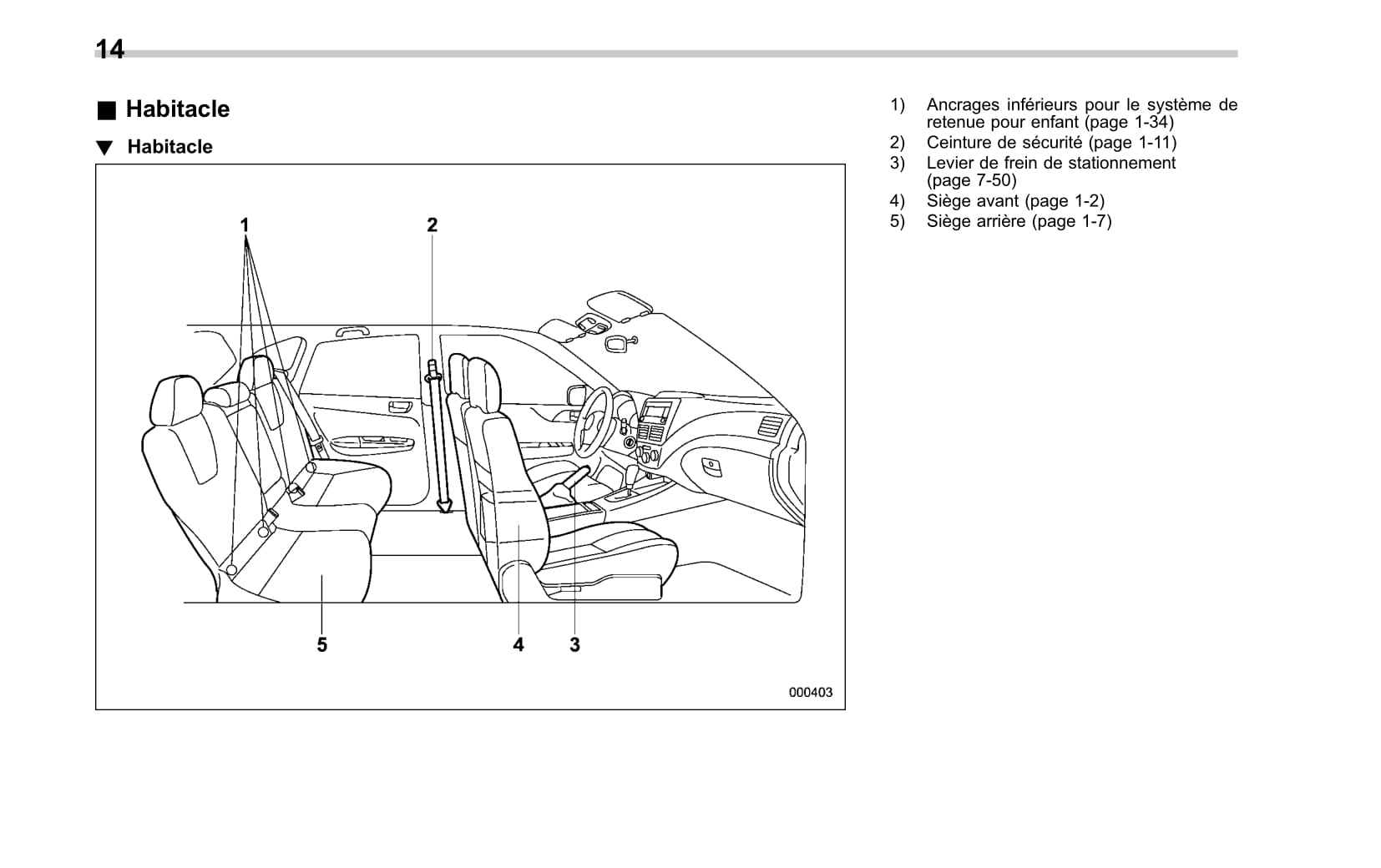 14

■ Habitacle

▼ Habitacle

1
2
5
4
3
000403

1) Ancrages inférieurs pour le système de retenue pour enfant (page 1-34)
2) Ceinture de sécurité (page 1-11)
3) Levier de frein de stationnement (page 7-50)
4) Siège avant (page 1-2)
5) Siège arrière (page 1-7)