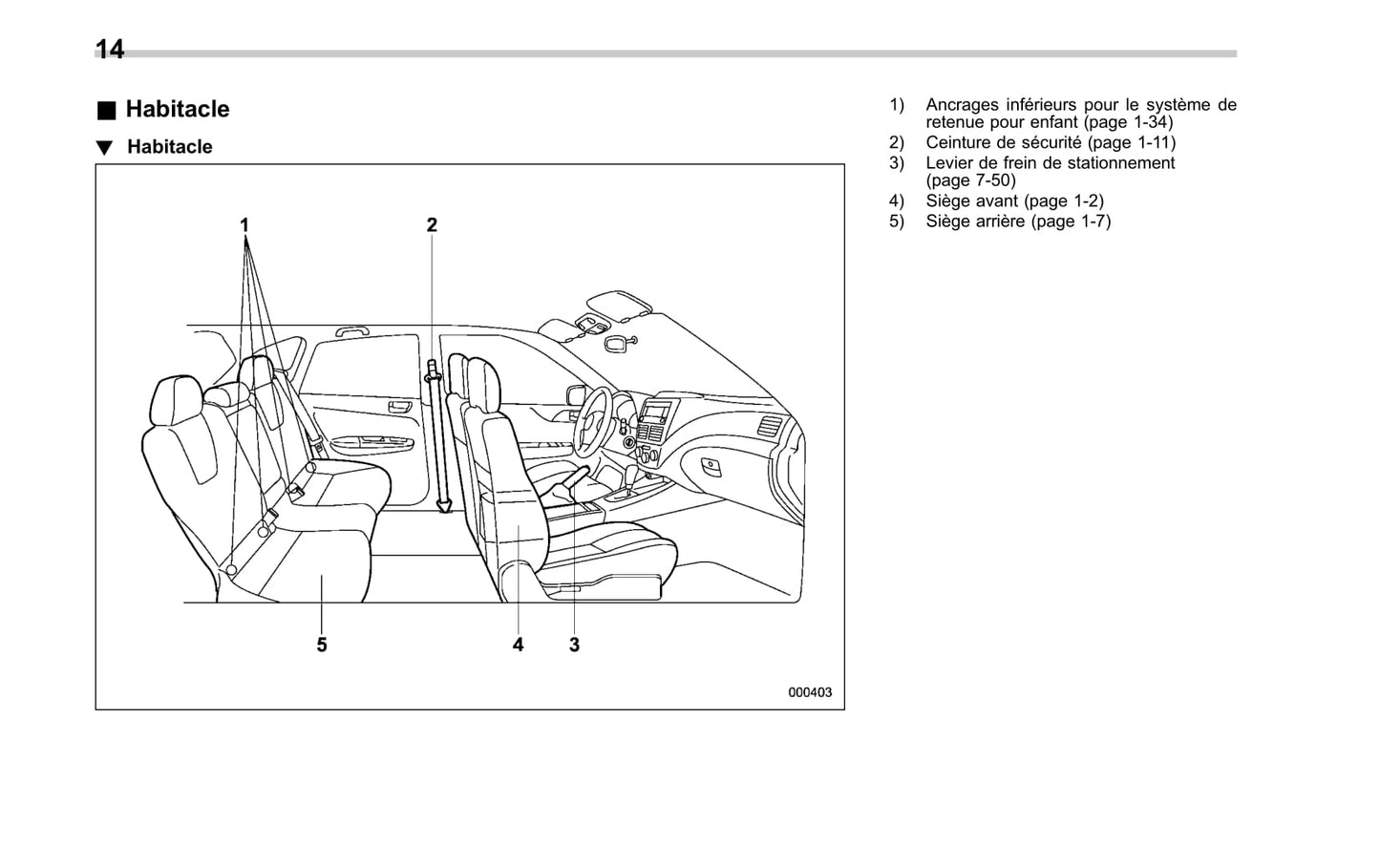 14

■ Habitacle

▼ Habitacle

1
2
5
4
3

000403

1) Ancrages inférieurs pour le système de retenue pour enfant (page 1-34)
2) Ceinture de sécurité (page 1-11)
3) Levier de frein de stationnement (page 7-50)
4) Siège avant (page 1-2)
5) Siège arrière (page 1-7)