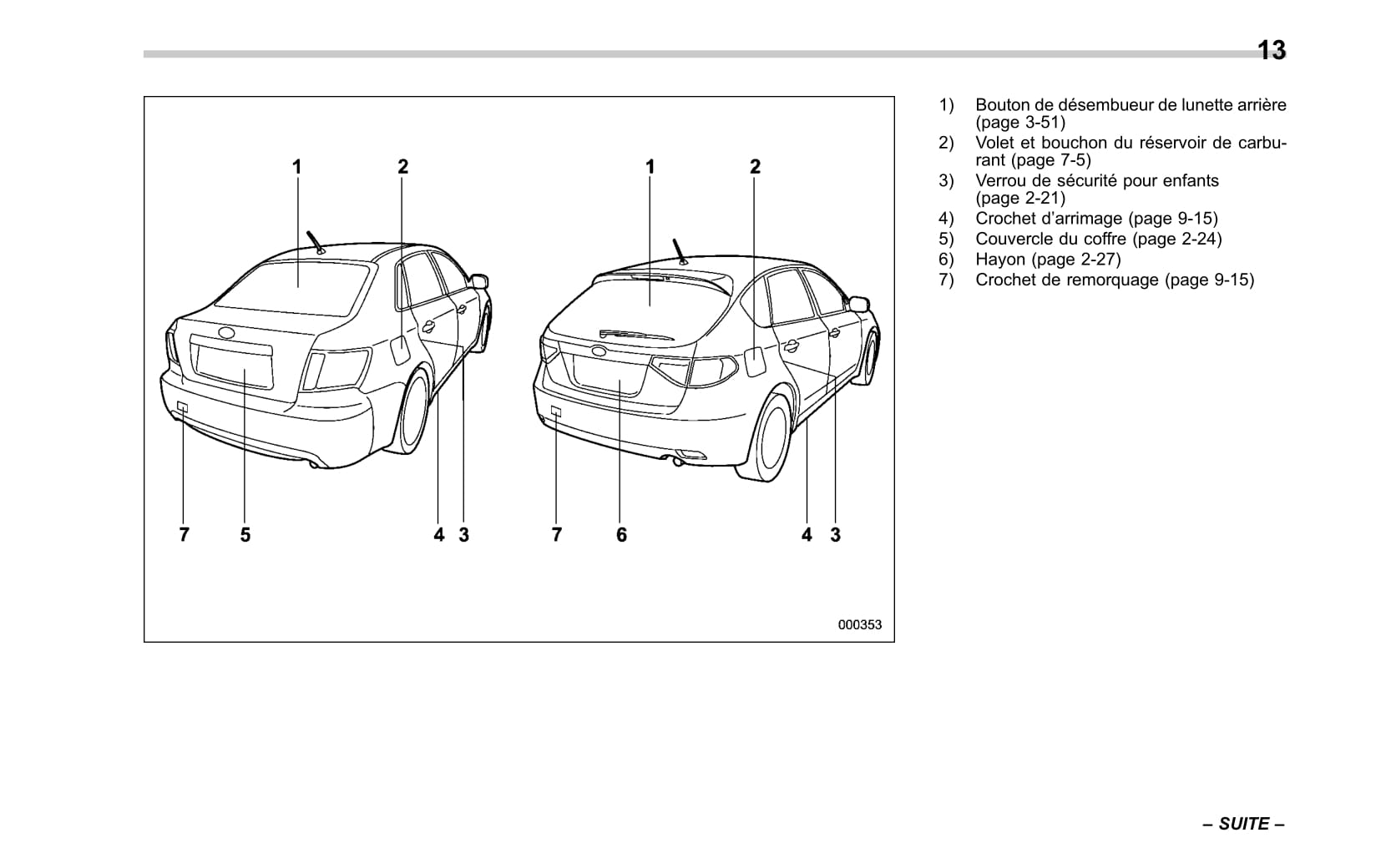 13

1 2 1 2

7 5 4 3 7 6 4 3

000353

1) Bouton de désembueur de lunette arrière (page 3-51)
2) Volet et bouchon du réservoir de carburant (page 7-5)
3) Verrou de sécurité pour enfants (page 2-21)
4) Crochet d'arrimage (page 9-15)
5) Couvercle du coffre (page 2-24)
6) Hayon (page 2-27)
7) Crochet de remorquage (page 9-15)

– SUITE –