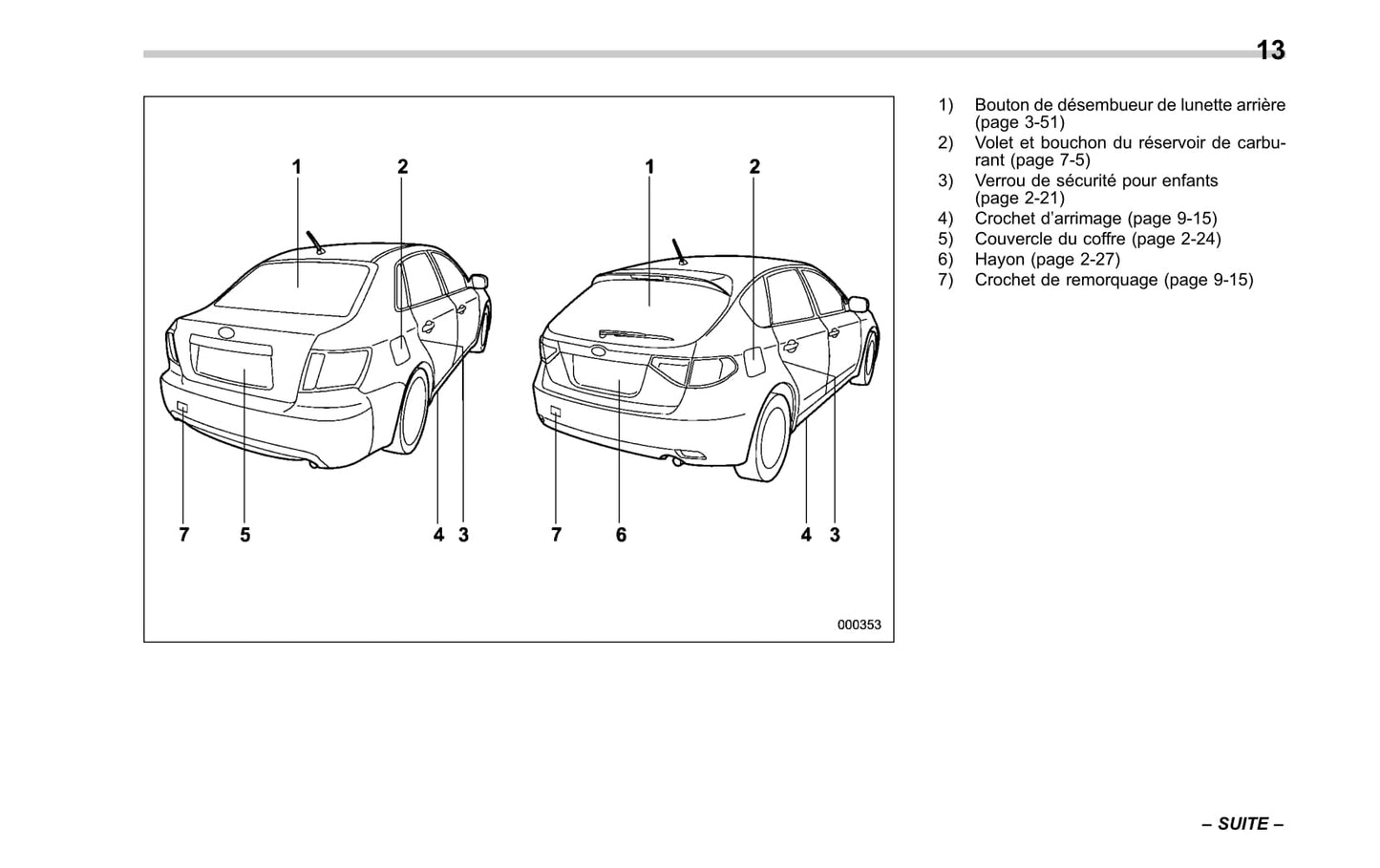 13

1
2
7
5
4
3
1
2
7
6
4
3
000353

1) Bouton de désembueur de lunette arrière (page 3-51)
2) Volet et bouchon du réservoir de carburant (page 7-5)
3) Verrou de sécurité pour enfants (page 2-21)
4) Crochet d'arrimage (page 9-15)
5) Couvercle du coffre (page 2-24)
6) Hayon (page 2-27)
7) Crochet de remorquage (page 9-15)

– SUITE –