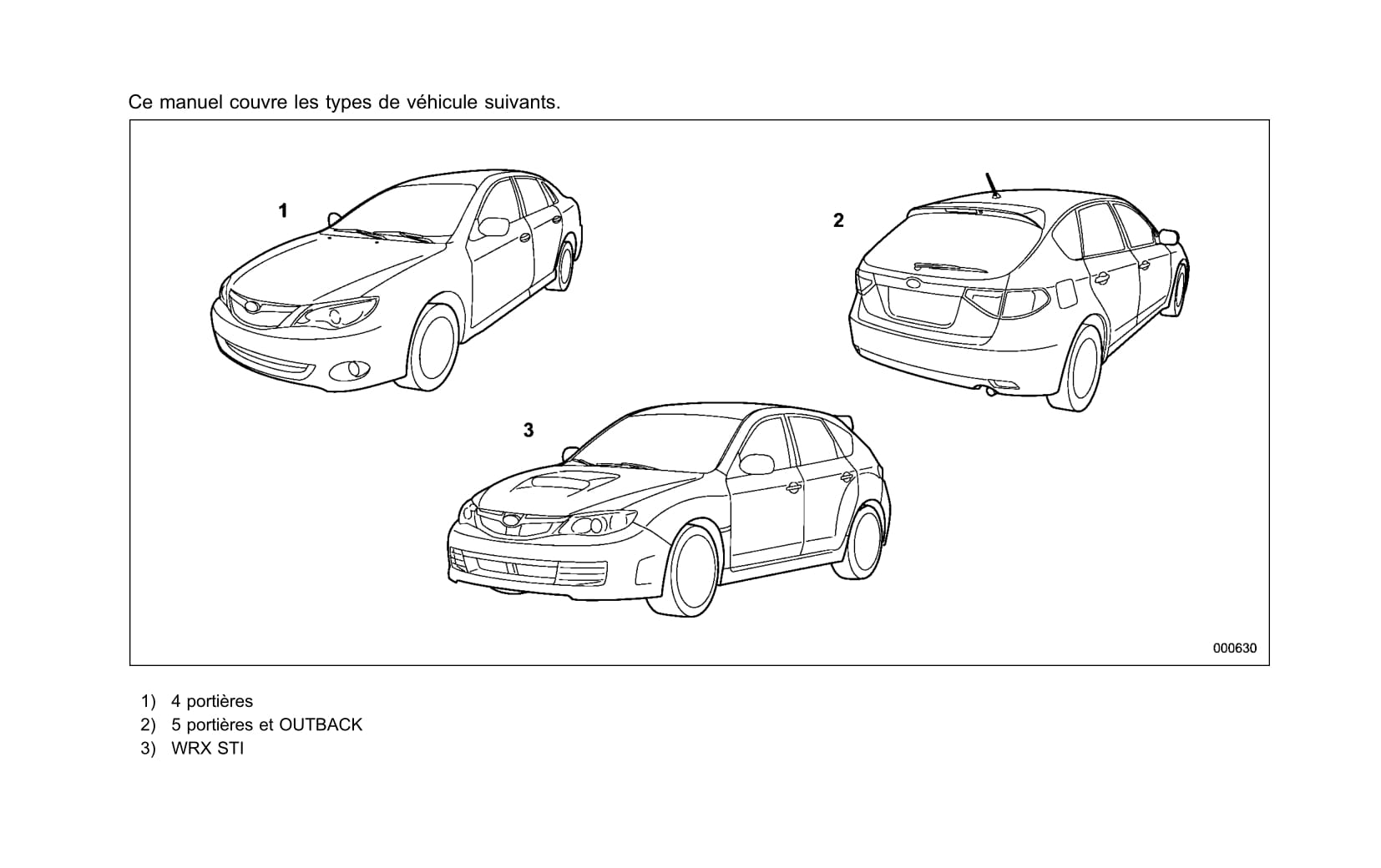 Ce manuel couvre les types de véhicule suivants.

1

2

3

000630

1) 4 portières
2) 5 portières et OUTBACK
3) WRX STI