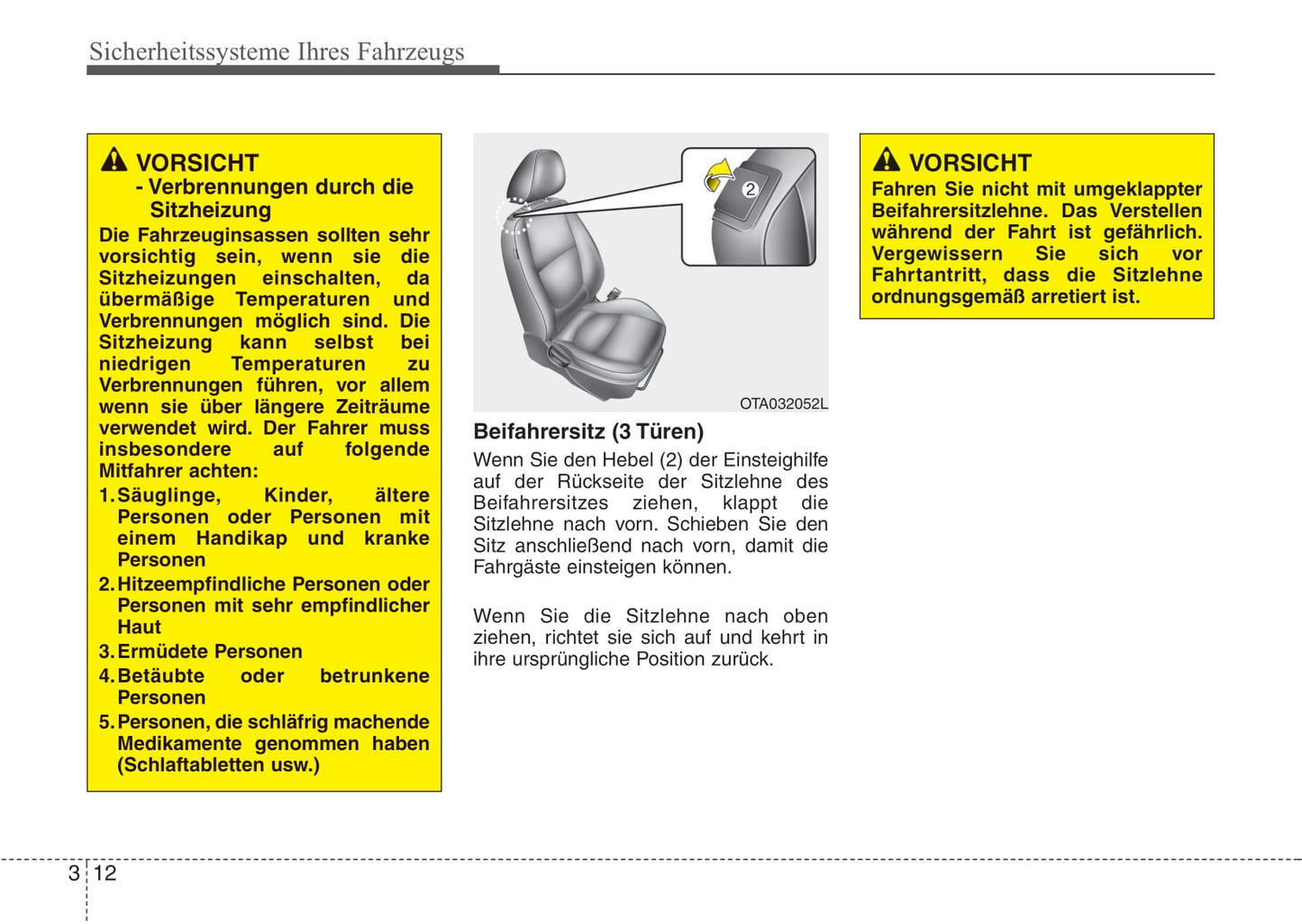 Sicherheitssysteme Ihres Fahrzeugs

VORSICHT
- Verbrennungen durch die Sitzheizung
Die Fahrzeuginsassen sollten sehr vorsichtig sein, wenn sie die Sitzheizungen einschalten, da übermäßige Temperaturen und Verbrennungen möglich sind. Die Sitzheizung kann selbst bei niedrigen Temperaturen zu Verbrennungen führen, vor allem wenn sie über längere Zeiträume verwendet wird. Der Fahrer muss insbesondere auf folgende Mitfahrer achten:
1. Säuglinge, Kinder, ältere Personen oder Personen mit einem Handikap und kranke Personen
2. Hitzeempfindliche Personen oder Personen mit sehr empfindlicher Haut
3. Ermüdete Personen
4. Betäubte oder betrunkene Personen
5. Personen, die schläfrig machende Medikamente genommen haben (Schlaftabletten usw.)

2

OTA032052L

Beifahrersitz (3 Türen)
Wenn Sie den Hebel (2) der Einsteighilfe auf der Rückseite der Sitzlehne des Beifahrersitzes ziehen, klappt die Sitzlehne nach vorn. Schieben Sie den Sitz anschließend nach vorn, damit die Fahrgäste einsteigen können.

Wenn Sie die Sitzlehne nach oben ziehen, richtet sie sich auf und kehrt in ihre ursprüngliche Position zurück.

VORSICHT
Fahren Sie nicht mit umgeklappter Beifahrersitzlehne. Das Verstellen während der Fahrt ist gefährlich. Vergewissern Sie sich vor Fahrtantritt, dass die Sitzlehne ordnungsgemäß arretiert ist.

3 12