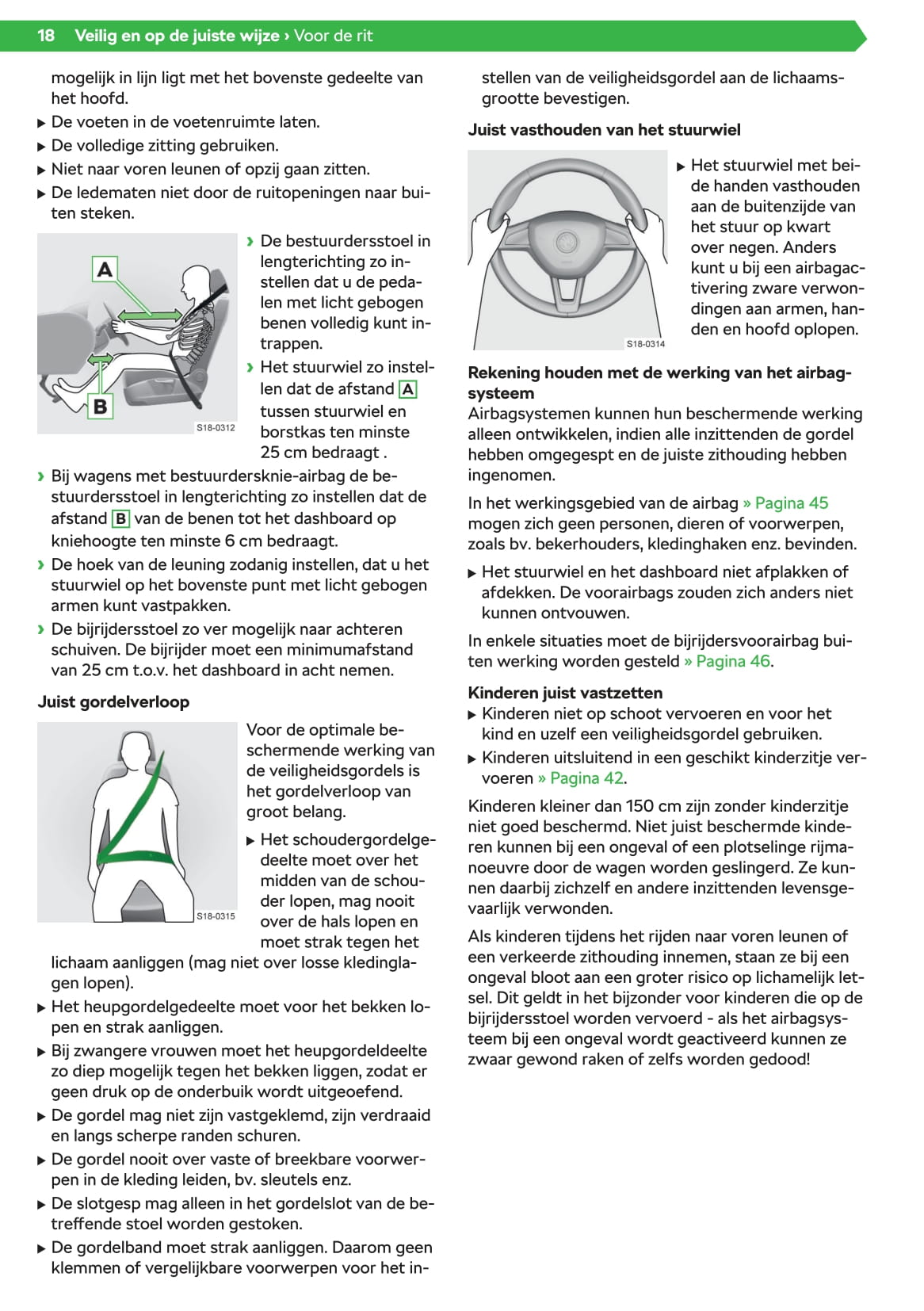 18 Veilig en op de juiste wijze › Voor de rit

mogelijk in lijn ligt met het bovenste gedeelte van het hoofd.
▶ De voeten in de voetenruimte laten.
▶ De volledige zitting gebruiken.
▶ Niet naar voren leunen of opzij gaan zitten.
▶ De ledematen niet door de ruitopeningen naar buiten steken.

A
B
S18-0312

› De bestuurdersstoel in lengterichting zo instellen dat u de pedalen met licht gebogen benen volledig kunt intrappen.
› Het stuurwiel zo instellen dat de afstand A tussen stuurwiel en borstkas ten minste 25 cm bedraagt .
› Bij wagens met bestuurdersknie-airbag de bestuurdersstoel in lengterichting zo instellen dat de afstand B van de benen tot het dashboard op kniehoogte ten minste 6 cm bedraagt.
› De hoek van de leuning zodanig instellen, dat u het stuurwiel op het bovenste punt met licht gebogen armen kunt vastpakken.
› De bijrijdersstoel zo ver mogelijk naar achteren schuiven. De bijrijder moet een minimumafstand van 25 cm t.o.v. het dashboard in acht nemen.

Juist gordelverloop

S18-0315

Voor de optimale beschermende werking van de veiligheidsgordels is het gordelverloop van groot belang.
▶ Het schoudergordelgedeelte moet over het midden van de schouder lopen, mag nooit over de hals lopen en moet strak tegen het lichaam aanliggen (mag niet over losse kledinglagen lopen).
▶ Het heupgordelgedeelte moet voor het bekken lopen en strak aanliggen.
▶ Bij zwangere vrouwen moet het heupgordeldeelte zo diep mogelijk tegen het bekken liggen, zodat er geen druk op de onderbuik wordt uitgeoefend.
▶ De gordel mag niet zijn vastgeklemd, zijn verdraaid en langs scherpe randen schuren.
▶ De gordel nooit over vaste of breekbare voorwerpen in de kleding leiden, bv. sleutels enz.
▶ De slotgesp mag alleen in het gordelslot van de betreffende stoel worden gestoken.
▶ De gordelband moet strak aanliggen. Daarom geen klemmen of vergelijkbare voorwerpen voor het instellen van de veiligheidsgordel aan de lichaamsgrootte bevestigen.

Juist vasthouden van het stuurwiel

S18-0314

▶ Het stuurwiel met beide handen vasthouden aan de buitenzijde van het stuur op kwart over negen. Anders kunt u bij een airbagactivering zware verwondingen aan armen, handen en hoofd oplopen.

Rekening houden met de werking van het airbagsysteem
Airbagsystemen kunnen hun beschermende werking alleen ontwikkelen, indien alle inzittenden de gordel hebben omgegespt en de juiste zithouding hebben ingenomen.

In het werkingsgebied van de airbag » Pagina 45 mogen zich geen personen, dieren of voorwerpen, zoals bv. bekerhouders, kledinghaken enz. bevinden.

▶ Het stuurwiel en het dashboard niet afplakken of afdekken. De voorairbags zouden zich anders niet kunnen ontvouwen.

In enkele situaties moet de bijrijdersvoorairbag buiten werking worden gesteld » Pagina 46.

Kinderen juist vastzetten
▶ Kinderen niet op schoot vervoeren en voor het kind en uzelf een veiligheidsgordel gebruiken.
▶ Kinderen uitsluitend in een geschikt kinderzitje vervoeren » Pagina 42.

Kinderen kleiner dan 150 cm zijn zonder kinderzitje niet goed beschermd. Niet juist beschermde kinderen kunnen bij een ongeval of een plotselinge rijmanoeuvre door de wagen worden geslingerd. Ze kunnen daarbij zichzelf en andere inzittenden levensgevaarlijk verwonden.

Als kinderen tijdens het rijden naar voren leunen of een verkeerde zithouding innemen, staan ze bij een ongeval bloot aan een groter risico op lichamelijk letsel. Dit geldt in het bijzonder voor kinderen die op de bijrijdersstoel worden vervoerd - als het airbagsysteem bij een ongeval wordt geactiveerd kunnen ze zwaar gewond raken of zelfs worden gedood!