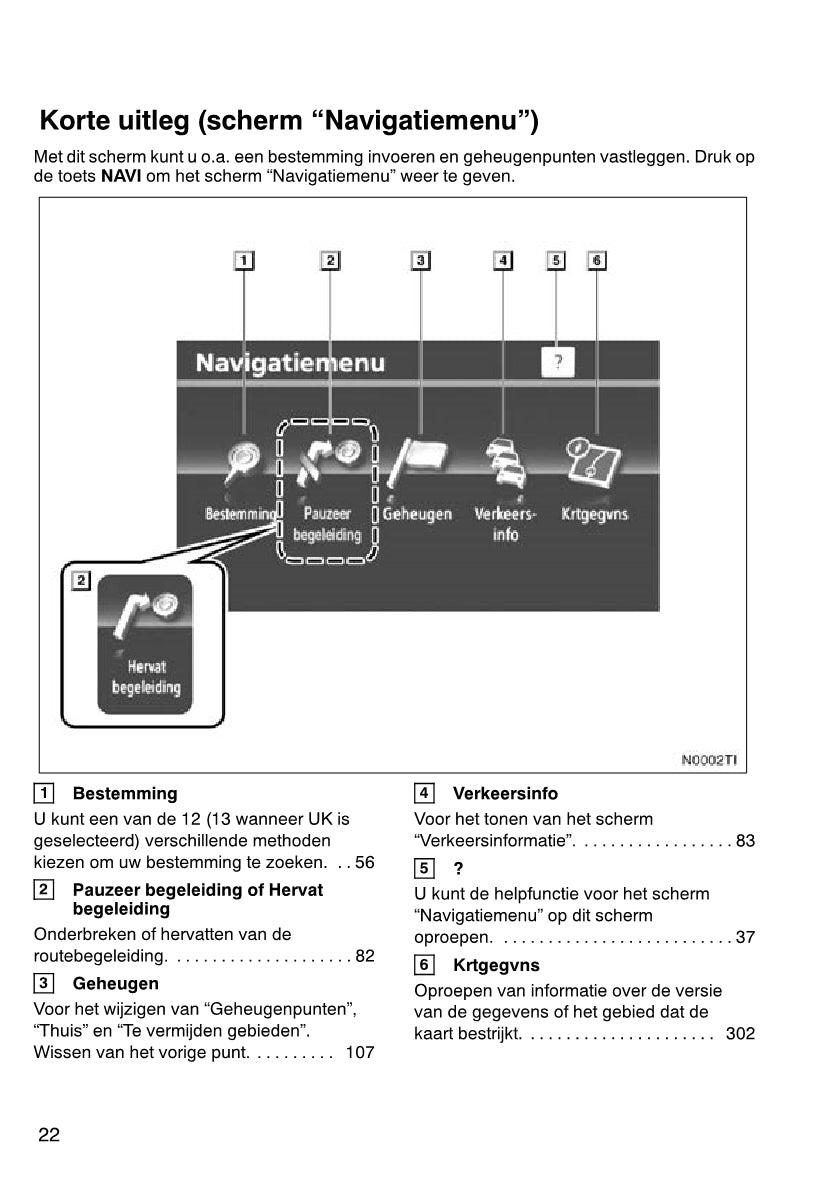 Korte uitleg (scherm “Navigatiemenu”)

Met dit scherm kunt u o.a. een bestemming invoeren en geheugenpunten vastleggen. Druk op de toets **NAVI** om het scherm “Navigatiemenu” weer te geven.

1 2 3 4 5 6

Navigatiemenu

?

Bestemming

Pauzeer begeleiding

Geheugen

Verkeers-info

Krtgegvns

2

Hervat begeleiding

N0002TI

1 Bestemming

U kunt een van de 12 (13 wanneer UK is geselecteerd) verschillende methoden kiezen om uw bestemming te zoeken. . . 56

2 Pauzeer begeleiding of Hervat begeleiding

Onderbreken of hervatten van de routebegeleiding. . . . . . . . . . . . . . . . . . . . . 82

3 Geheugen

Voor het wijzigen van “Geheugenpunten”, “Thuis” en “Te vermijden gebieden”. Wissen van het vorige punt. . . . . . . . . . 107

4 Verkeersinfo

Voor het tonen van het scherm “Verkeersinformatie”. . . . . . . . . . . . . . . . . . 83

5 ?

U kunt de helpfunctie voor het scherm “Navigatiemenu” op dit scherm oproepen. . . . . . . . . . . . . . . . . . . . . . . . . . . 37

6 Krtgegvns

Oproepen van informatie over de versie van de gegevens of het gebied dat de kaart bestrijkt. . . . . . . . . . . . . . . . . . . . . . 302

22