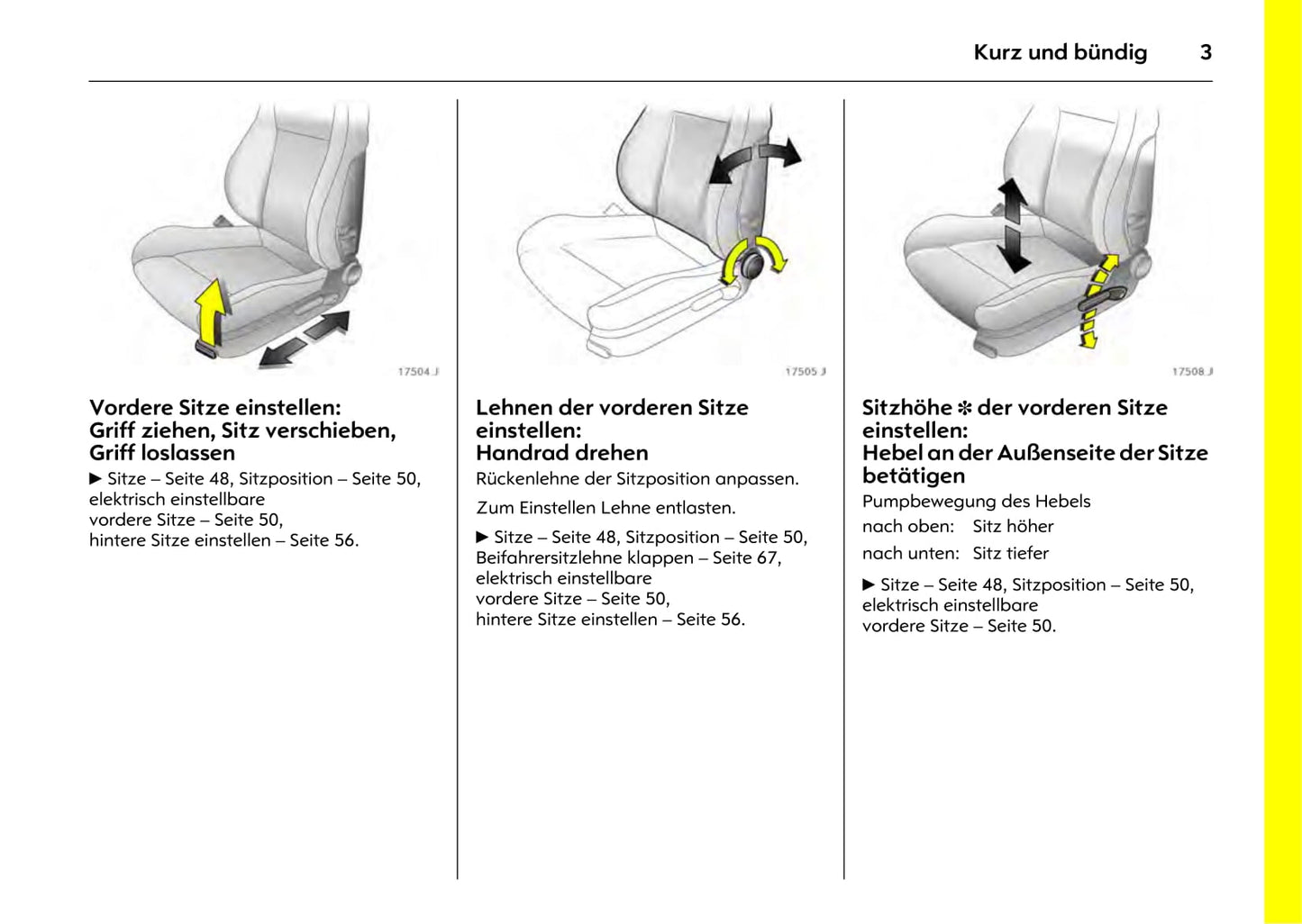 Kurz und bündig 3

17504 J

Vordere Sitze einstellen: Griff ziehen, Sitz verschieben, Griff loslassen

▶ Sitze – Seite 48, Sitzposition – Seite 50, elektrisch einstellbare vordere Sitze – Seite 50, hintere Sitze einstellen – Seite 56.

17505 J

Lehnen der vorderen Sitze einstellen: Handrad drehen

Rückenlehne der Sitzposition anpassen.

Zum Einstellen Lehne entlasten.

▶ Sitze – Seite 48, Sitzposition – Seite 50, Beifahrersitzlehne klappen – Seite 67, elektrisch einstellbare vordere Sitze – Seite 50, hintere Sitze einstellen – Seite 56.

17508 J

Sitzhöhe ✻ der vorderen Sitze einstellen: Hebel an der Außenseite der Sitze betätigen

Pumpbewegung des Hebels

nach oben: Sitz höher

nach unten: Sitz tiefer

▶ Sitze – Seite 48, Sitzposition – Seite 50, elektrisch einstellbare vordere Sitze – Seite 50.