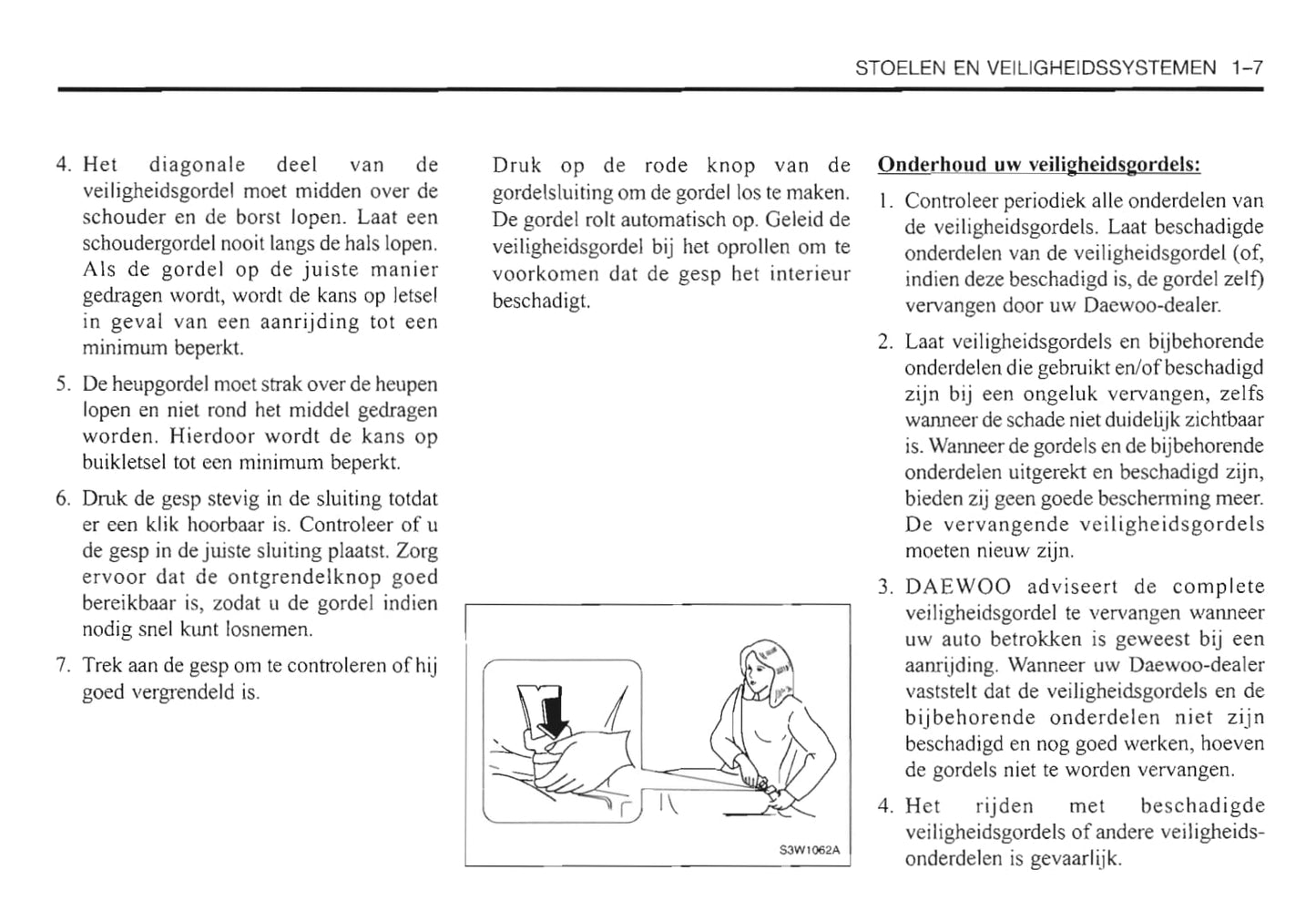 STOELEN EN VEILIGHEIDSSYSTEMEN 1-7

4. Het diagonale deel van de veiligheidsgordel moet midden over de schouder en de borst lopen. Laat een schoudergordel nooit langs de hals lopen. Als de gordel op de juiste manier gedragen wordt, wordt de kans op letsel in geval van een aanrijding tot een minimum beperkt.

5. De heupgordel moet strak over de heupen lopen en niet rond het middel gedragen worden. Hierdoor wordt de kans op buikletsel tot een minimum beperkt.

6. Druk de gesp stevig in de sluiting totdat er een klik hoorbaar is. Controleer of u de gesp in de juiste sluiting plaatst. Zorg ervoor dat de ontgrendelknop goed bereikbaar is, zodat u de gordel indien nodig snel kunt losnemen.

7. Trek aan de gesp om te controleren of hij goed vergrendeld is.

Druk op de rode knop van de gordelsluiting om de gordel los te maken. De gordel rolt automatisch op. Geleid de veiligheidsgordel bij het oprollen om te voorkomen dat de gesp het interieur beschadigt.

S3W1062A

Onderhoud uw veiligheidsgordels:

1. Controleer periodiek alle onderdelen van de veiligheidsgordels. Laat beschadigde onderdelen van de veiligheidsgordel (of, indien deze beschadigd is, de gordel zelf) vervangen door uw Daewoo-dealer.

2. Laat veiligheidsgordels en bijbehorende onderdelen die gebruikt en/of beschadigd zijn bij een ongeluk vervangen, zelfs wanneer de schade niet duidelijk zichtbaar is. Wanneer de gordels en de bijbehorende onderdelen uitgerekt en beschadigd zijn, bieden zij geen goede bescherming meer. De vervangende veiligheidsgordels moeten nieuw zijn.

3. DAEWOO adviseert de complete veiligheidsgordel te vervangen wanneer uw auto betrokken is geweest bij een aanrijding. Wanneer uw Daewoo-dealer vaststelt dat de veiligheidsgordels en de bijbehorende onderdelen niet zijn beschadigd en nog goed werken, hoeven de gordels niet te worden vervangen.

4. Het rijden met beschadigde veiligheidsgordels of andere veiligheidsonderdelen is gevaarlijk.