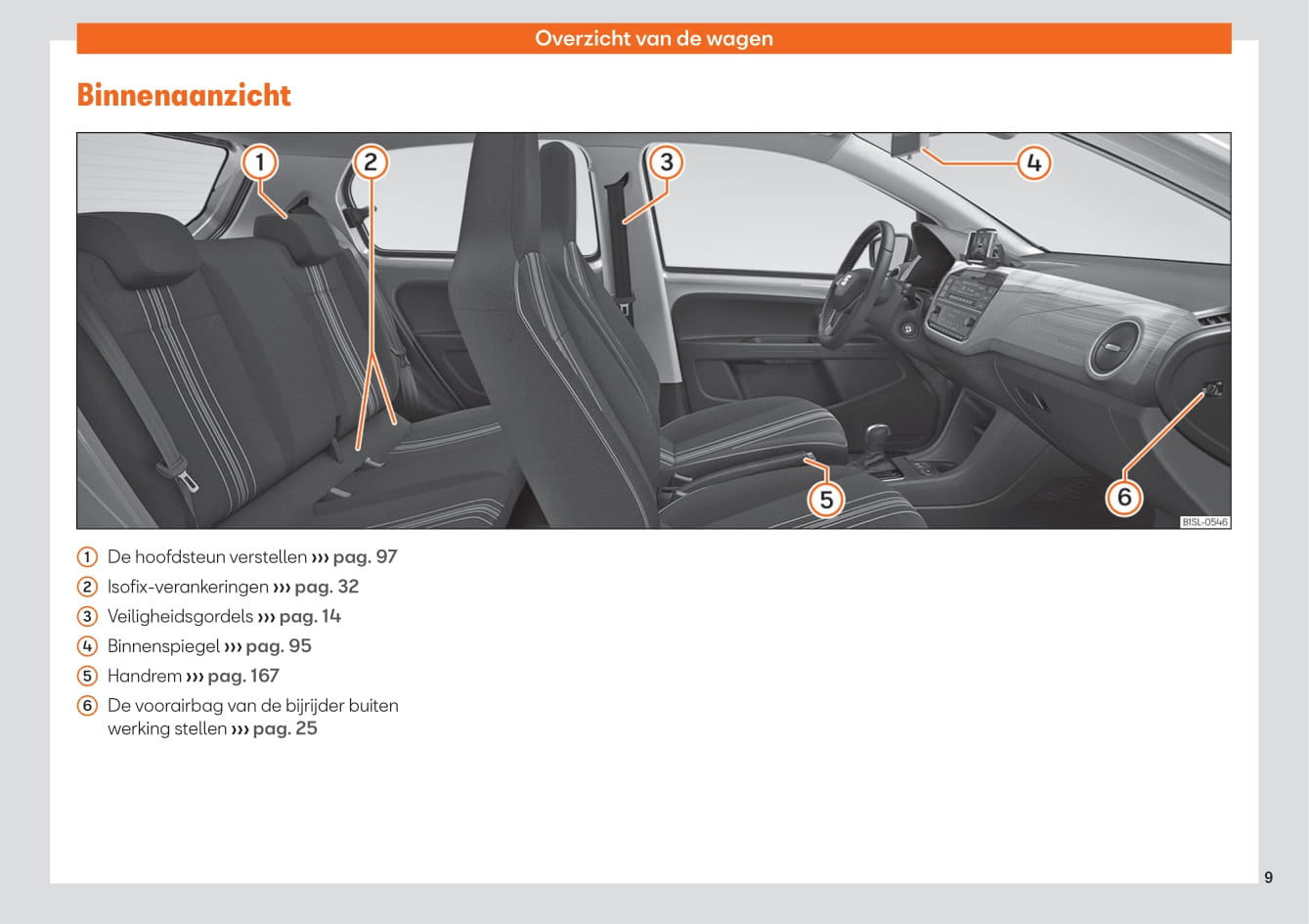 Overzicht van de wagen

Binnenaanzicht

1
2
3
4
5
6

B1SL-0546

1 De hoofdsteun verstellen ››› pag. 97
2 Isofix-verankeringen ››› pag. 32
3 Veiligheidsgordels ››› pag. 14
4 Binnenspiegel ››› pag. 95
5 Handrem ››› pag. 167
6 De voorairbag van de bijrijder buiten werking stellen ››› pag. 25

9