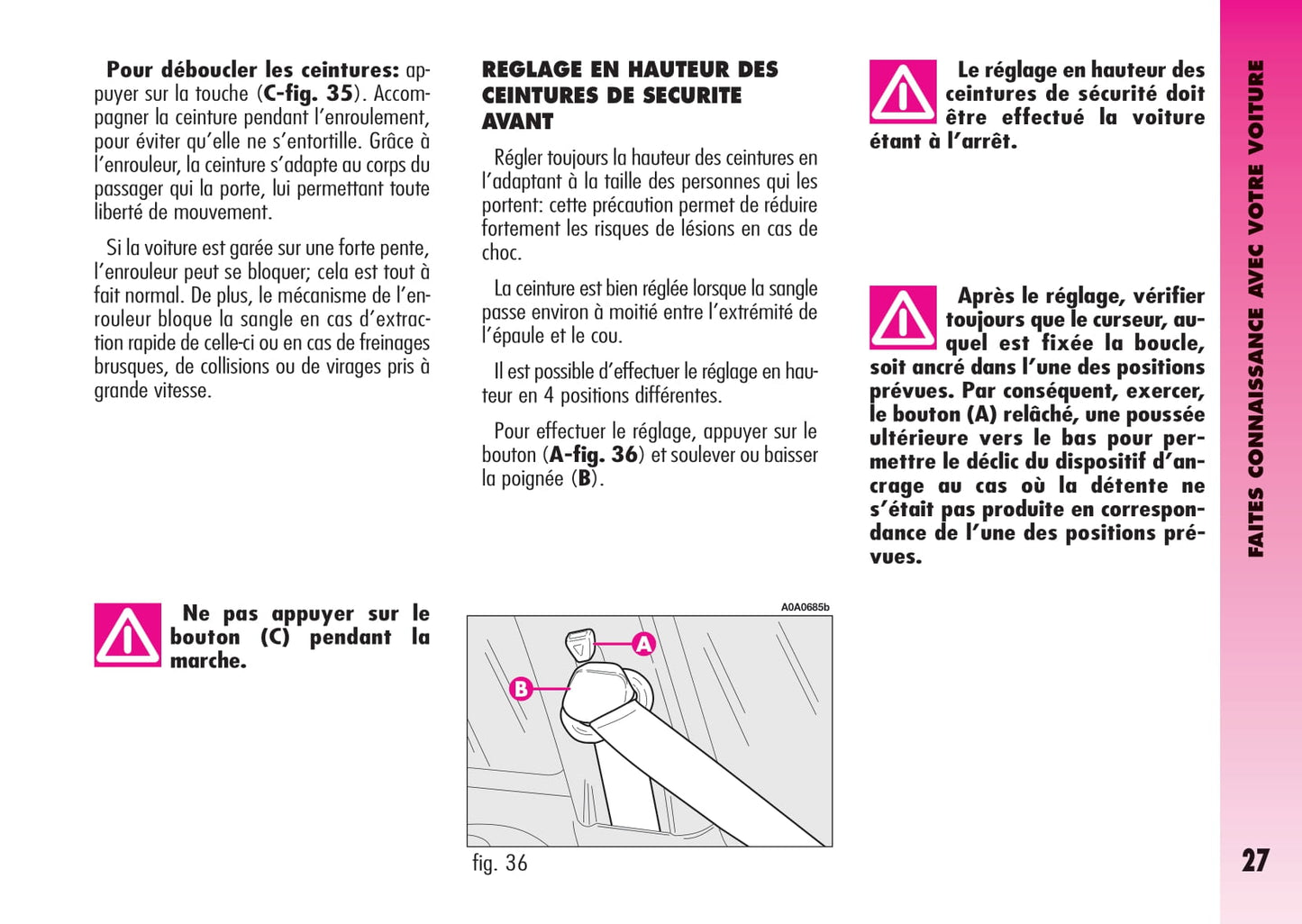 **Pour déboucler les ceintures:** appuyer sur la touche (**C-fig. 35**). Accompagner la ceinture pendant l'enroulement, pour éviter qu'elle ne s'entortille. Grâce à l'enrouleur, la ceinture s'adapte au corps du passager qui la porte, lui permettant toute liberté de mouvement.

Si la voiture est garée sur une forte pente, l'enrouleur peut se bloquer; cela est tout à fait normal. De plus, le mécanisme de l'enrouleur bloque la sangle en cas d'extraction rapide de celle-ci ou en cas de freinages brusques, de collisions ou de virages pris à grande vitesse.

**Ne pas appuyer sur le bouton (C) pendant la marche.**

**REGLAGE EN HAUTEUR DES CEINTURES DE SECURITE AVANT**

Régler toujours la hauteur des ceintures en l'adaptant à la taille des personnes qui les portent: cette précaution permet de réduire fortement les risques de lésions en cas de choc.

La ceinture est bien réglée lorsque la sangle passe environ à moitié entre l'extrémité de l'épaule et le cou.

Il est possible d'effectuer le réglage en hauteur en 4 positions différentes.

Pour effectuer le réglage, appuyer sur le bouton (**A-fig. 36**) et soulever ou baisser la poignée (**B**).

A0A0685b

A

B

fig. 36

**Le réglage en hauteur des ceintures de sécurité doit être effectué la voiture étant à l'arrêt.**

**Après le réglage, vérifier toujours que le curseur, auquel est fixée la boucle, soit ancré dans l'une des positions prévues. Par conséquent, exercer, le bouton (A) relâché, une poussée ultérieure vers le bas pour permettre le déclic du dispositif d'ancrage au cas où la détente ne s'était pas produite en correspondance de l'une des positions prévues.**

FAITES CONNAISSANCE AVEC VOTRE VOITURE

27