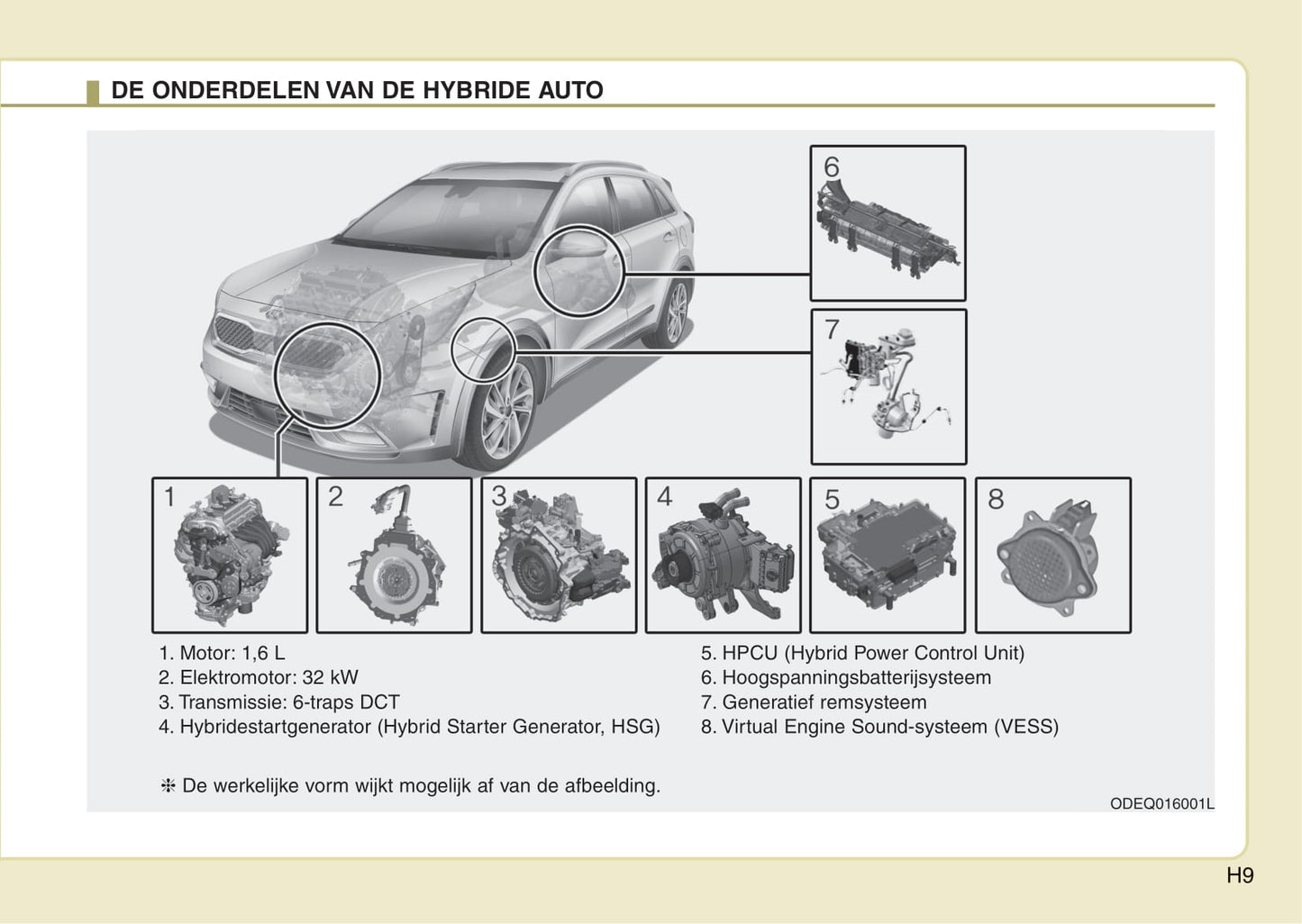 DE ONDERDELEN VAN DE HYBRIDE AUTO

6

7

1

2

3

4

5

8

1. Motor: 1,6 L
2. Elektromotor: 32 kW
3. Transmissie: 6-traps DCT
4. Hybridestartgenerator (Hybrid Starter Generator, HSG)

5. HPCU (Hybrid Power Control Unit)
6. Hoogspanningsbatterijsysteem
7. Generatief remsysteem
8. Virtual Engine Sound-systeem (VESS)

❈ De werkelijke vorm wijkt mogelijk af van de afbeelding.

ODEQ016001L

H9