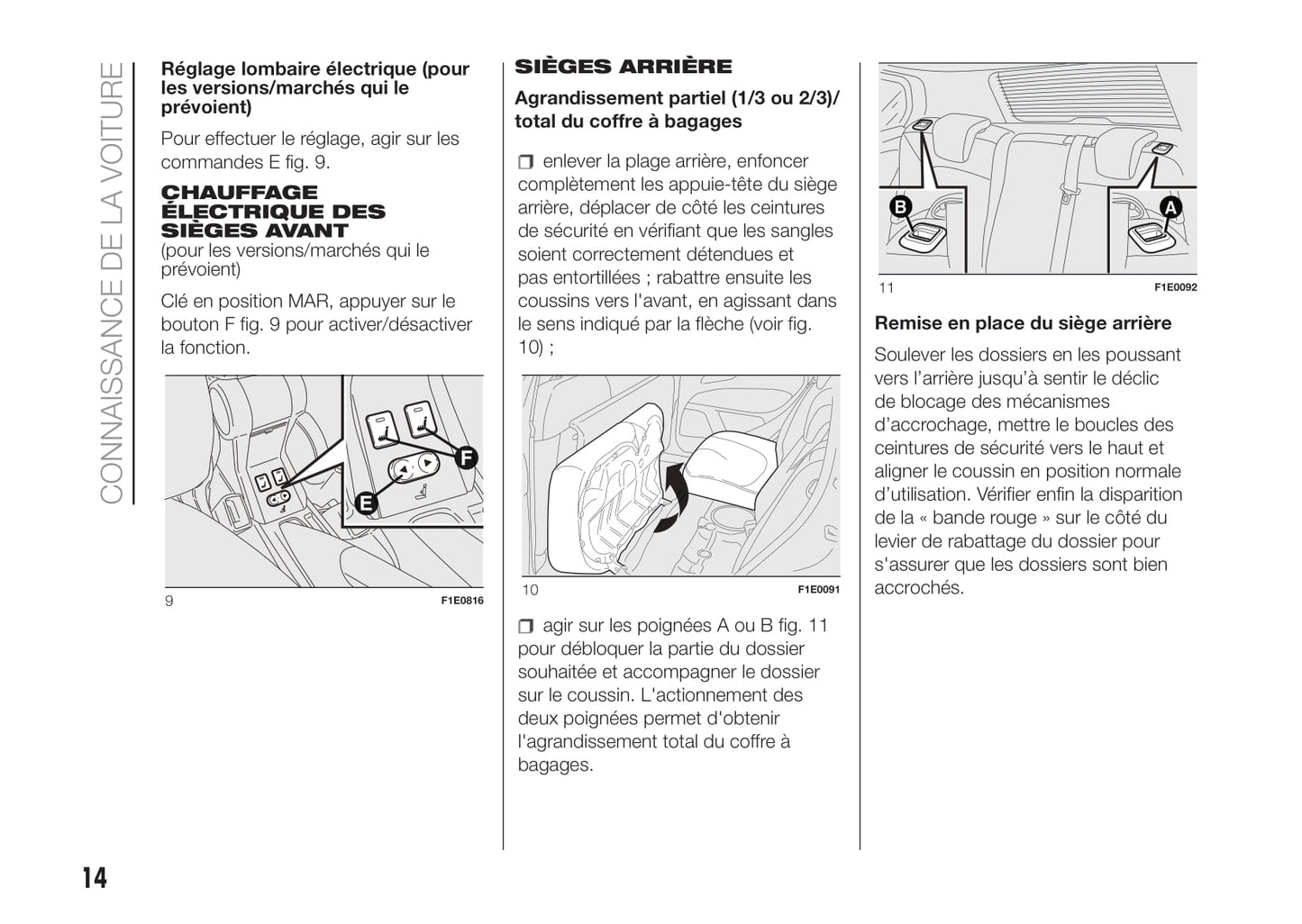 CONNAISSANCE DE LA VOITURE

Réglage lombaire électrique (pour les versions/marchés qui le prévoient)

Pour effectuer le réglage, agir sur les commandes E fig. 9.

CHAUFFAGE ÉLECTRIQUE DES SIÈGES AVANT
(pour les versions/marchés qui le prévoient)

Clé en position MAR, appuyer sur le bouton F fig. 9 pour activer/désactiver la fonction.

F
E
9
F1E0816

SIÈGES ARRIÈRE

Agrandissement partiel (1/3 ou 2/3)/ total du coffre à bagages

❒ enlever la plage arrière, enfoncer complètement les appuie-tête du siège arrière, déplacer de côté les ceintures de sécurité en vérifiant que les sangles soient correctement détendues et pas entortillées ; rabattre ensuite les coussins vers l'avant, en agissant dans le sens indiqué par la flèche (voir fig. 10) ;

10
F1E0091

❒ agir sur les poignées A ou B fig. 11 pour débloquer la partie du dossier souhaitée et accompagner le dossier sur le coussin. L'actionnement des deux poignées permet d'obtenir l'agrandissement total du coffre à bagages.

B
A
11
F1E0092

Remise en place du siège arrière

Soulever les dossiers en les poussant vers l'arrière jusqu'à sentir le déclic de blocage des mécanismes d'accrochage, mettre le boucles des ceintures de sécurité vers le haut et aligner le coussin en position normale d'utilisation. Vérifier enfin la disparition de la « bande rouge » sur le côté du levier de rabattage du dossier pour s'assurer que les dossiers sont bien accrochés.

14