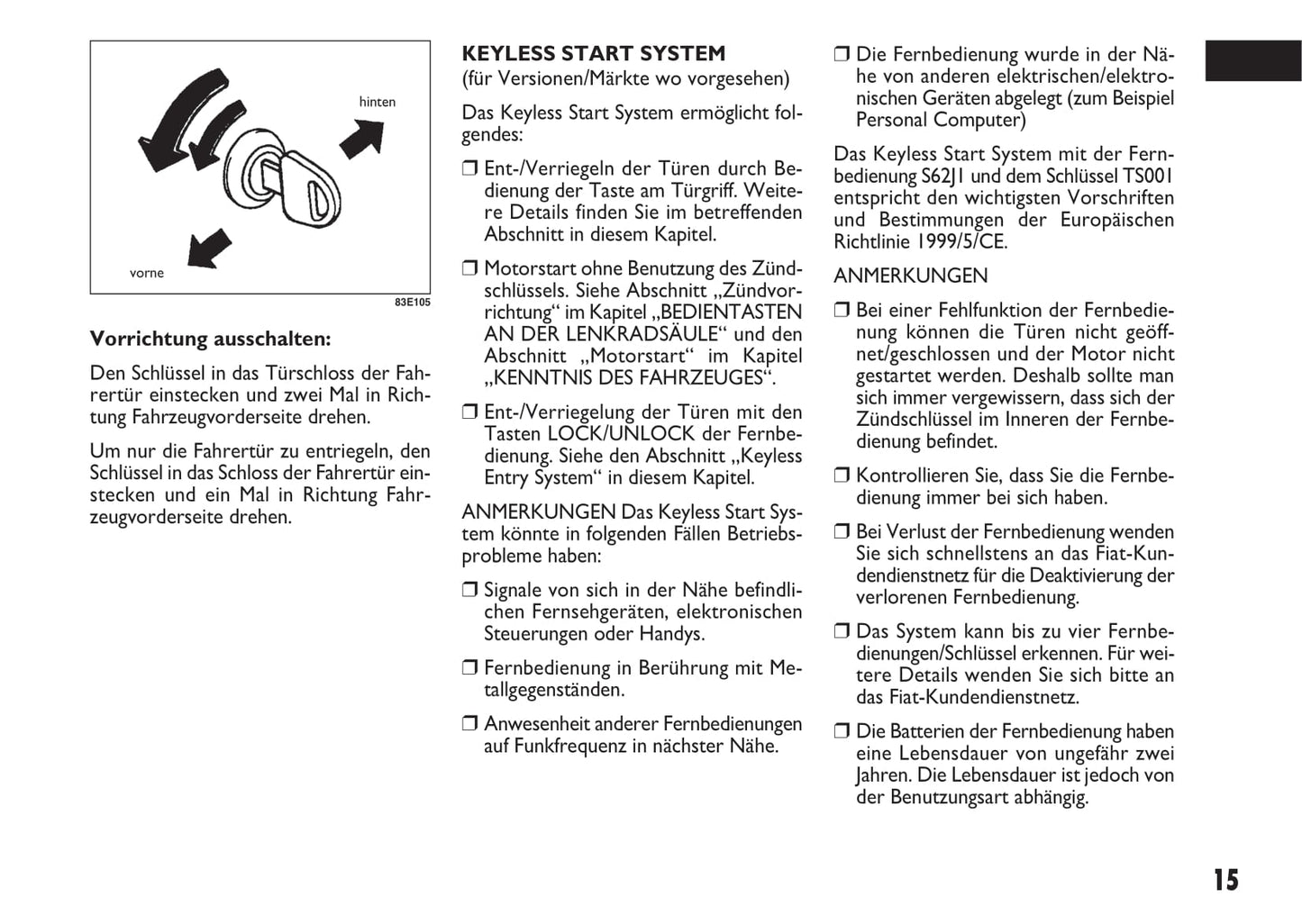 hinten

vorne

83E105

**Vorrichtung ausschalten:**

Den Schlüssel in das Türschloss der Fahrertür einstecken und zwei Mal in Richtung Fahrzeugvorderseite drehen.

Um nur die Fahrertür zu entriegeln, den Schlüssel in das Schloss der Fahrertür einstecken und ein Mal in Richtung Fahrzeugvorderseite drehen.

**KEYLESS START SYSTEM**
(für Versionen/Märkte wo vorgesehen)

Das Keyless Start System ermöglicht folgendes:

❒ Ent-/Verriegeln der Türen durch Bedienung der Taste am Türgriff. Weitere Details finden Sie im betreffenden Abschnitt in diesem Kapitel.

❒ Motorstart ohne Benutzung des Zündschlüssels. Siehe Abschnitt „Zündvorrichtung“ im Kapitel „BEDIENTASTEN AN DER LENKRADSÄULE“ und den Abschnitt „Motorstart“ im Kapitel „KENNTNIS DES FAHRZEUGES“.

❒ Ent-/Verriegelung der Türen mit den Tasten LOCK/UNLOCK der Fernbedienung. Siehe den Abschnitt „Keyless Entry System“ in diesem Kapitel.

ANMERKUNGEN Das Keyless Start System könnte in folgenden Fällen Betriebsprobleme haben:

❒ Signale von sich in der Nähe befindlichen Fernsehgeräten, elektronischen Steuerungen oder Handys.

❒ Fernbedienung in Berührung mit Metallgegenständen.

❒ Anwesenheit anderer Fernbedienungen auf Funkfrequenz in nächster Nähe.

❒ Die Fernbedienung wurde in der Nähe von anderen elektrischen/elektronischen Geräten abgelegt (zum Beispiel Personal Computer)

Das Keyless Start System mit der Fernbedienung S62J1 und dem Schlüssel TS001 entspricht den wichtigsten Vorschriften und Bestimmungen der Europäischen Richtlinie 1999/5/CE.

ANMERKUNGEN

❒ Bei einer Fehlfunktion der Fernbedienung können die Türen nicht geöffnet/geschlossen und der Motor nicht gestartet werden. Deshalb sollte man sich immer vergewissern, dass sich der Zündschlüssel im Inneren der Fernbedienung befindet.

❒ Kontrollieren Sie, dass Sie die Fernbedienung immer bei sich haben.

❒ Bei Verlust der Fernbedienung wenden Sie sich schnellstens an das Fiat-Kundendienstnetz für die Deaktivierung der verlorenen Fernbedienung.

❒ Das System kann bis zu vier Fernbedienungen/Schlüssel erkennen. Für weitere Details wenden Sie sich bitte an das Fiat-Kundendienstnetz.

❒ Die Batterien der Fernbedienung haben eine Lebensdauer von ungefähr zwei Jahren. Die Lebensdauer ist jedoch von der Benutzungsart abhängig.

15