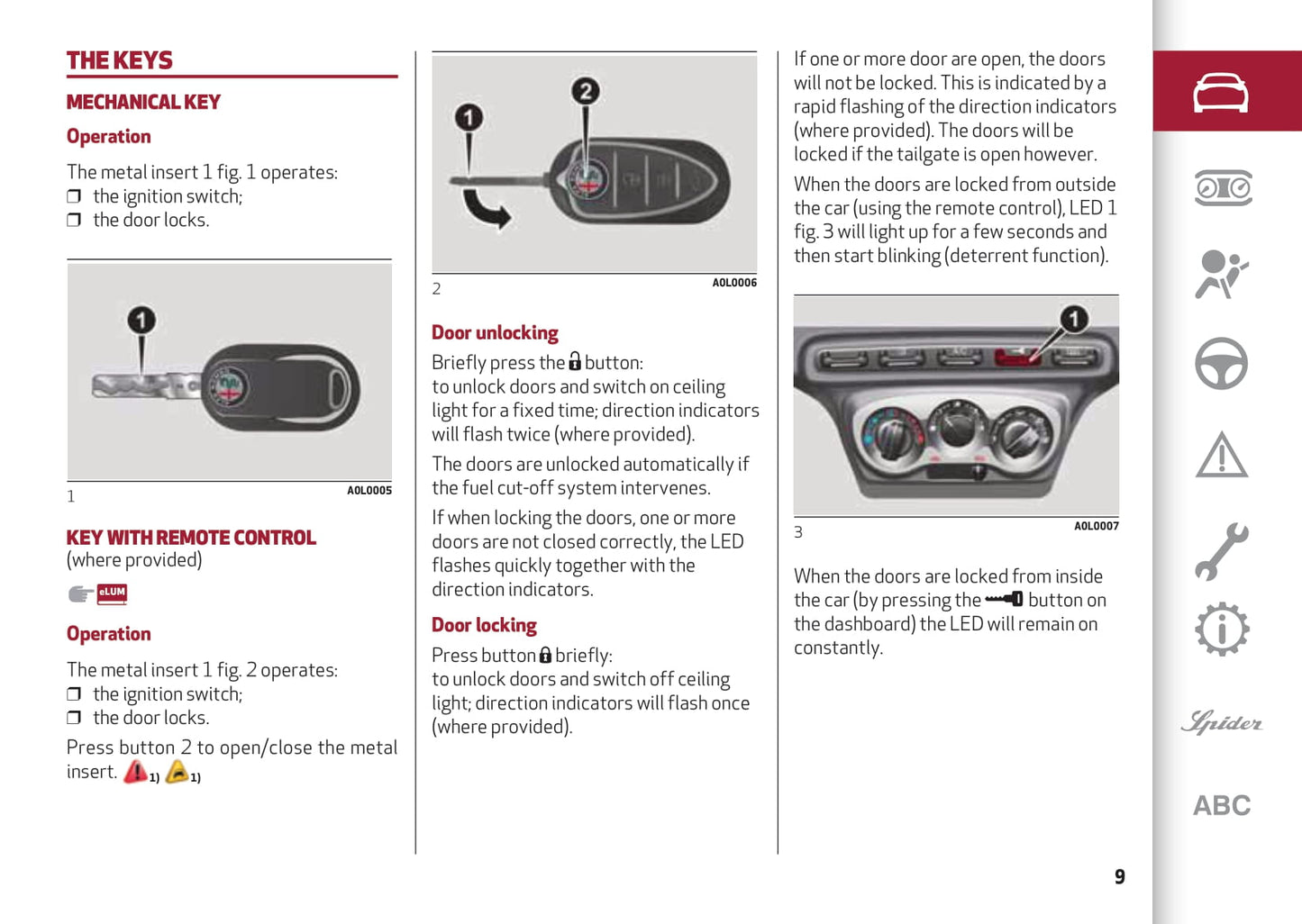 THE KEYS

MECHANICAL KEY

Operation

The metal insert 1 fig. 1 operates:
❒ the ignition switch;
❒ the door locks.

1

1 A0L0005

KEY WITH REMOTE CONTROL
(where provided)

eLUM

Operation

The metal insert 1 fig. 2 operates:
❒ the ignition switch;
❒ the door locks.

Press button 2 to open/close the metal insert. 1) 1)

1 2

2 A0L0006

Door unlocking

Briefly press the button:
to unlock doors and switch on ceiling light for a fixed time; direction indicators will flash twice (where provided).

The doors are unlocked automatically if the fuel cut-off system intervenes.

If when locking the doors, one or more doors are not closed correctly, the LED flashes quickly together with the direction indicators.

Door locking

Press button briefly:
to unlock doors and switch off ceiling light; direction indicators will flash once (where provided).

If one or more door are open, the doors will not be locked. This is indicated by a rapid flashing of the direction indicators (where provided). The doors will be locked if the tailgate is open however.

When the doors are locked from outside the car (using the remote control), LED 1 fig. 3 will light up for a few seconds and then start blinking (deterrent function).

1

3 A0L0007

When the doors are locked from inside the car (by pressing the button on the dashboard) the LED will remain on constantly.

Spider

ABC

9